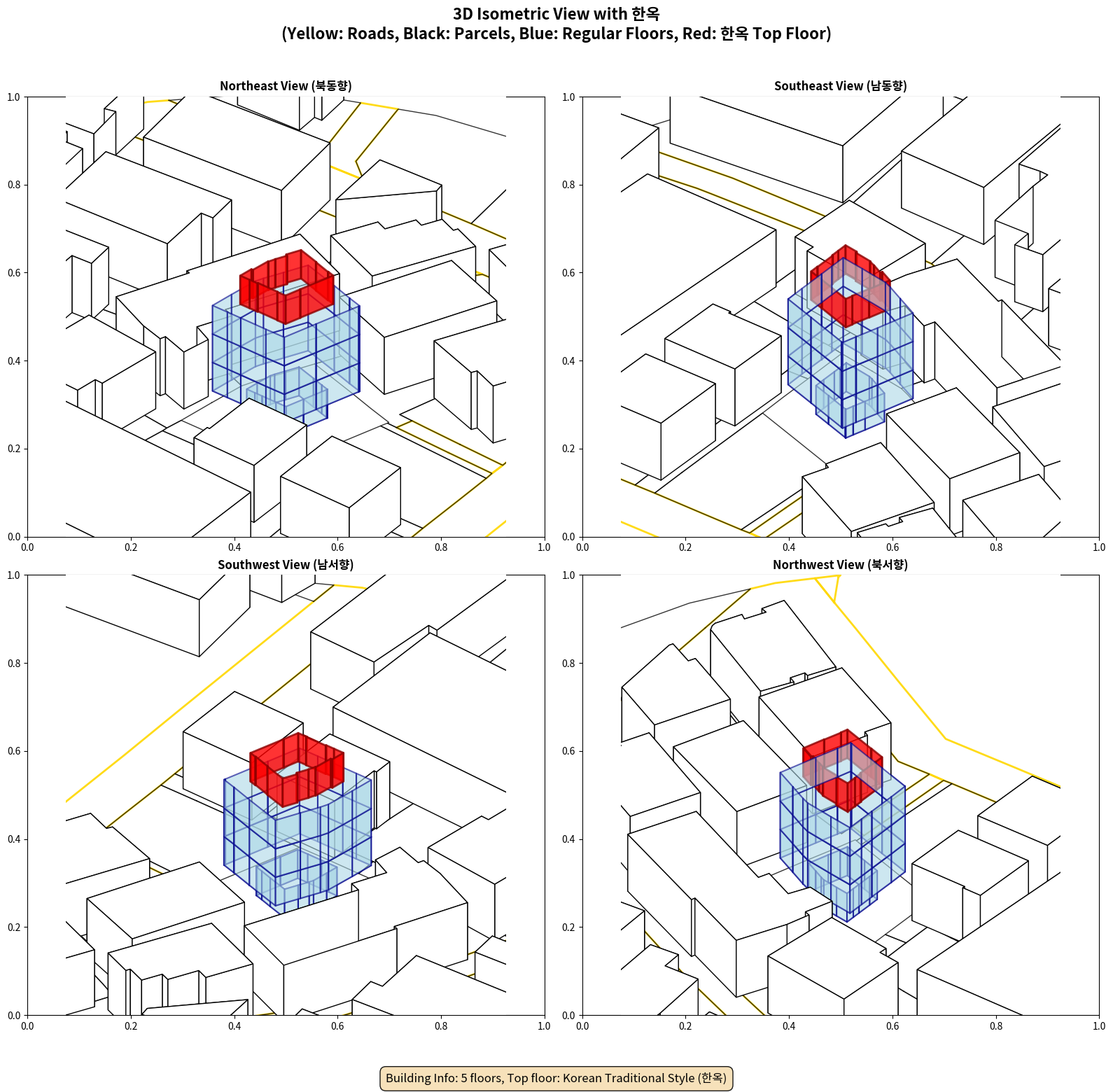 3D Isometric View with 한옥
(Yellow: Roads, Black: Parcels, Blue: Regular Floors, Red: 한옥 Top Floor)

Northeast View (북동향)

1.0
0.8
0.6
0.4
0.2
0.0
0.0 0.2 0.4 0.6 0.8 1.0

Southeast View (남동향)

1.0
0.8
0.6
0.4
0.2
0.0
0.0 0.2 0.4 0.6 0.8 1.0

Southwest View (남서향)

1.0
0.8
0.6
0.4
0.2
0.0
0.0 0.2 0.4 0.6 0.8 1.0

Northwest View (북서향)

1.0
0.8
0.6
0.4
0.2
0.0
0.0 0.2 0.4 0.6 0.8 1.0

Building Info: 5 floors, Top floor: Korean Traditional Style (한옥)