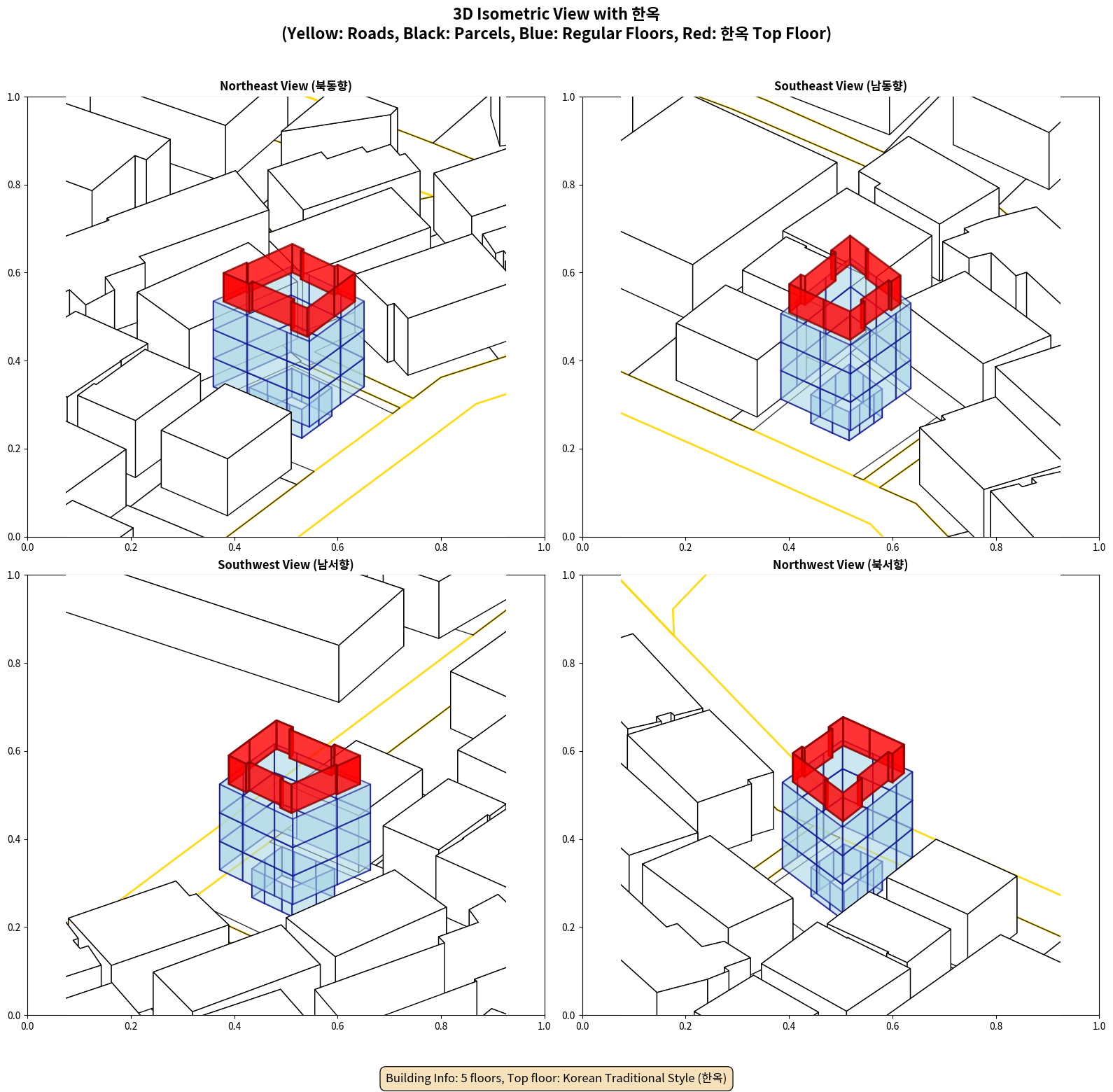 3D Isometric View with 한옥
(Yellow: Roads, Black: Parcels, Blue: Regular Floors, Red: 한옥 Top Floor)

Northeast View (북동향)

1.0
0.8
0.6
0.4
0.2
0.0
0.0 0.2 0.4 0.6 0.8 1.0

Southeast View (남동향)

1.0
0.8
0.6
0.4
0.2
0.0
0.0 0.2 0.4 0.6 0.8 1.0

Southwest View (남서향)

1.0
0.8
0.6
0.4
0.2
0.0
0.0 0.2 0.4 0.6 0.8 1.0

Northwest View (북서향)

1.0
0.8
0.6
0.4
0.2
0.0
0.0 0.2 0.4 0.6 0.8 1.0

Building Info: 5 floors, Top floor: Korean Traditional Style (한옥)