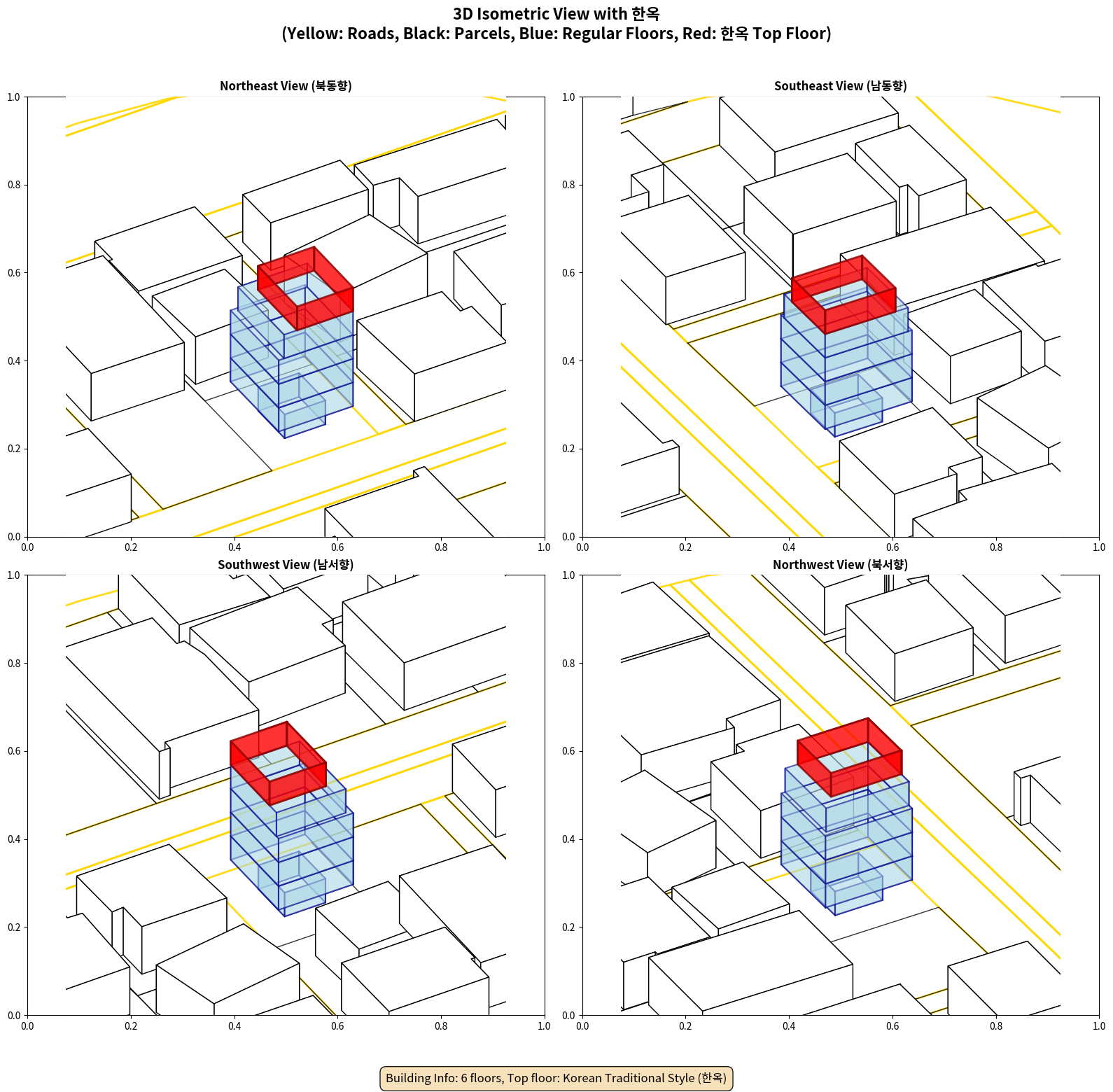 3D Isometric View with 한옥
(Yellow: Roads, Black: Parcels, Blue: Regular Floors, Red: 한옥 Top Floor)

Northeast View (북동향)

1.0
0.8
0.6
0.4
0.2
0.0
0.0 0.2 0.4 0.6 0.8 1.0

Southeast View (남동향)

1.0
0.8
0.6
0.4
0.2
0.0
0.0 0.2 0.4 0.6 0.8 1.0

Southwest View (남서향)

1.0
0.8
0.6
0.4
0.2
0.0
0.0 0.2 0.4 0.6 0.8 1.0

Northwest View (북서향)

1.0
0.8
0.6
0.4
0.2
0.0
0.0 0.2 0.4 0.6 0.8 1.0

Building Info: 6 floors, Top floor: Korean Traditional Style (한옥)