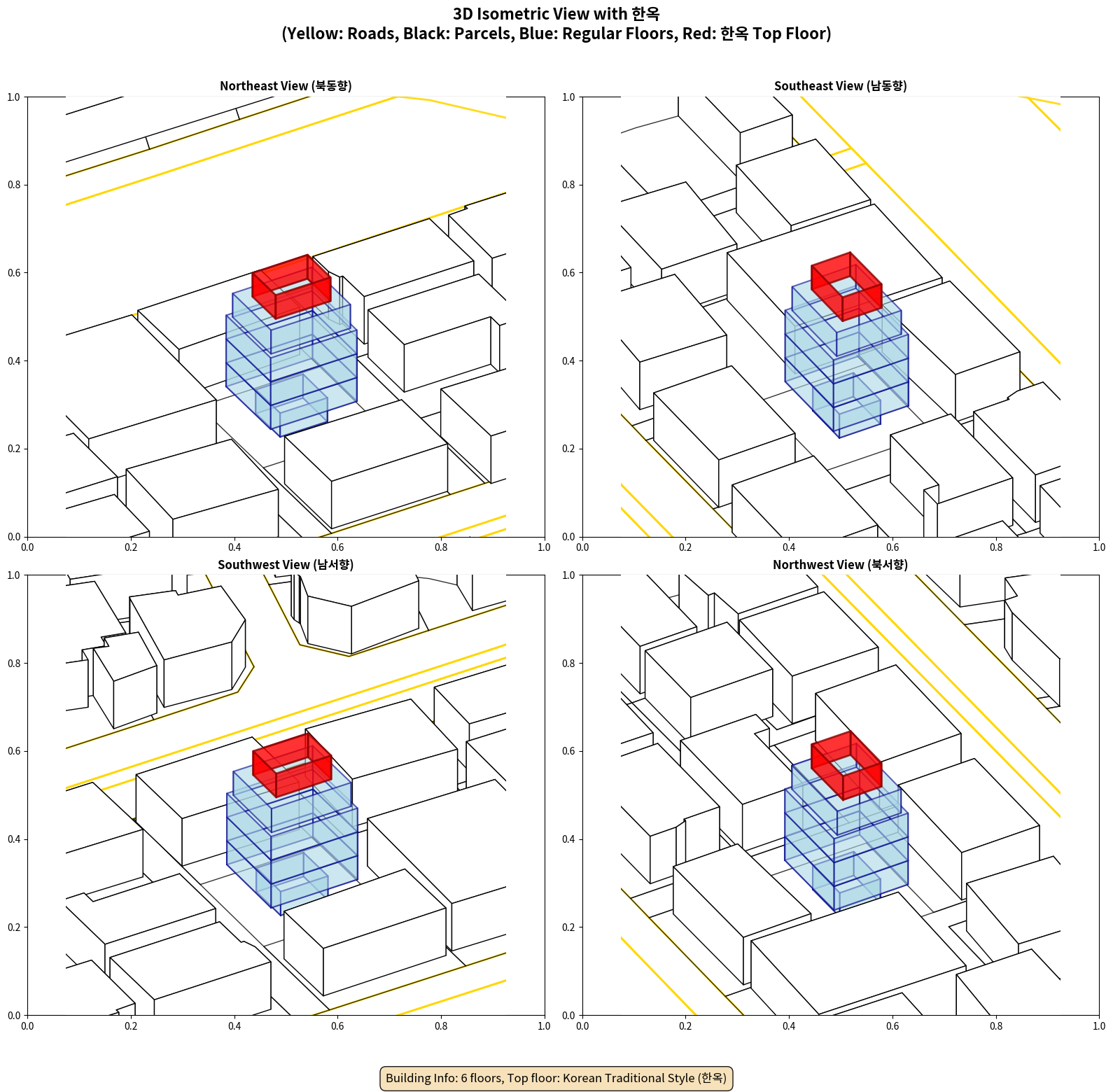 3D Isometric View with 한옥
(Yellow: Roads, Black: Parcels, Blue: Regular Floors, Red: 한옥 Top Floor)

Northeast View (북동향)

1.0
0.8
0.6
0.4
0.2
0.0
0.0 0.2 0.4 0.6 0.8 1.0

Southeast View (남동향)

1.0
0.8
0.6
0.4
0.2
0.0
0.0 0.2 0.4 0.6 0.8 1.0

Southwest View (남서향)

1.0
0.8
0.6
0.4
0.2
0.0
0.0 0.2 0.4 0.6 0.8 1.0

Northwest View (북서향)

1.0
0.8
0.6
0.4
0.2
0.0
0.0 0.2 0.4 0.6 0.8 1.0

Building Info: 6 floors, Top floor: Korean Traditional Style (한옥)