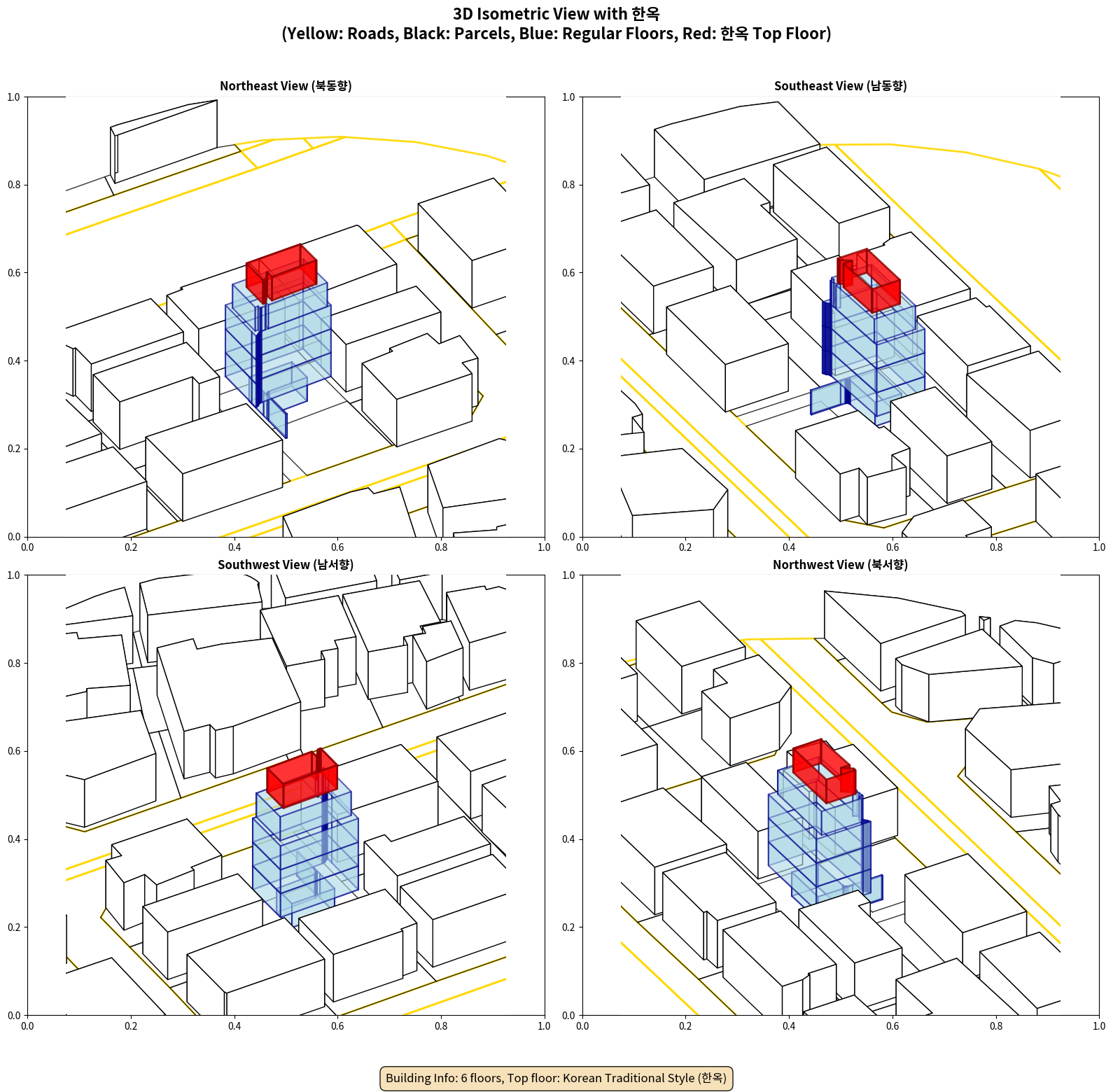 3D Isometric View with 한옥
(Yellow: Roads, Black: Parcels, Blue: Regular Floors, Red: 한옥 Top Floor)

Northeast View (북동향)

1.0
0.8
0.6
0.4
0.2
0.0
0.0 0.2 0.4 0.6 0.8 1.0

Southeast View (남동향)

1.0
0.8
0.6
0.4
0.2
0.0
0.0 0.2 0.4 0.6 0.8 1.0

Southwest View (남서향)

1.0
0.8
0.6
0.4
0.2
0.0
0.0 0.2 0.4 0.6 0.8 1.0

Northwest View (북서향)

1.0
0.8
0.6
0.4
0.2
0.0
0.0 0.2 0.4 0.6 0.8 1.0

Building Info: 6 floors, Top floor: Korean Traditional Style (한옥)