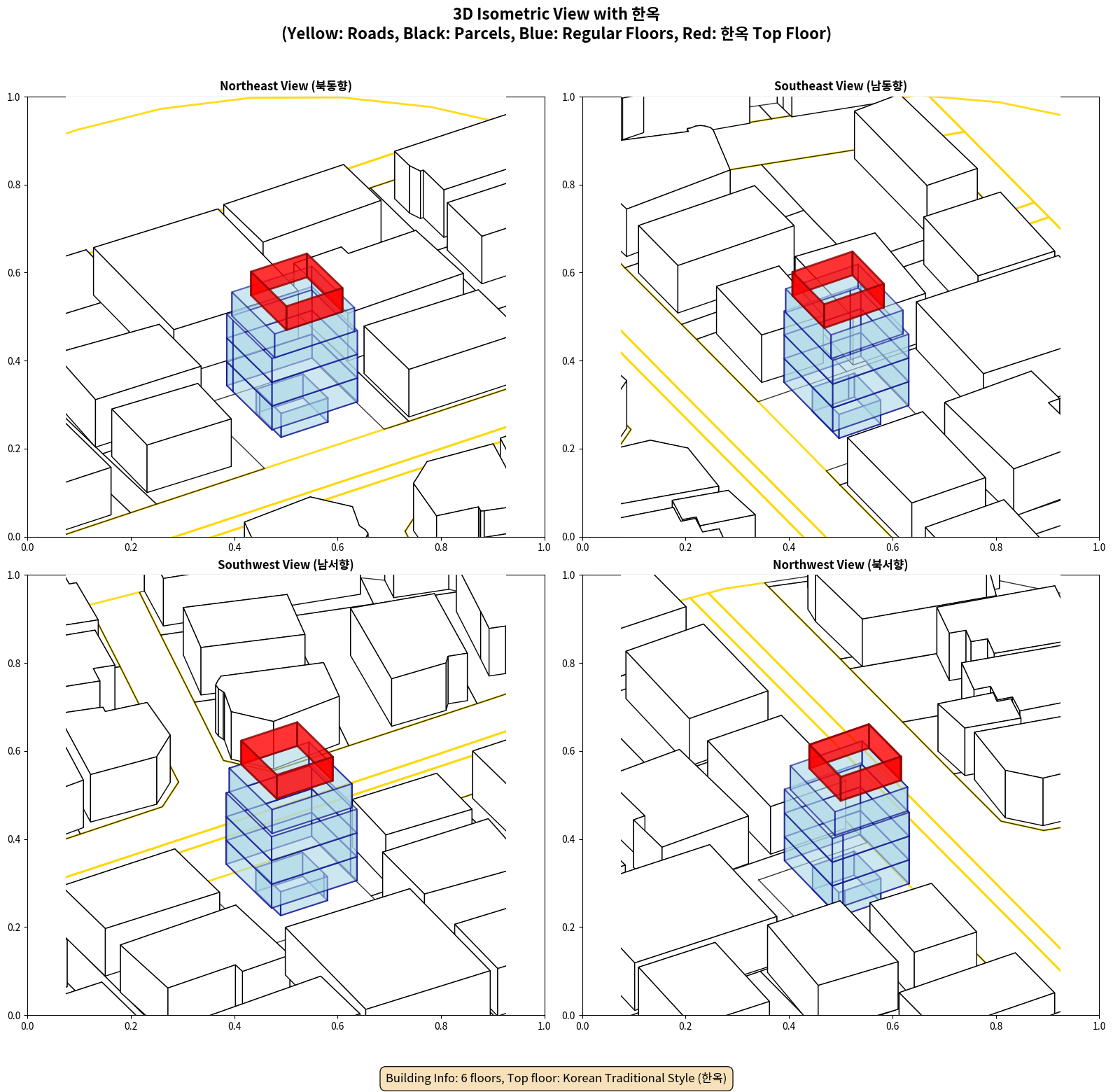 3D Isometric View with 한옥
(Yellow: Roads, Black: Parcels, Blue: Regular Floors, Red: 한옥 Top Floor)

Northeast View (북동향)

1.0
0.8
0.6
0.4
0.2
0.0
0.0 0.2 0.4 0.6 0.8 1.0

Southeast View (남동향)

1.0
0.8
0.6
0.4
0.2
0.0
0.0 0.2 0.4 0.6 0.8 1.0

Southwest View (남서향)

1.0
0.8
0.6
0.4
0.2
0.0
0.0 0.2 0.4 0.6 0.8 1.0

Northwest View (북서향)

1.0
0.8
0.6
0.4
0.2
0.0
0.0 0.2 0.4 0.6 0.8 1.0

Building Info: 6 floors, Top floor: Korean Traditional Style (한옥)