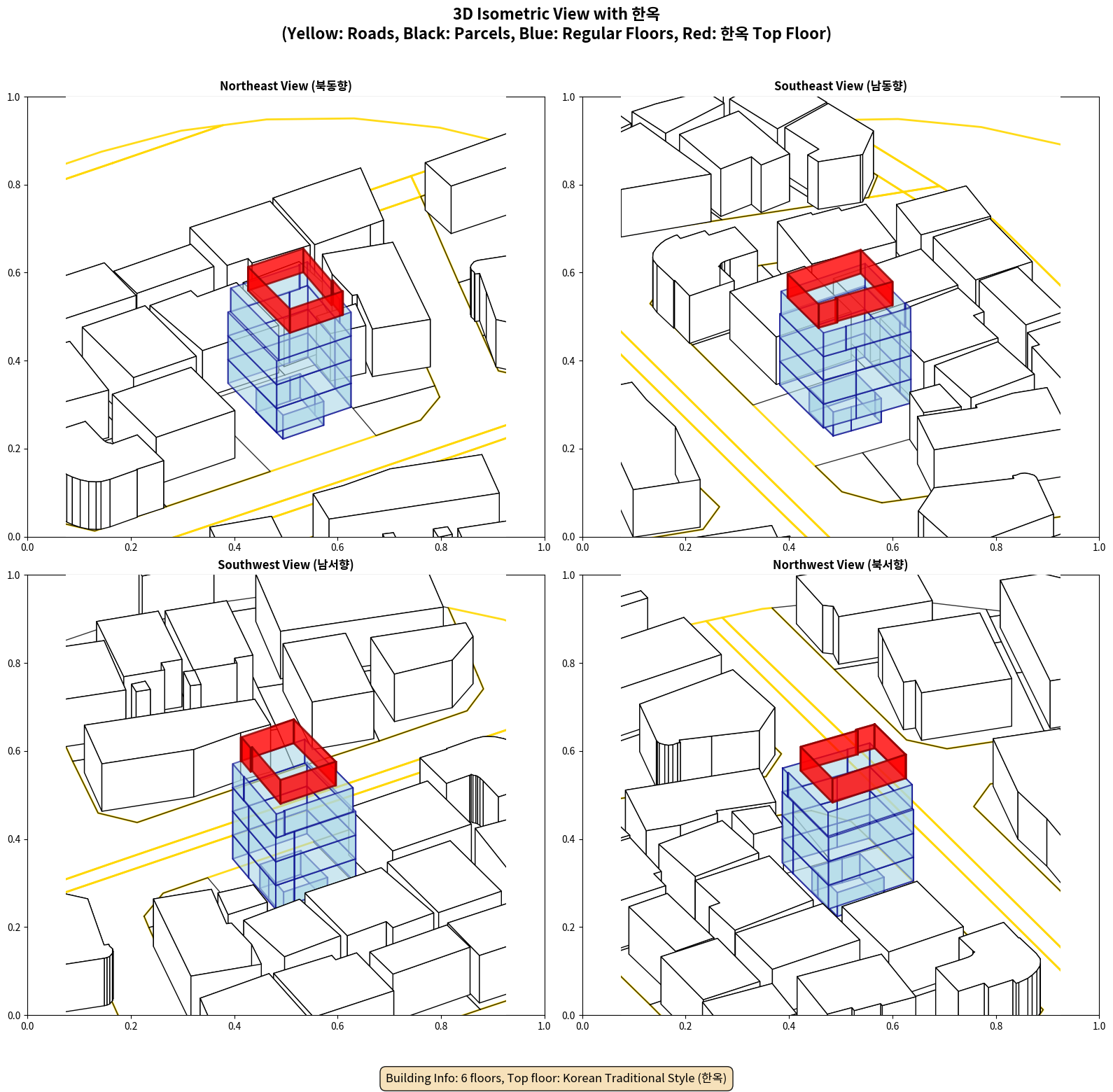 3D Isometric View with 한옥
(Yellow: Roads, Black: Parcels, Blue: Regular Floors, Red: 한옥 Top Floor)

Northeast View (북동향)

1.0
0.8
0.6
0.4
0.2
0.0
0.0 0.2 0.4 0.6 0.8 1.0

Southeast View (남동향)

1.0
0.8
0.6
0.4
0.2
0.0
0.0 0.2 0.4 0.6 0.8 1.0

Southwest View (남서향)

1.0
0.8
0.6
0.4
0.2
0.0
0.0 0.2 0.4 0.6 0.8 1.0

Northwest View (북서향)

1.0
0.8
0.6
0.4
0.2
0.0
0.0 0.2 0.4 0.6 0.8 1.0

Building Info: 6 floors, Top floor: Korean Traditional Style (한옥)