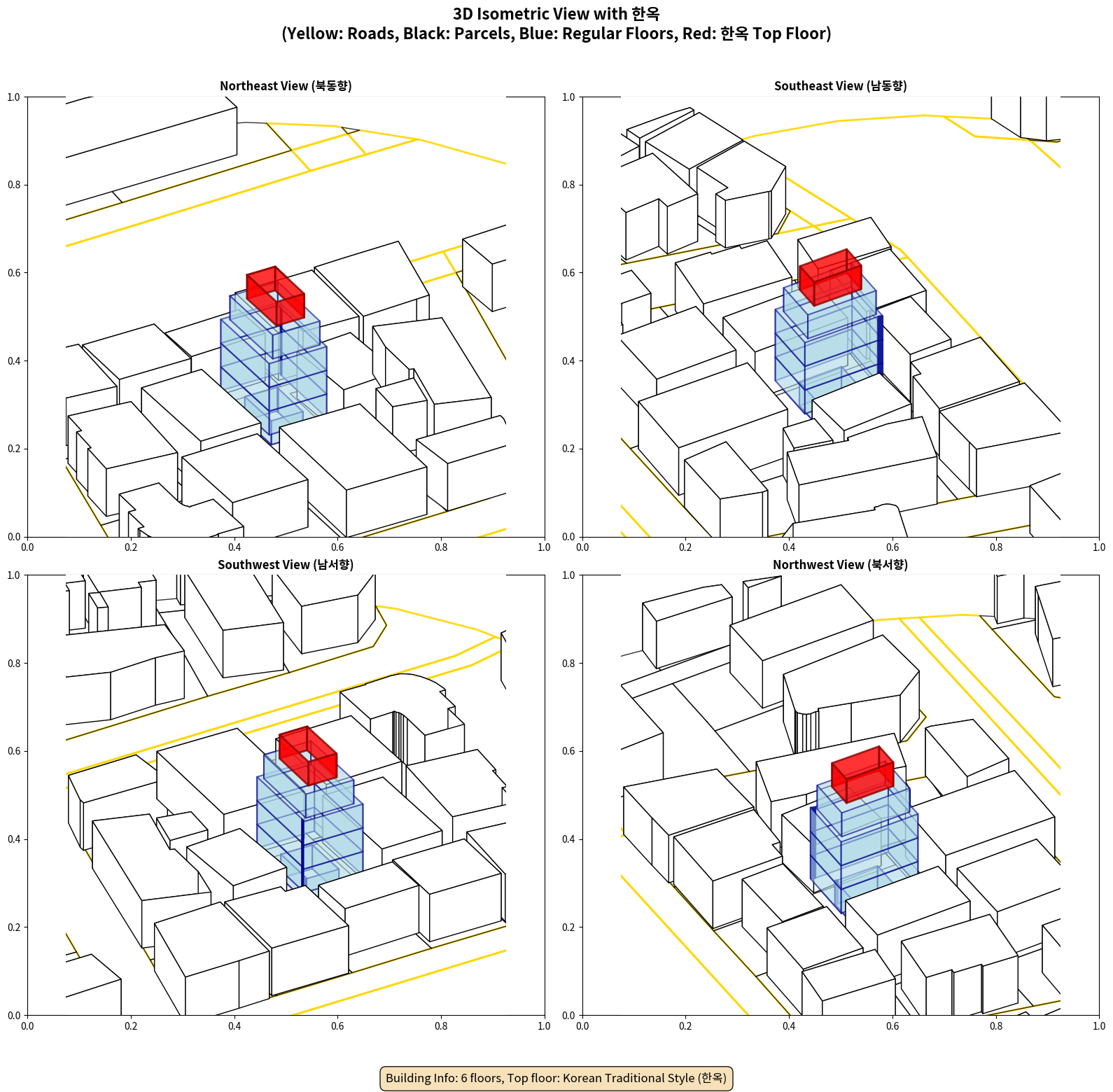 3D Isometric View with 한옥
(Yellow: Roads, Black: Parcels, Blue: Regular Floors, Red: 한옥 Top Floor)

Northeast View (북동향)

1.0
0.8
0.6
0.4
0.2
0.0
0.0 0.2 0.4 0.6 0.8 1.0

Southeast View (남동향)

1.0
0.8
0.6
0.4
0.2
0.0
0.0 0.2 0.4 0.6 0.8 1.0

Southwest View (남서향)

1.0
0.8
0.6
0.4
0.2
0.0
0.0 0.2 0.4 0.6 0.8 1.0

Northwest View (북서향)

1.0
0.8
0.6
0.4
0.2
0.0
0.0 0.2 0.4 0.6 0.8 1.0

Building Info: 6 floors, Top floor: Korean Traditional Style (한옥)