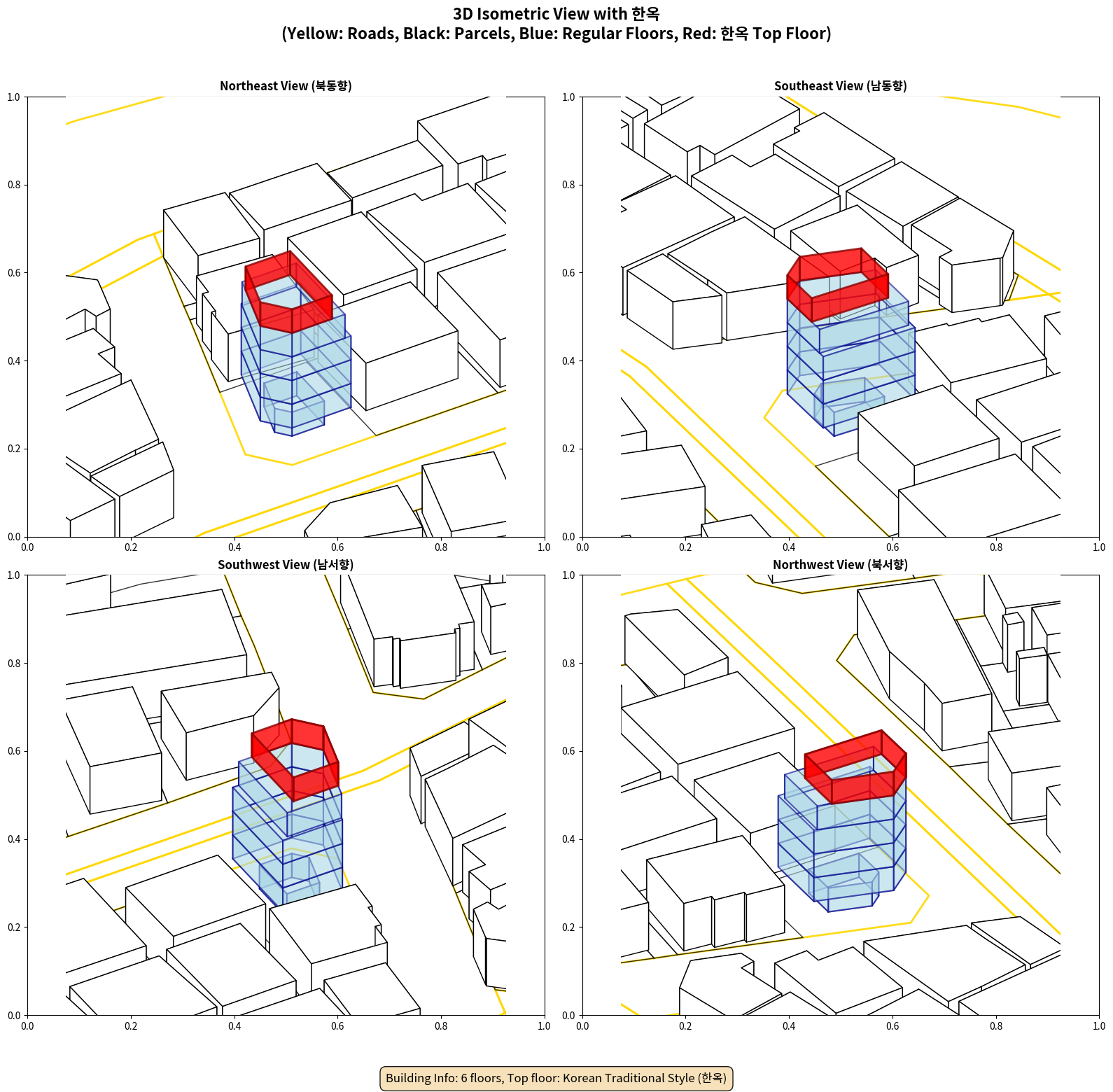 3D Isometric View with 한옥
(Yellow: Roads, Black: Parcels, Blue: Regular Floors, Red: 한옥 Top Floor)

Northeast View (북동향)

1.0
0.8
0.6
0.4
0.2
0.0
0.0 0.2 0.4 0.6 0.8 1.0

Southeast View (남동향)

1.0
0.8
0.6
0.4
0.2
0.0
0.0 0.2 0.4 0.6 0.8 1.0

Southwest View (남서향)

1.0
0.8
0.6
0.4
0.2
0.0
0.0 0.2 0.4 0.6 0.8 1.0

Northwest View (북서향)

1.0
0.8
0.6
0.4
0.2
0.0
0.0 0.2 0.4 0.6 0.8 1.0

Building Info: 6 floors, Top floor: Korean Traditional Style (한옥)