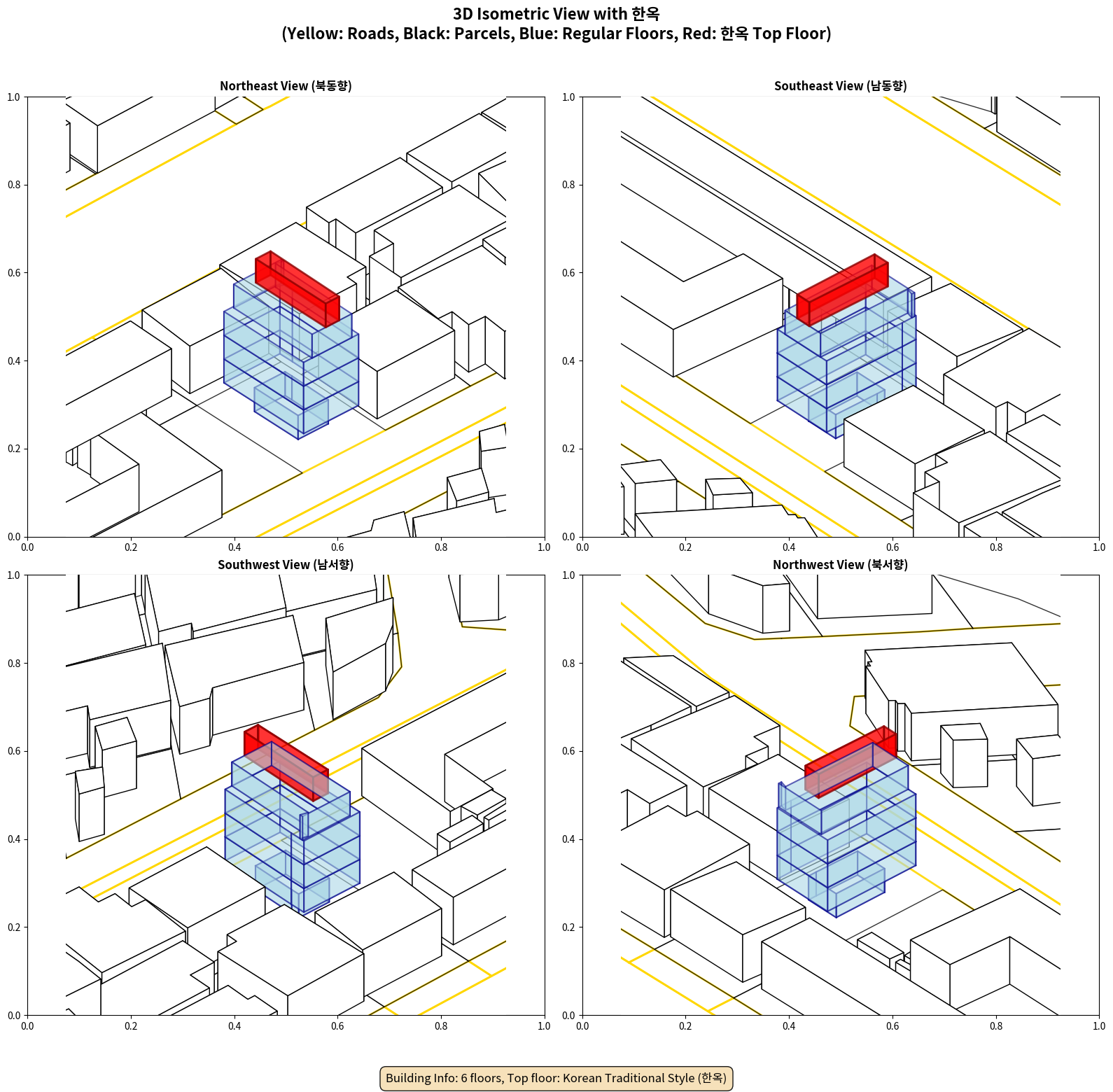 3D Isometric View with 한옥
(Yellow: Roads, Black: Parcels, Blue: Regular Floors, Red: 한옥 Top Floor)

Northeast View (북동향)

1.0
0.8
0.6
0.4
0.2
0.0
0.0 0.2 0.4 0.6 0.8 1.0

Southeast View (남동향)

1.0
0.8
0.6
0.4
0.2
0.0
0.0 0.2 0.4 0.6 0.8 1.0

Southwest View (남서향)

1.0
0.8
0.6
0.4
0.2
0.0
0.0 0.2 0.4 0.6 0.8 1.0

Northwest View (북서향)

1.0
0.8
0.6
0.4
0.2
0.0
0.0 0.2 0.4 0.6 0.8 1.0

Building Info: 6 floors, Top floor: Korean Traditional Style (한옥)