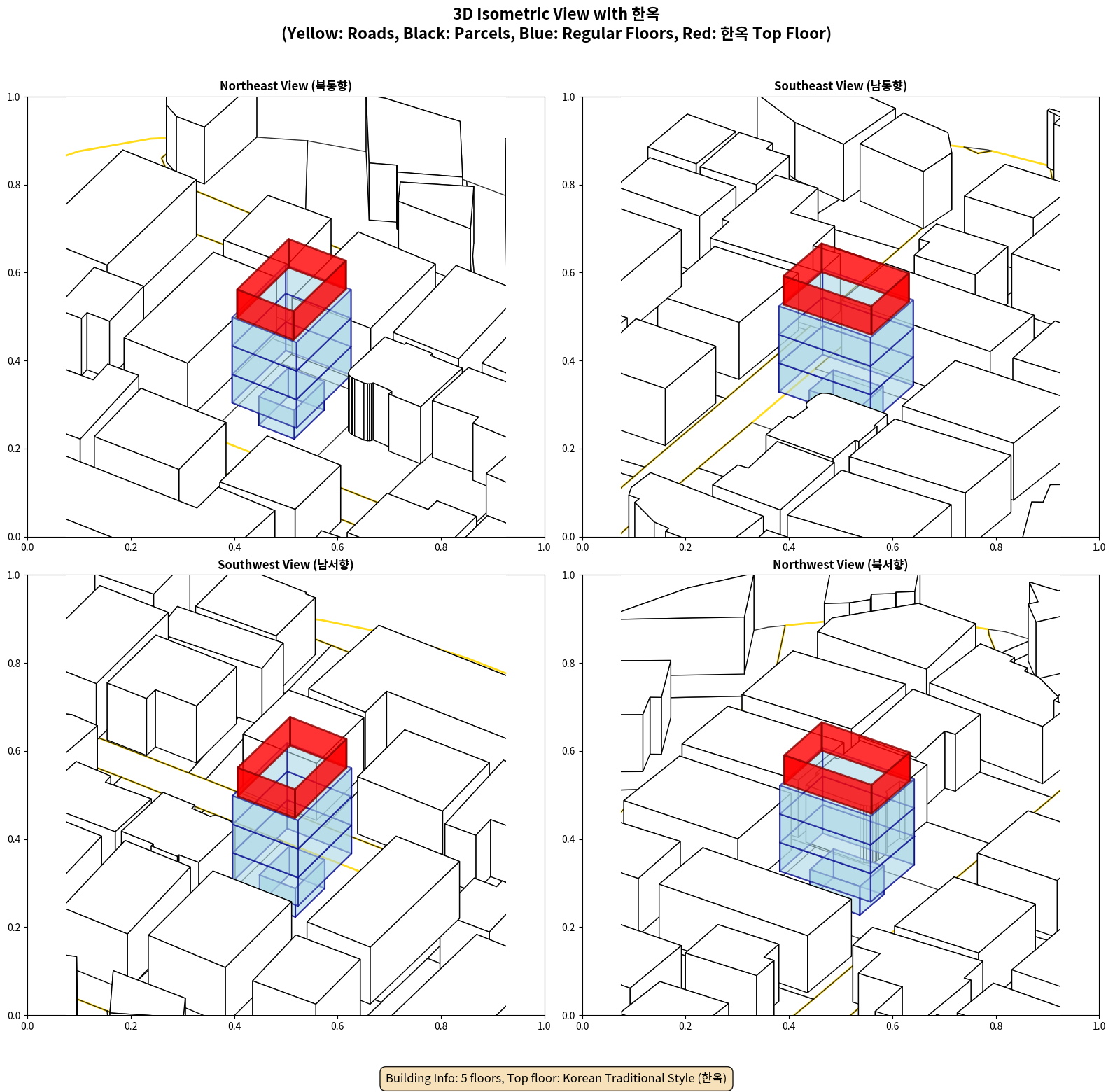 3D Isometric View with 한옥
(Yellow: Roads, Black: Parcels, Blue: Regular Floors, Red: 한옥 Top Floor)

Northeast View (북동향)

1.0
0.8
0.6
0.4
0.2
0.0
0.0 0.2 0.4 0.6 0.8 1.0

Southeast View (남동향)

1.0
0.8
0.6
0.4
0.2
0.0
0.0 0.2 0.4 0.6 0.8 1.0

Southwest View (남서향)

1.0
0.8
0.6
0.4
0.2
0.0
0.0 0.2 0.4 0.6 0.8 1.0

Northwest View (북서향)

1.0
0.8
0.6
0.4
0.2
0.0
0.0 0.2 0.4 0.6 0.8 1.0

Building Info: 5 floors, Top floor: Korean Traditional Style (한옥)