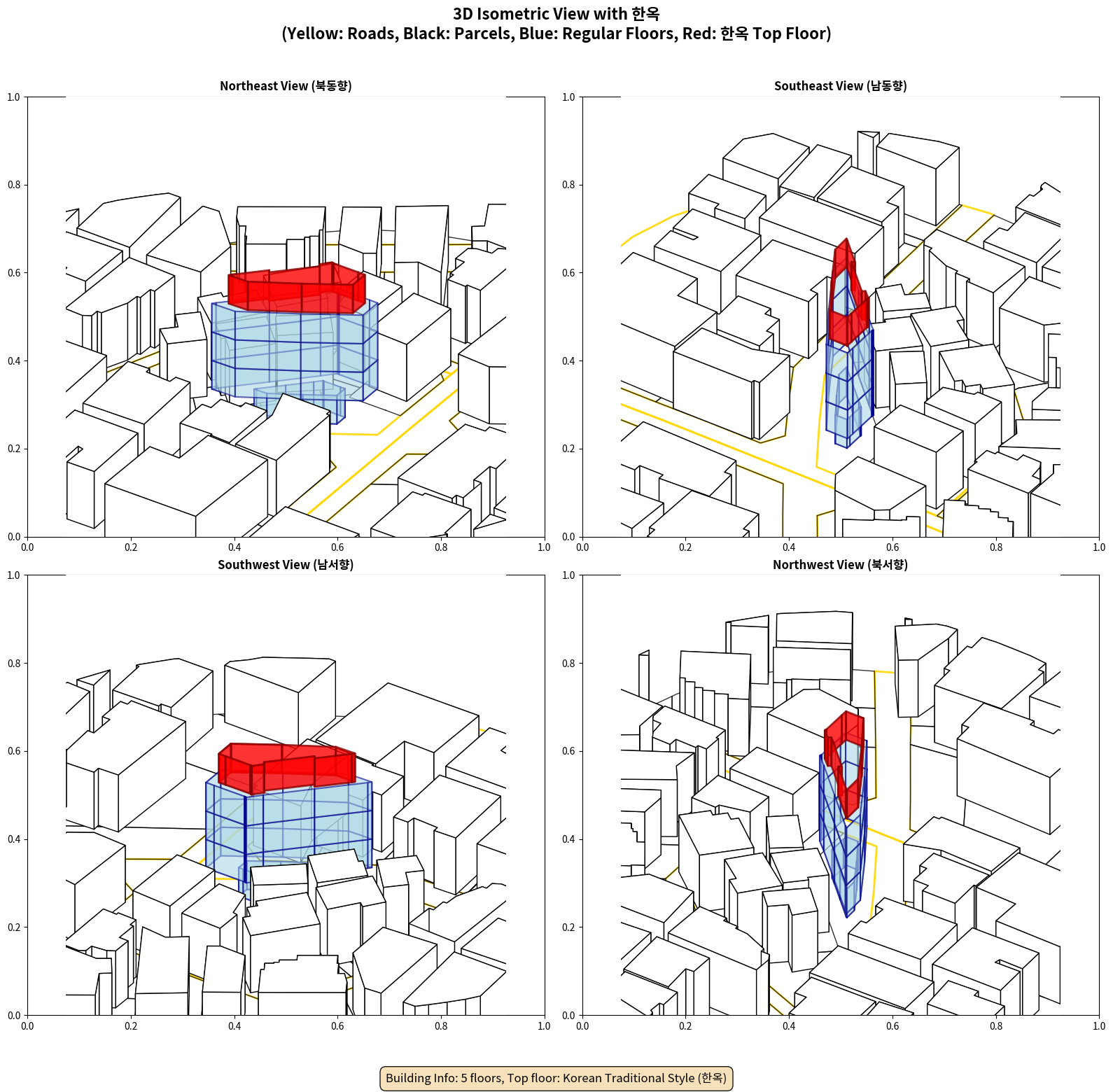 3D Isometric View with 한옥
(Yellow: Roads, Black: Parcels, Blue: Regular Floors, Red: 한옥 Top Floor)

Northeast View (북동향)

1.0
0.8
0.6
0.4
0.2
0.0
0.0 0.2 0.4 0.6 0.8 1.0

Southeast View (남동향)

1.0
0.8
0.6
0.4
0.2
0.0
0.0 0.2 0.4 0.6 0.8 1.0

Southwest View (남서향)

1.0
0.8
0.6
0.4
0.2
0.0
0.0 0.2 0.4 0.6 0.8 1.0

Northwest View (북서향)

1.0
0.8
0.6
0.4
0.2
0.0
0.0 0.2 0.4 0.6 0.8 1.0

Building Info: 5 floors, Top floor: Korean Traditional Style (한옥)