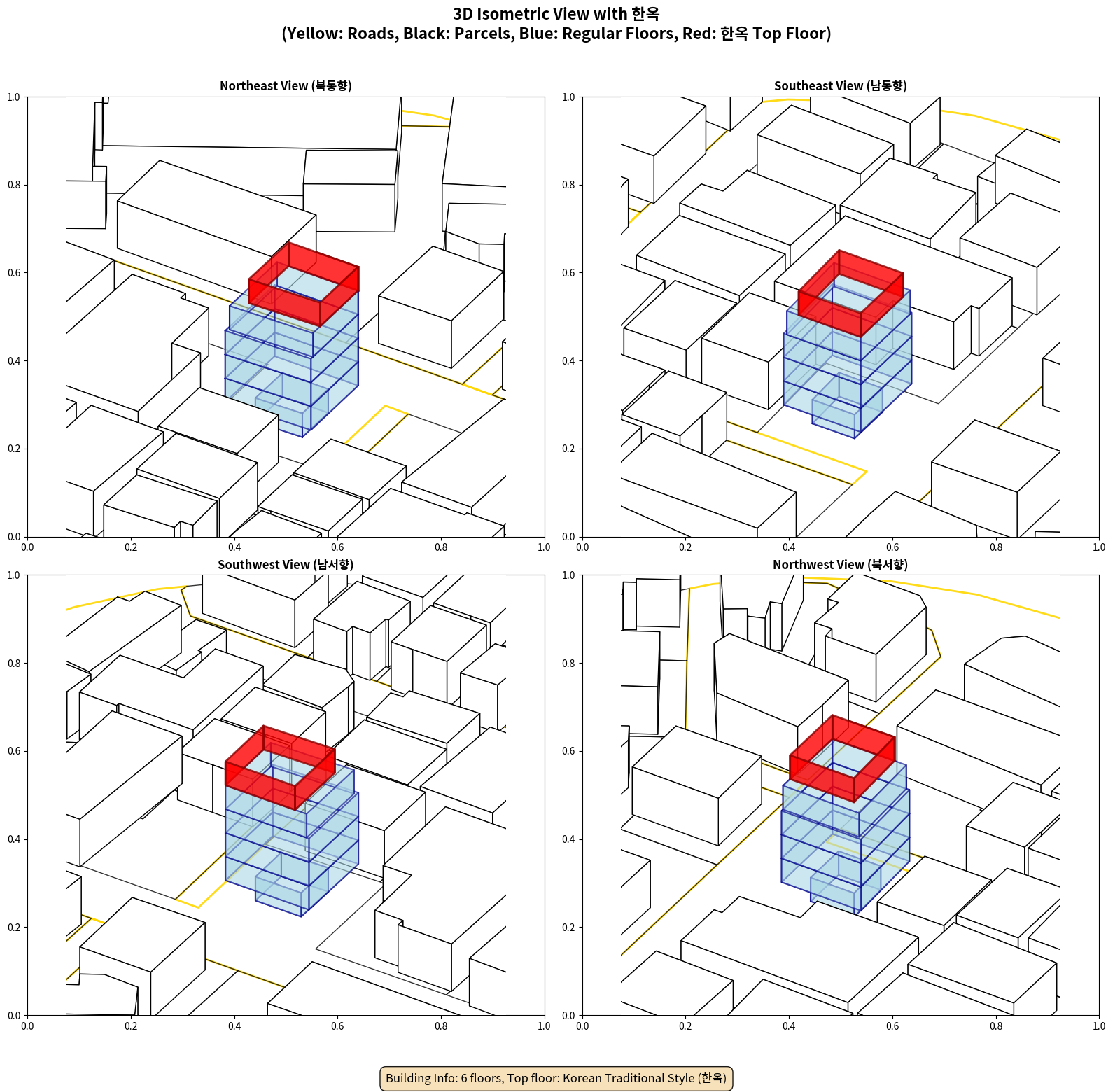 3D Isometric View with 한옥
(Yellow: Roads, Black: Parcels, Blue: Regular Floors, Red: 한옥 Top Floor)

Northeast View (북동향)

1.0
0.8
0.6
0.4
0.2
0.0
0.0 0.2 0.4 0.6 0.8 1.0

Southeast View (남동향)

1.0
0.8
0.6
0.4
0.2
0.0
0.0 0.2 0.4 0.6 0.8 1.0

Southwest View (남서향)

1.0
0.8
0.6
0.4
0.2
0.0
0.0 0.2 0.4 0.6 0.8 1.0

Northwest View (북서향)

1.0
0.8
0.6
0.4
0.2
0.0
0.0 0.2 0.4 0.6 0.8 1.0

Building Info: 6 floors, Top floor: Korean Traditional Style (한옥)