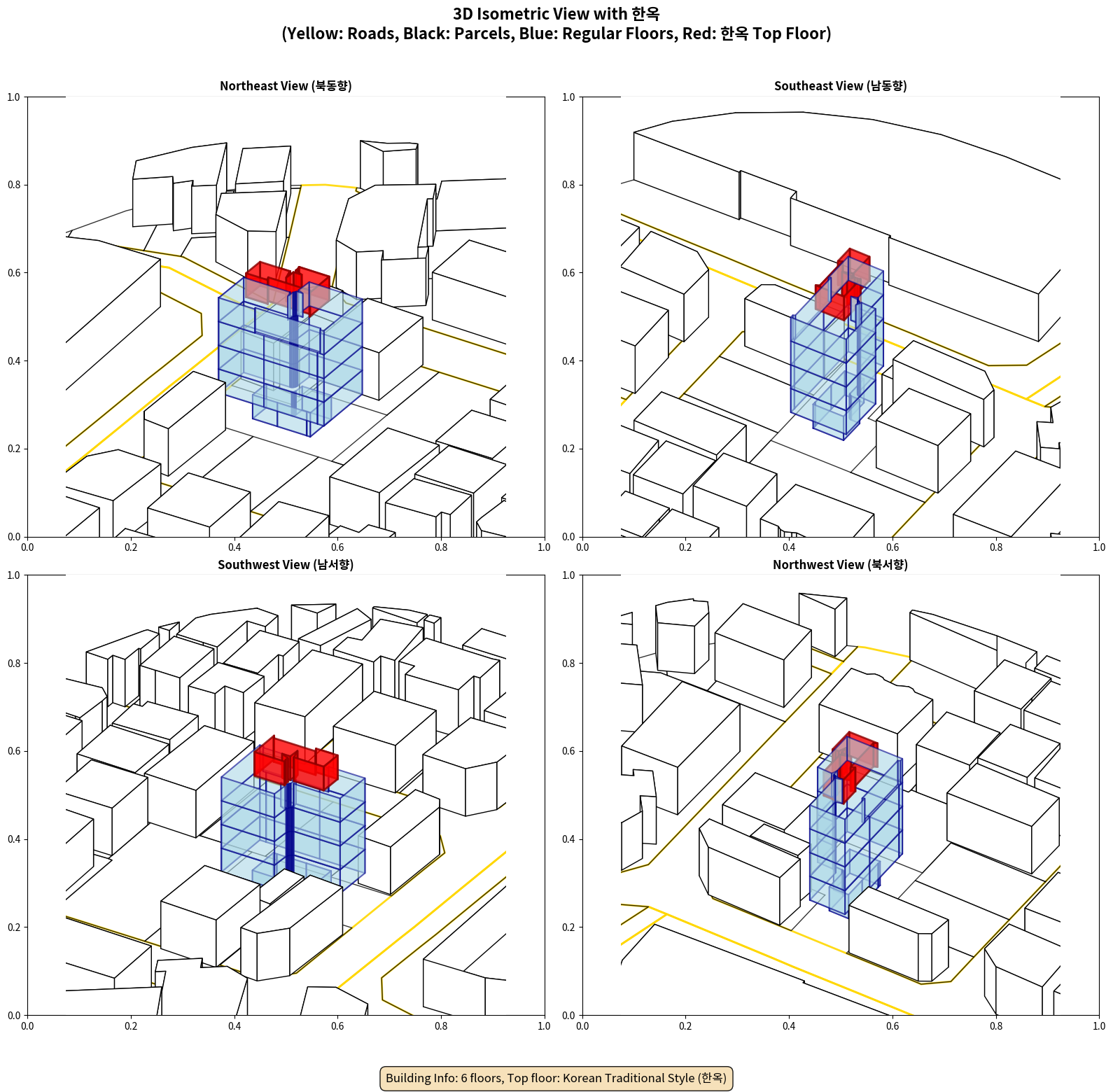 3D Isometric View with 한옥
(Yellow: Roads, Black: Parcels, Blue: Regular Floors, Red: 한옥 Top Floor)

Northeast View (북동향)

1.0
0.8
0.6
0.4
0.2
0.0
0.0 0.2 0.4 0.6 0.8 1.0

Southeast View (남동향)

1.0
0.8
0.6
0.4
0.2
0.0
0.0 0.2 0.4 0.6 0.8 1.0

Southwest View (남서향)

1.0
0.8
0.6
0.4
0.2
0.0
0.0 0.2 0.4 0.6 0.8 1.0

Northwest View (북서향)

1.0
0.8
0.6
0.4
0.2
0.0
0.0 0.2 0.4 0.6 0.8 1.0

Building Info: 6 floors, Top floor: Korean Traditional Style (한옥)