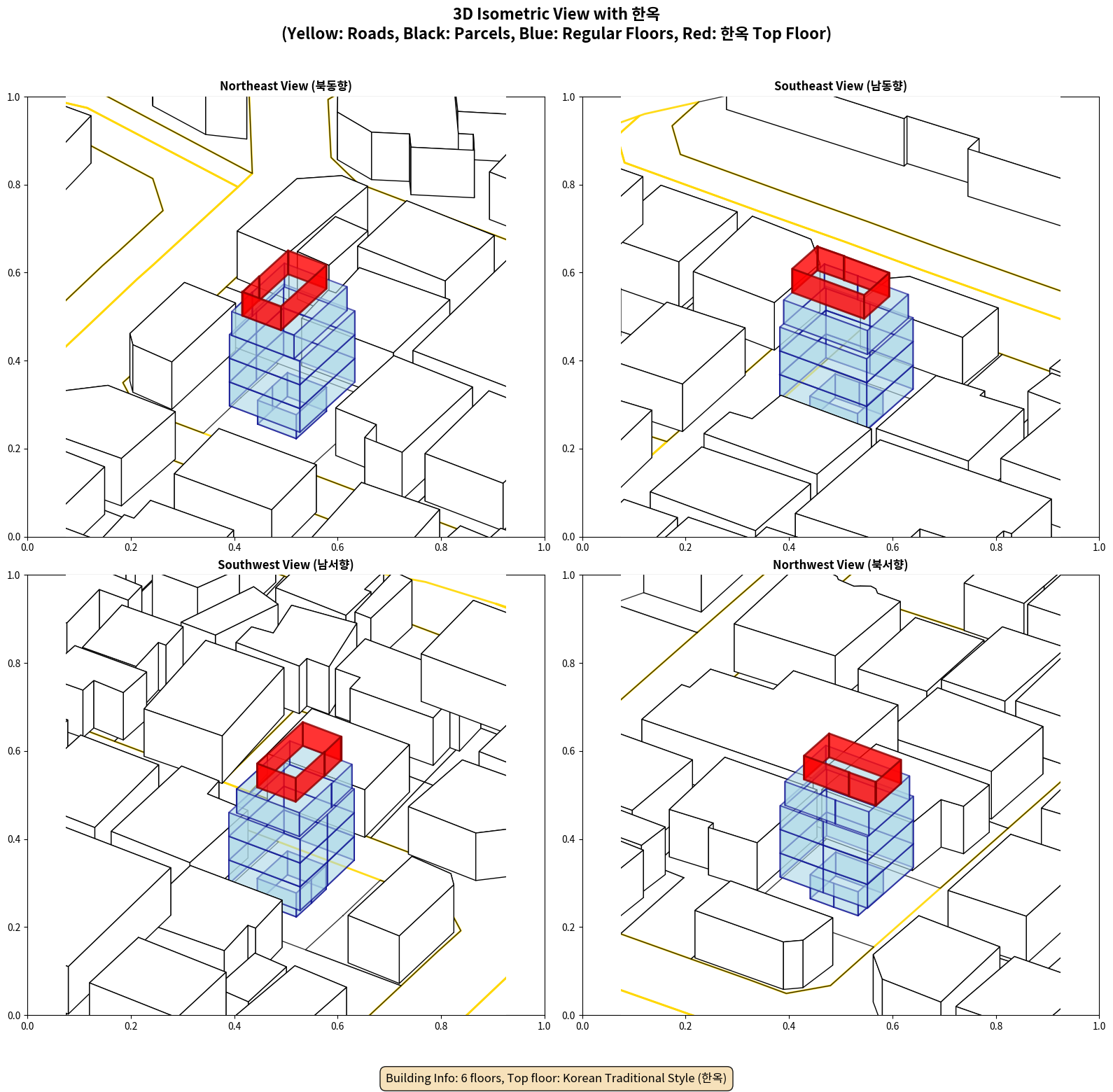 3D Isometric View with 한옥
(Yellow: Roads, Black: Parcels, Blue: Regular Floors, Red: 한옥 Top Floor)

Northeast View (북동향)

1.0
0.8
0.6
0.4
0.2
0.0
0.0 0.2 0.4 0.6 0.8 1.0

Southeast View (남동향)

1.0
0.8
0.6
0.4
0.2
0.0
0.0 0.2 0.4 0.6 0.8 1.0

Southwest View (남서향)

1.0
0.8
0.6
0.4
0.2
0.0
0.0 0.2 0.4 0.6 0.8 1.0

Northwest View (북서향)

1.0
0.8
0.6
0.4
0.2
0.0
0.0 0.2 0.4 0.6 0.8 1.0

Building Info: 6 floors, Top floor: Korean Traditional Style (한옥)