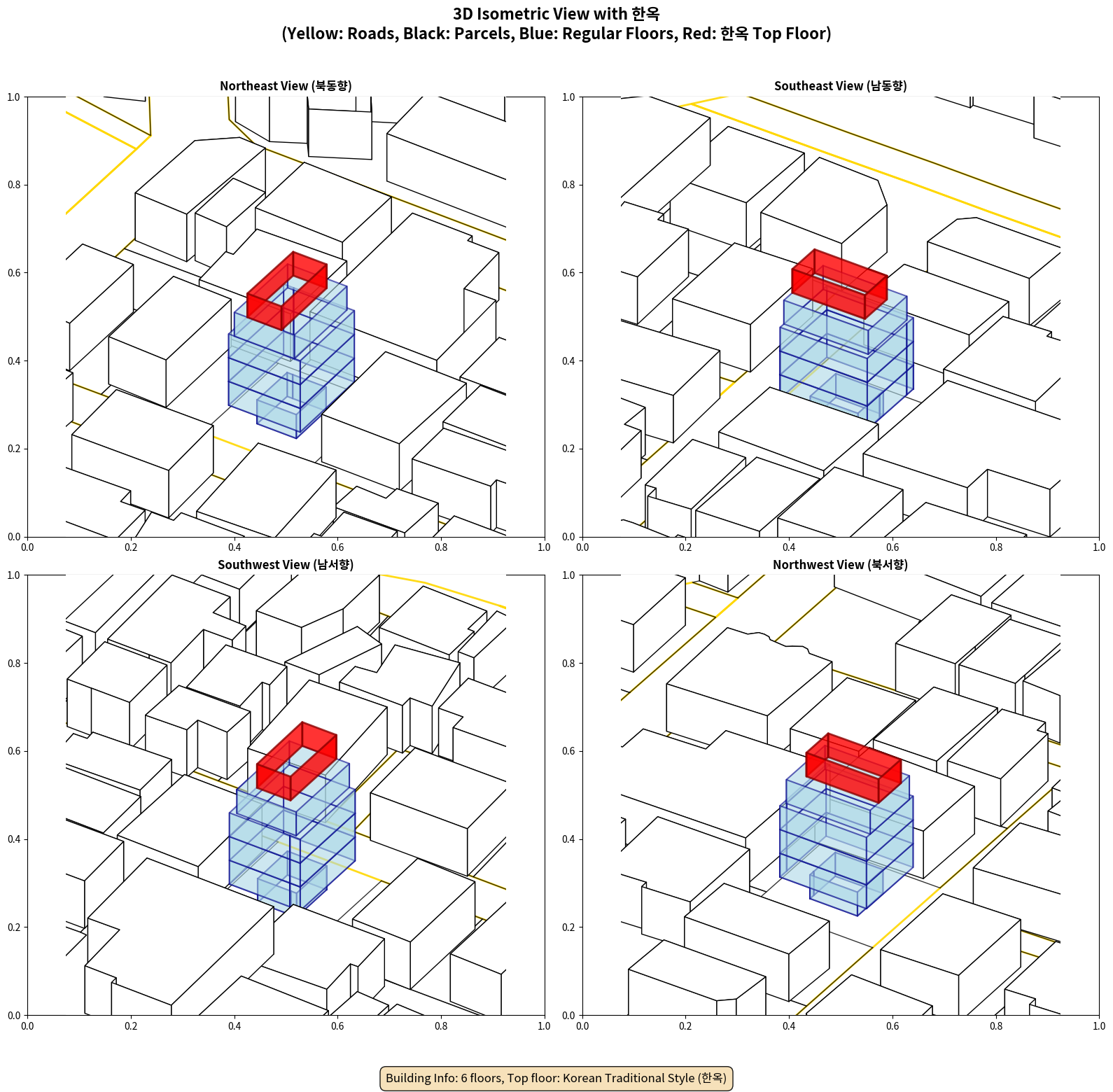 3D Isometric View with 한옥
(Yellow: Roads, Black: Parcels, Blue: Regular Floors, Red: 한옥 Top Floor)

Northeast View (북동향)

1.0
0.8
0.6
0.4
0.2
0.0
0.0 0.2 0.4 0.6 0.8 1.0

Southeast View (남동향)

1.0
0.8
0.6
0.4
0.2
0.0
0.0 0.2 0.4 0.6 0.8 1.0

Southwest View (남서향)

1.0
0.8
0.6
0.4
0.2
0.0
0.0 0.2 0.4 0.6 0.8 1.0

Northwest View (북서향)

1.0
0.8
0.6
0.4
0.2
0.0
0.0 0.2 0.4 0.6 0.8 1.0

Building Info: 6 floors, Top floor: Korean Traditional Style (한옥)