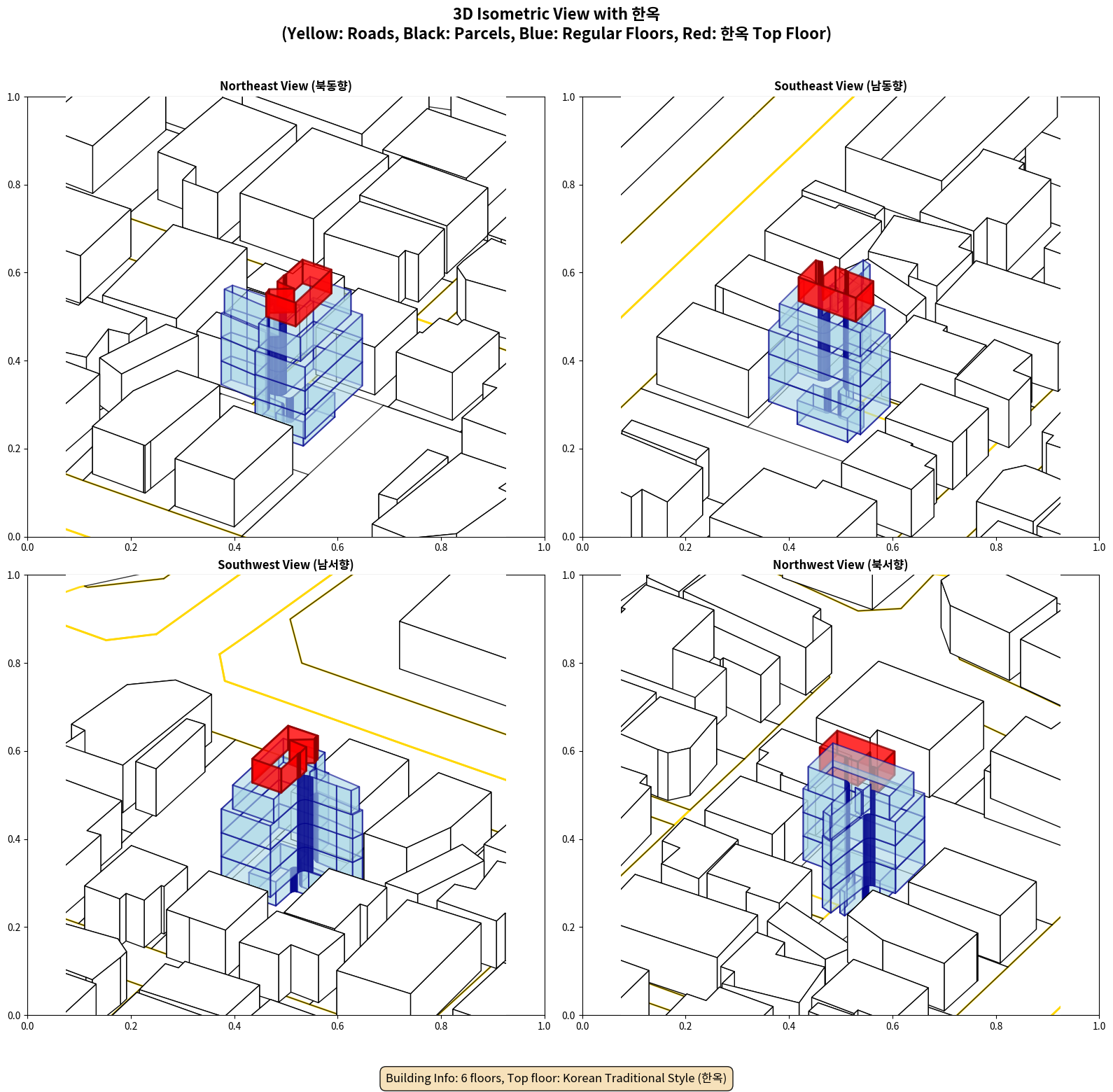 3D Isometric View with 한옥
(Yellow: Roads, Black: Parcels, Blue: Regular Floors, Red: 한옥 Top Floor)

Northeast View (북동향)

1.0
0.8
0.6
0.4
0.2
0.0
0.0 0.2 0.4 0.6 0.8 1.0

Southeast View (남동향)

1.0
0.8
0.6
0.4
0.2
0.0
0.0 0.2 0.4 0.6 0.8 1.0

Southwest View (남서향)

1.0
0.8
0.6
0.4
0.2
0.0
0.0 0.2 0.4 0.6 0.8 1.0

Northwest View (북서향)

1.0
0.8
0.6
0.4
0.2
0.0
0.0 0.2 0.4 0.6 0.8 1.0

Building Info: 6 floors, Top floor: Korean Traditional Style (한옥)