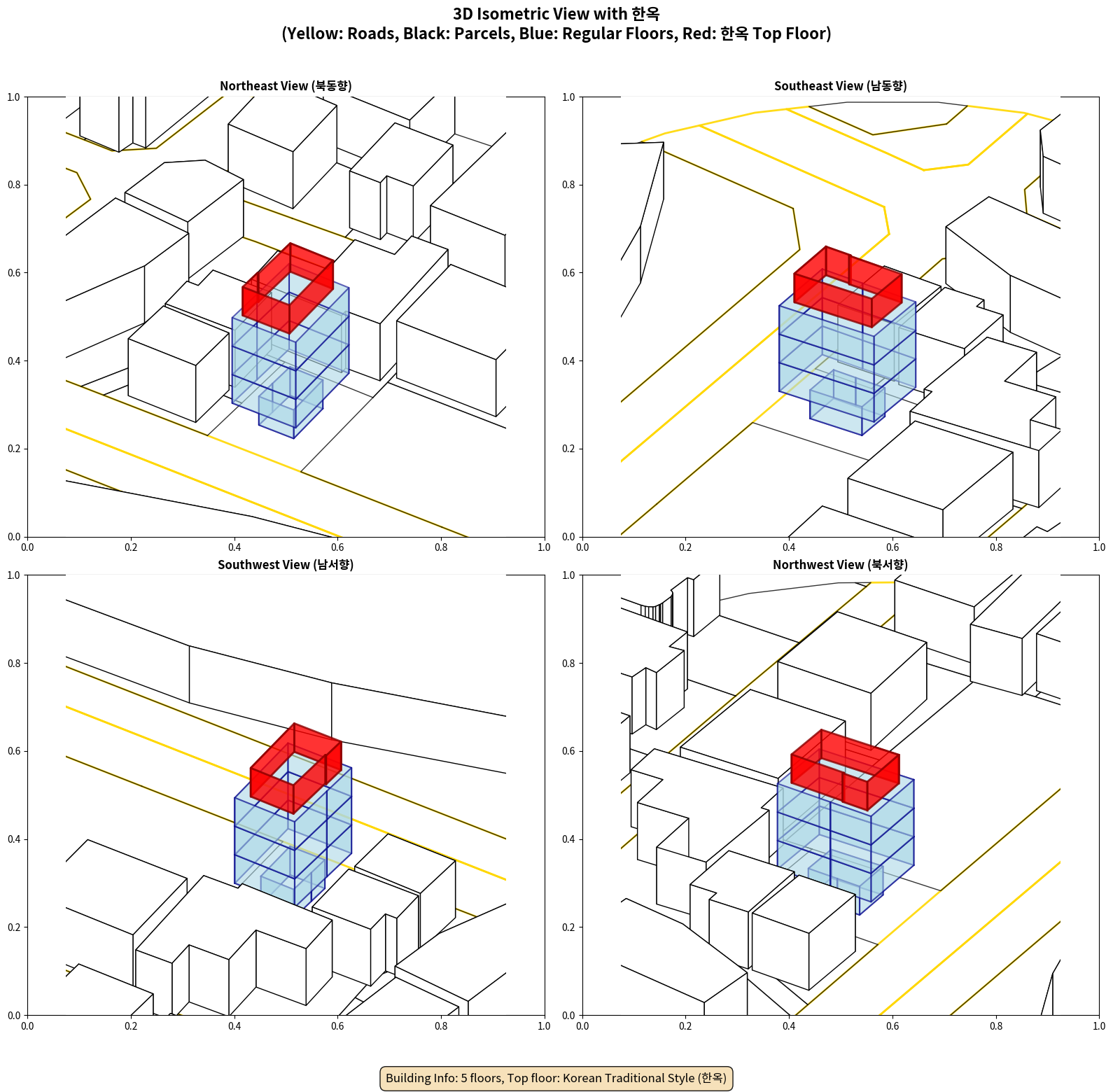 3D Isometric View with 한옥
(Yellow: Roads, Black: Parcels, Blue: Regular Floors, Red: 한옥 Top Floor)

Northeast View (북동향)

1.0
0.8
0.6
0.4
0.2
0.0
0.0 0.2 0.4 0.6 0.8 1.0

Southeast View (남동향)

1.0
0.8
0.6
0.4
0.2
0.0
0.0 0.2 0.4 0.6 0.8 1.0

Southwest View (남서향)

1.0
0.8
0.6
0.4
0.2
0.0
0.0 0.2 0.4 0.6 0.8 1.0

Northwest View (북서향)

1.0
0.8
0.6
0.4
0.2
0.0
0.0 0.2 0.4 0.6 0.8 1.0

Building Info: 5 floors, Top floor: Korean Traditional Style (한옥)