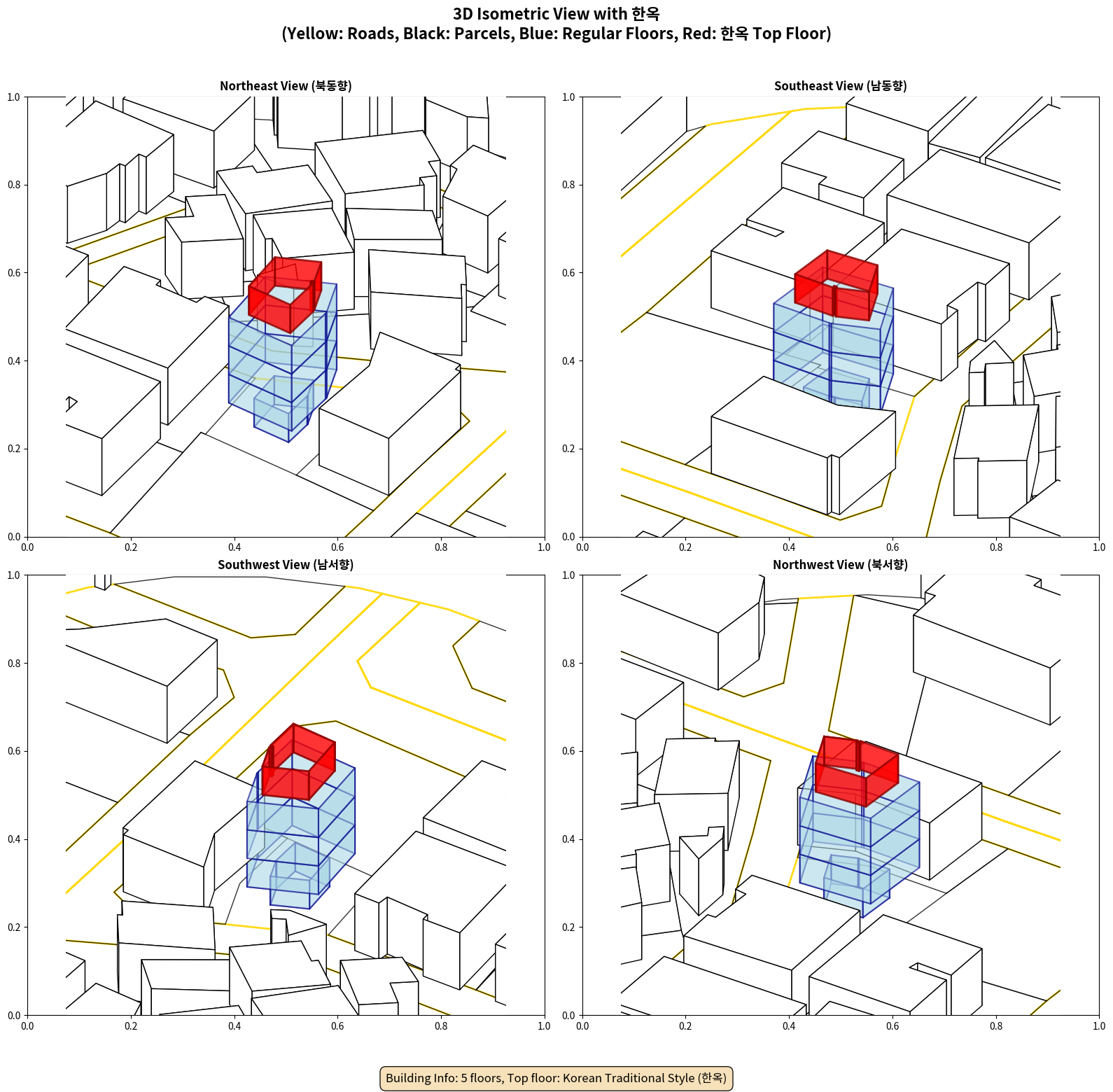 3D Isometric View with 한옥
(Yellow: Roads, Black: Parcels, Blue: Regular Floors, Red: 한옥 Top Floor)

Northeast View (북동향)

1.0
0.8
0.6
0.4
0.2
0.0
0.0 0.2 0.4 0.6 0.8 1.0

Southeast View (남동향)

1.0
0.8
0.6
0.4
0.2
0.0
0.0 0.2 0.4 0.6 0.8 1.0

Southwest View (남서향)

1.0
0.8
0.6
0.4
0.2
0.0
0.0 0.2 0.4 0.6 0.8 1.0

Northwest View (북서향)

1.0
0.8
0.6
0.4
0.2
0.0
0.0 0.2 0.4 0.6 0.8 1.0

Building Info: 5 floors, Top floor: Korean Traditional Style (한옥)