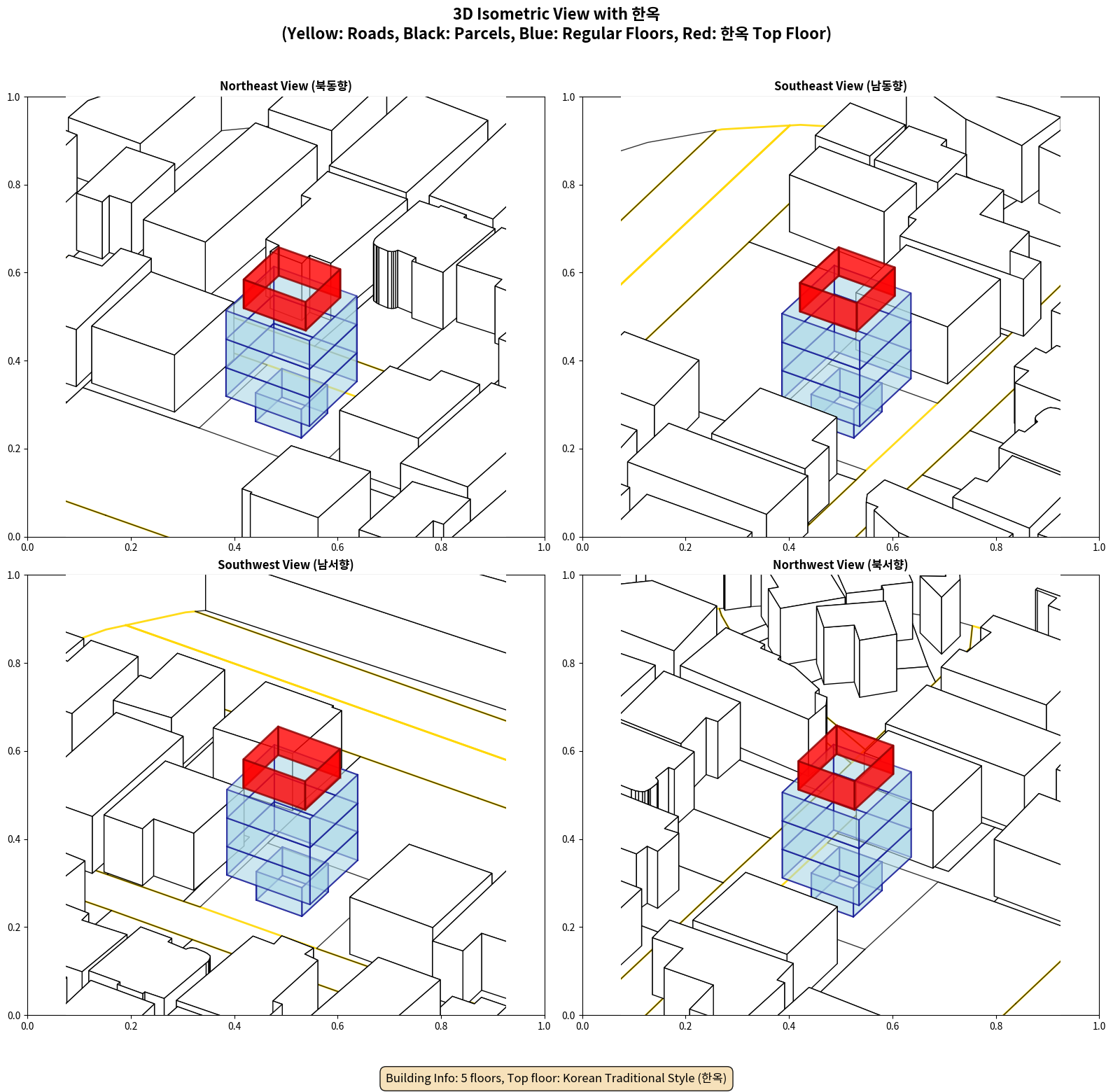 3D Isometric View with 한옥
(Yellow: Roads, Black: Parcels, Blue: Regular Floors, Red: 한옥 Top Floor)

Northeast View (북동향)

1.0
0.8
0.6
0.4
0.2
0.0
0.0 0.2 0.4 0.6 0.8 1.0

Southeast View (남동향)

1.0
0.8
0.6
0.4
0.2
0.0
0.0 0.2 0.4 0.6 0.8 1.0

Southwest View (남서향)

1.0
0.8
0.6
0.4
0.2
0.0
0.0 0.2 0.4 0.6 0.8 1.0

Northwest View (북서향)

1.0
0.8
0.6
0.4
0.2
0.0
0.0 0.2 0.4 0.6 0.8 1.0

Building Info: 5 floors, Top floor: Korean Traditional Style (한옥)