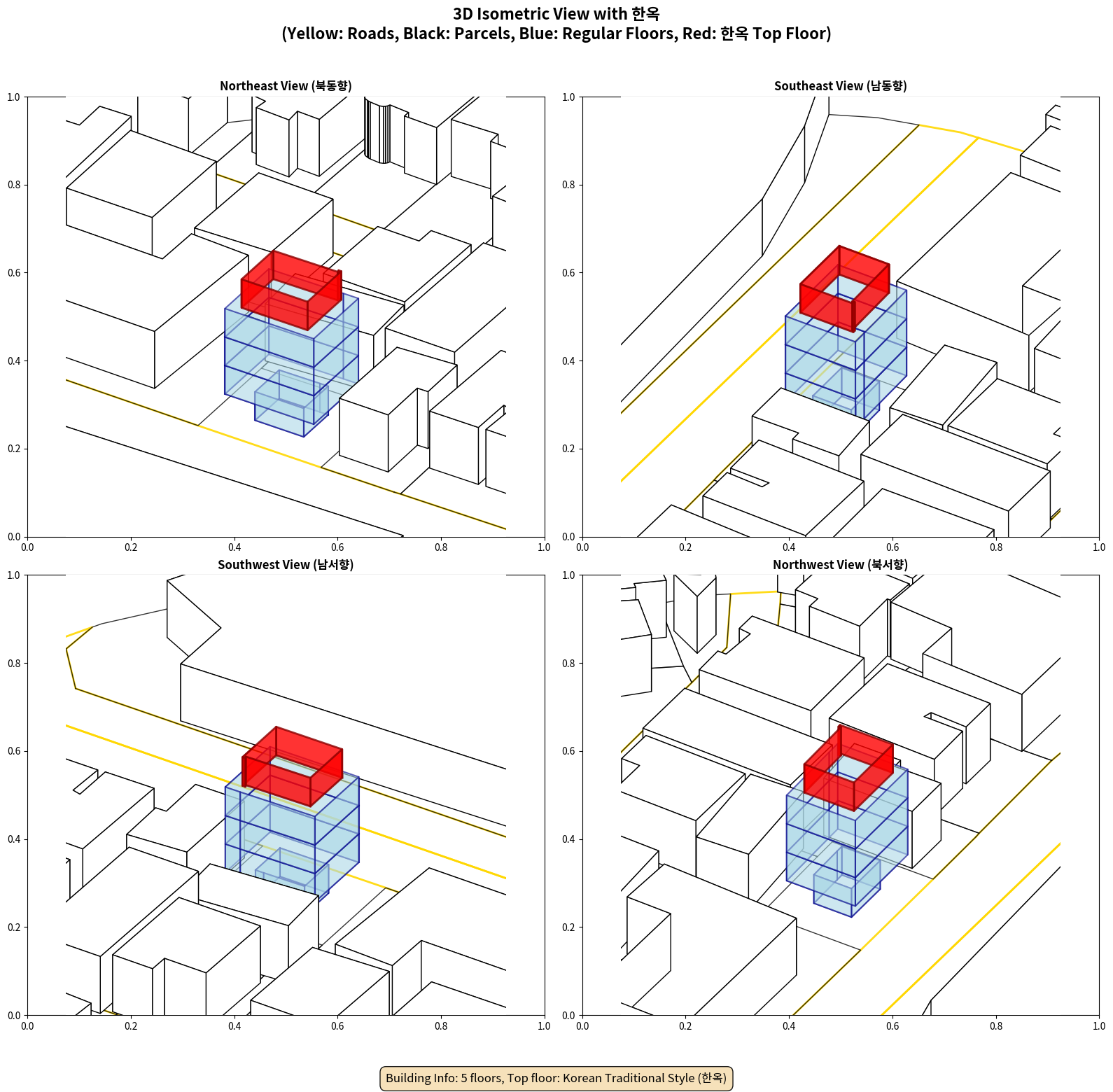 3D Isometric View with 한옥
(Yellow: Roads, Black: Parcels, Blue: Regular Floors, Red: 한옥 Top Floor)

Northeast View (북동향)

1.0
0.8
0.6
0.4
0.2
0.0
0.0 0.2 0.4 0.6 0.8 1.0

Southeast View (남동향)

1.0
0.8
0.6
0.4
0.2
0.0
0.0 0.2 0.4 0.6 0.8 1.0

Southwest View (남서향)

1.0
0.8
0.6
0.4
0.2
0.0
0.0 0.2 0.4 0.6 0.8 1.0

Northwest View (북서향)

1.0
0.8
0.6
0.4
0.2
0.0
0.0 0.2 0.4 0.6 0.8 1.0

Building Info: 5 floors, Top floor: Korean Traditional Style (한옥)