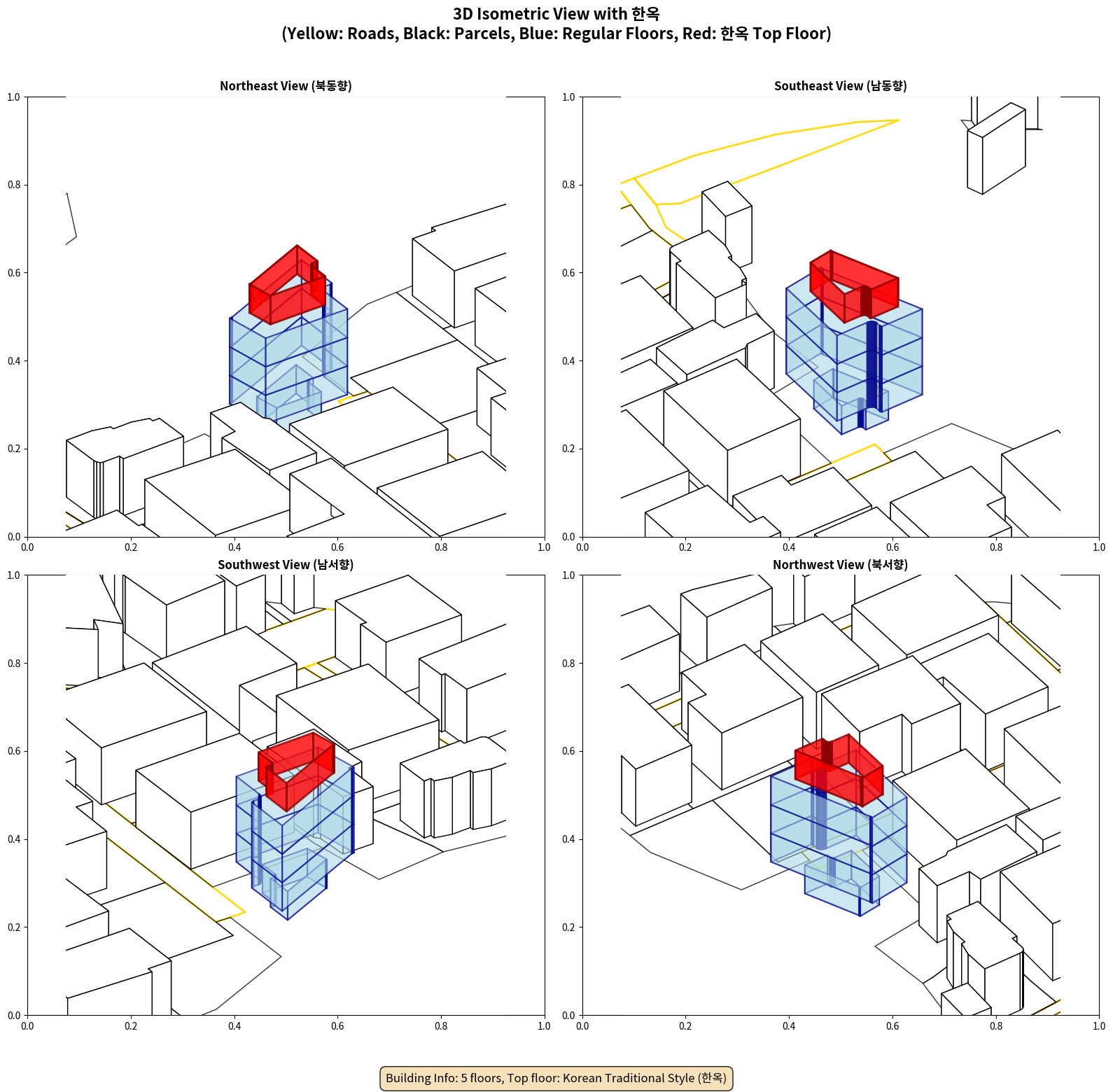 3D Isometric View with 한옥
(Yellow: Roads, Black: Parcels, Blue: Regular Floors, Red: 한옥 Top Floor)

Northeast View (북동향)

1.0
0.8
0.6
0.4
0.2
0.0
0.0 0.2 0.4 0.6 0.8 1.0

Southeast View (남동향)

1.0
0.8
0.6
0.4
0.2
0.0
0.0 0.2 0.4 0.6 0.8 1.0

Southwest View (남서향)

1.0
0.8
0.6
0.4
0.2
0.0
0.0 0.2 0.4 0.6 0.8 1.0

Northwest View (북서향)

1.0
0.8
0.6
0.4
0.2
0.0
0.0 0.2 0.4 0.6 0.8 1.0

Building Info: 5 floors, Top floor: Korean Traditional Style (한옥)