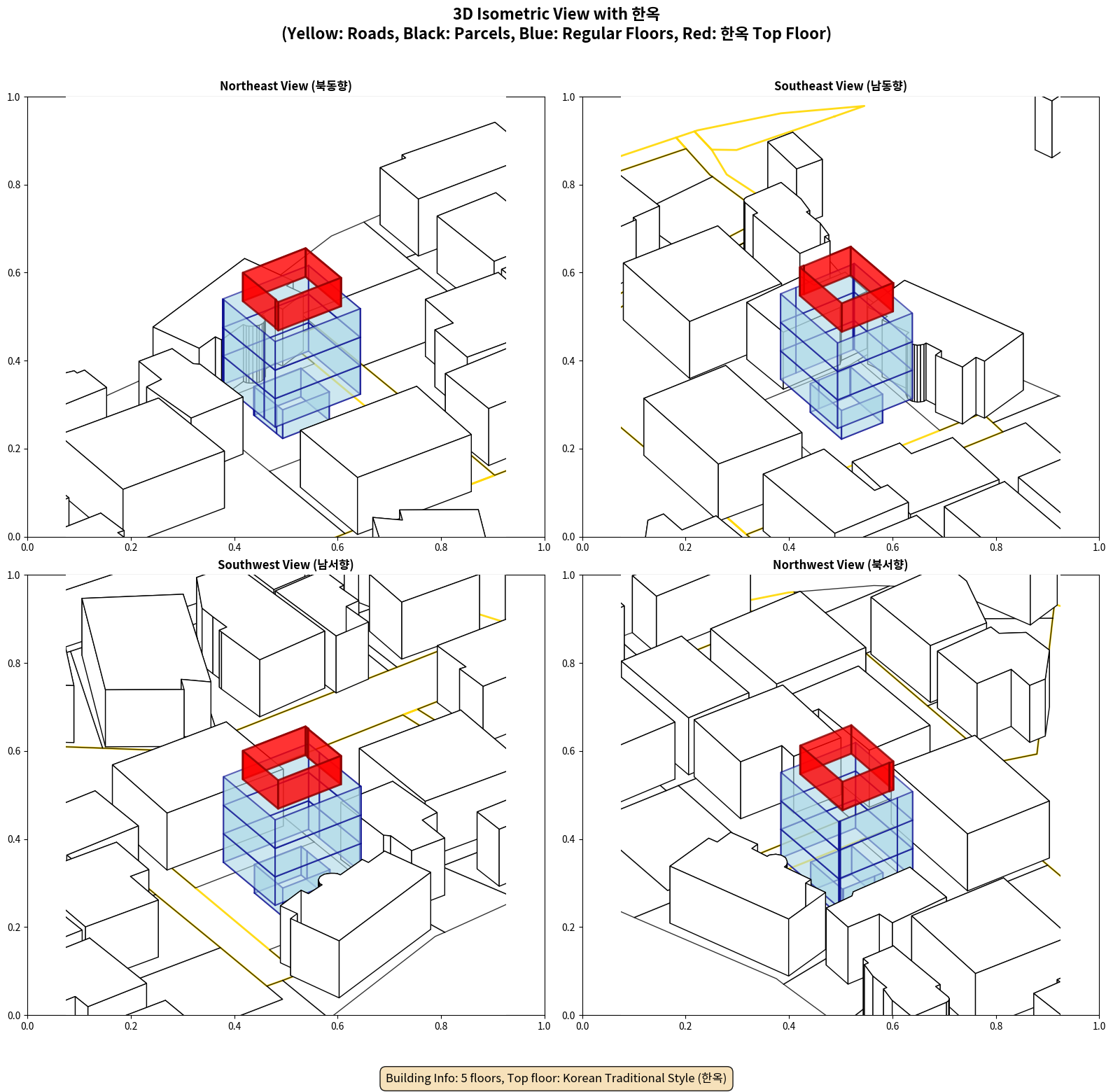 3D Isometric View with 한옥
(Yellow: Roads, Black: Parcels, Blue: Regular Floors, Red: 한옥 Top Floor)

Northeast View (북동향)

1.0
0.8
0.6
0.4
0.2
0.0
0.0 0.2 0.4 0.6 0.8 1.0

Southeast View (남동향)

1.0
0.8
0.6
0.4
0.2
0.0
0.0 0.2 0.4 0.6 0.8 1.0

Southwest View (남서향)

1.0
0.8
0.6
0.4
0.2
0.0
0.0 0.2 0.4 0.6 0.8 1.0

Northwest View (북서향)

1.0
0.8
0.6
0.4
0.2
0.0
0.0 0.2 0.4 0.6 0.8 1.0

Building Info: 5 floors, Top floor: Korean Traditional Style (한옥)