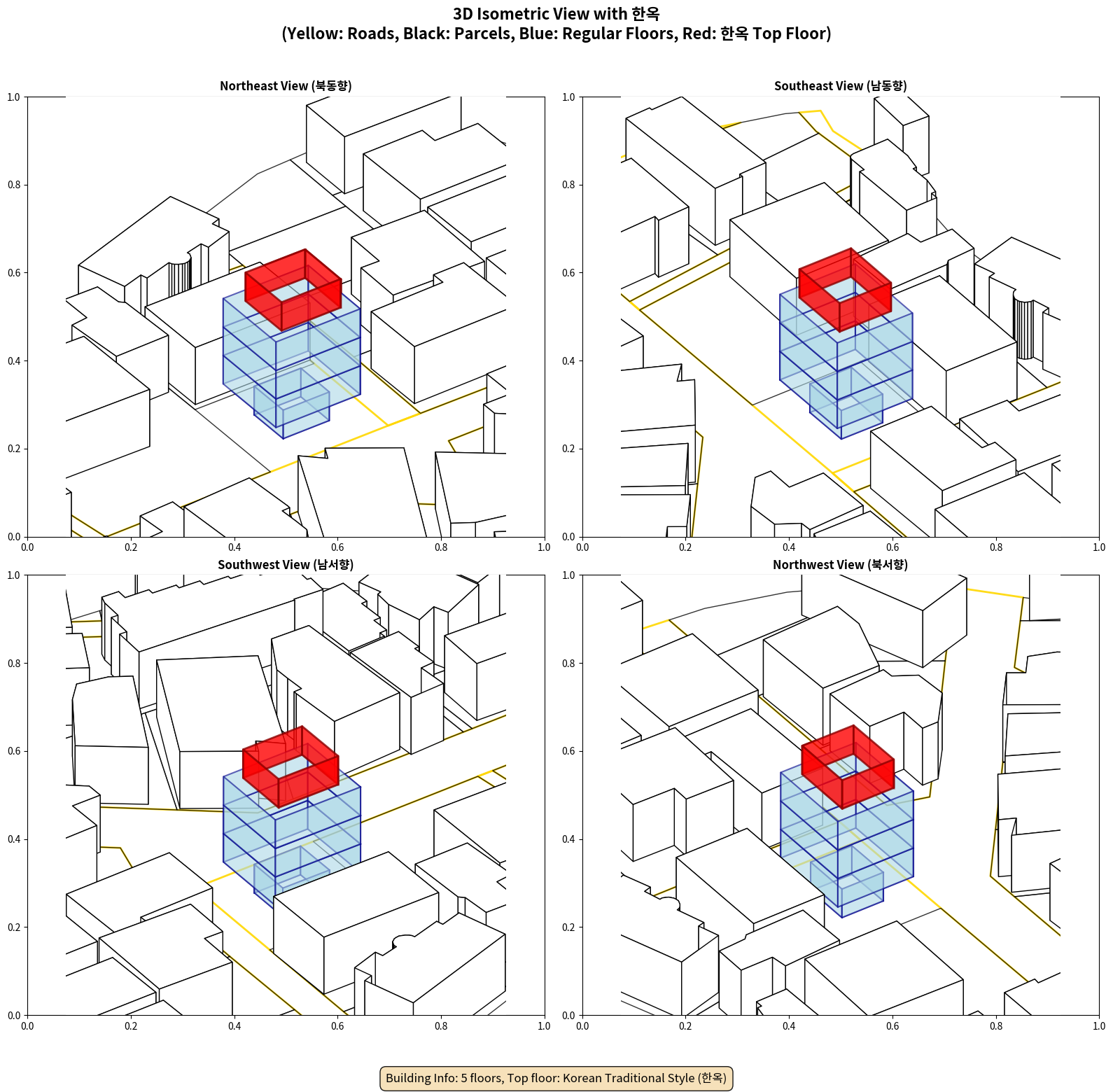 3D Isometric View with 한옥
(Yellow: Roads, Black: Parcels, Blue: Regular Floors, Red: 한옥 Top Floor)

Northeast View (북동향)

1.0
0.8
0.6
0.4
0.2
0.0
0.0 0.2 0.4 0.6 0.8 1.0

Southeast View (남동향)

1.0
0.8
0.6
0.4
0.2
0.0
0.0 0.2 0.4 0.6 0.8 1.0

Southwest View (남서향)

1.0
0.8
0.6
0.4
0.2
0.0
0.0 0.2 0.4 0.6 0.8 1.0

Northwest View (북서향)

1.0
0.8
0.6
0.4
0.2
0.0
0.0 0.2 0.4 0.6 0.8 1.0

Building Info: 5 floors, Top floor: Korean Traditional Style (한옥)