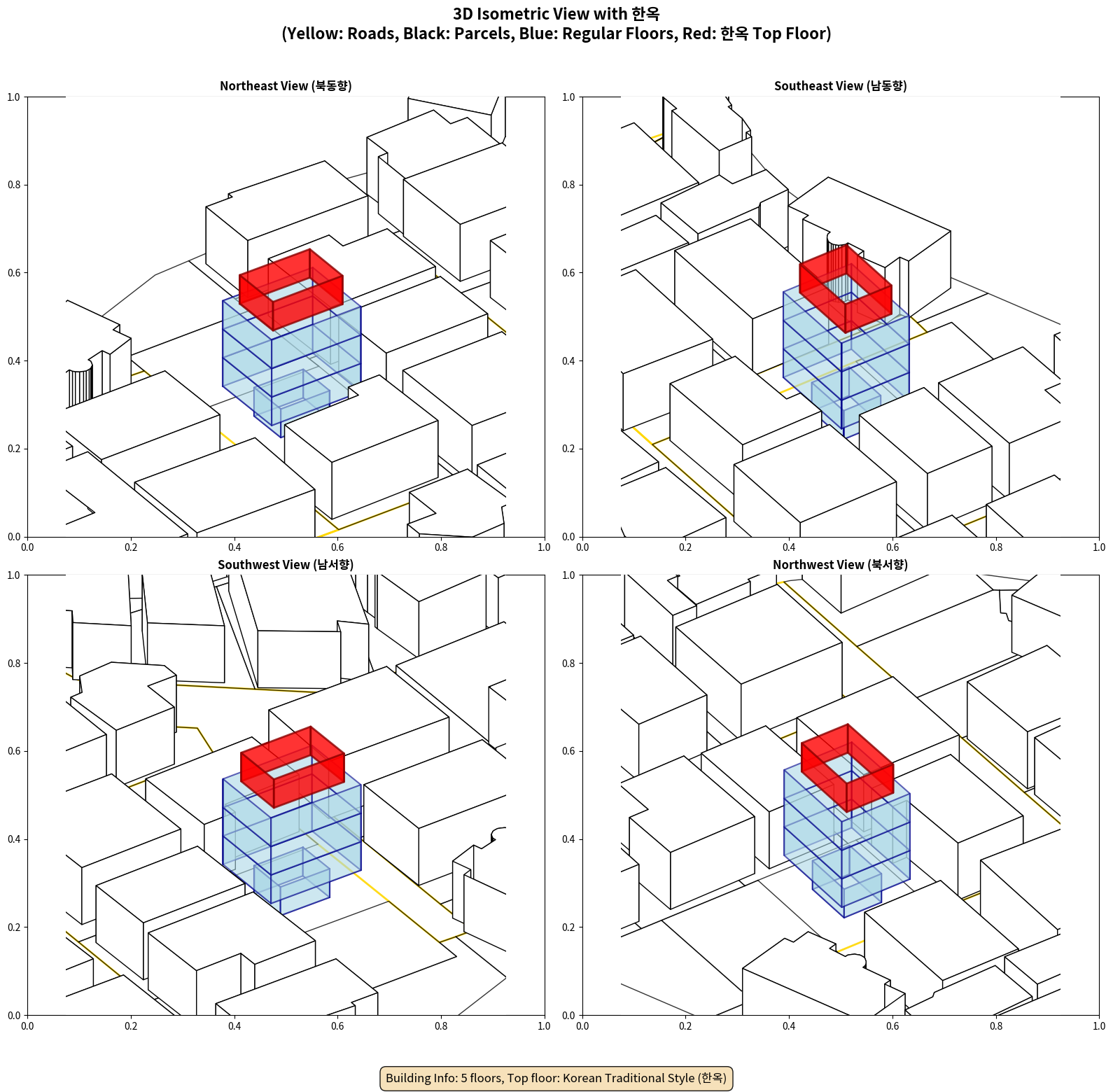 3D Isometric View with 한옥
(Yellow: Roads, Black: Parcels, Blue: Regular Floors, Red: 한옥 Top Floor)

Northeast View (북동향)

1.0
0.8
0.6
0.4
0.2
0.0
0.0 0.2 0.4 0.6 0.8 1.0

Southeast View (남동향)

1.0
0.8
0.6
0.4
0.2
0.0
0.0 0.2 0.4 0.6 0.8 1.0

Southwest View (남서향)

1.0
0.8
0.6
0.4
0.2
0.0
0.0 0.2 0.4 0.6 0.8 1.0

Northwest View (북서향)

1.0
0.8
0.6
0.4
0.2
0.0
0.0 0.2 0.4 0.6 0.8 1.0

Building Info: 5 floors, Top floor: Korean Traditional Style (한옥)