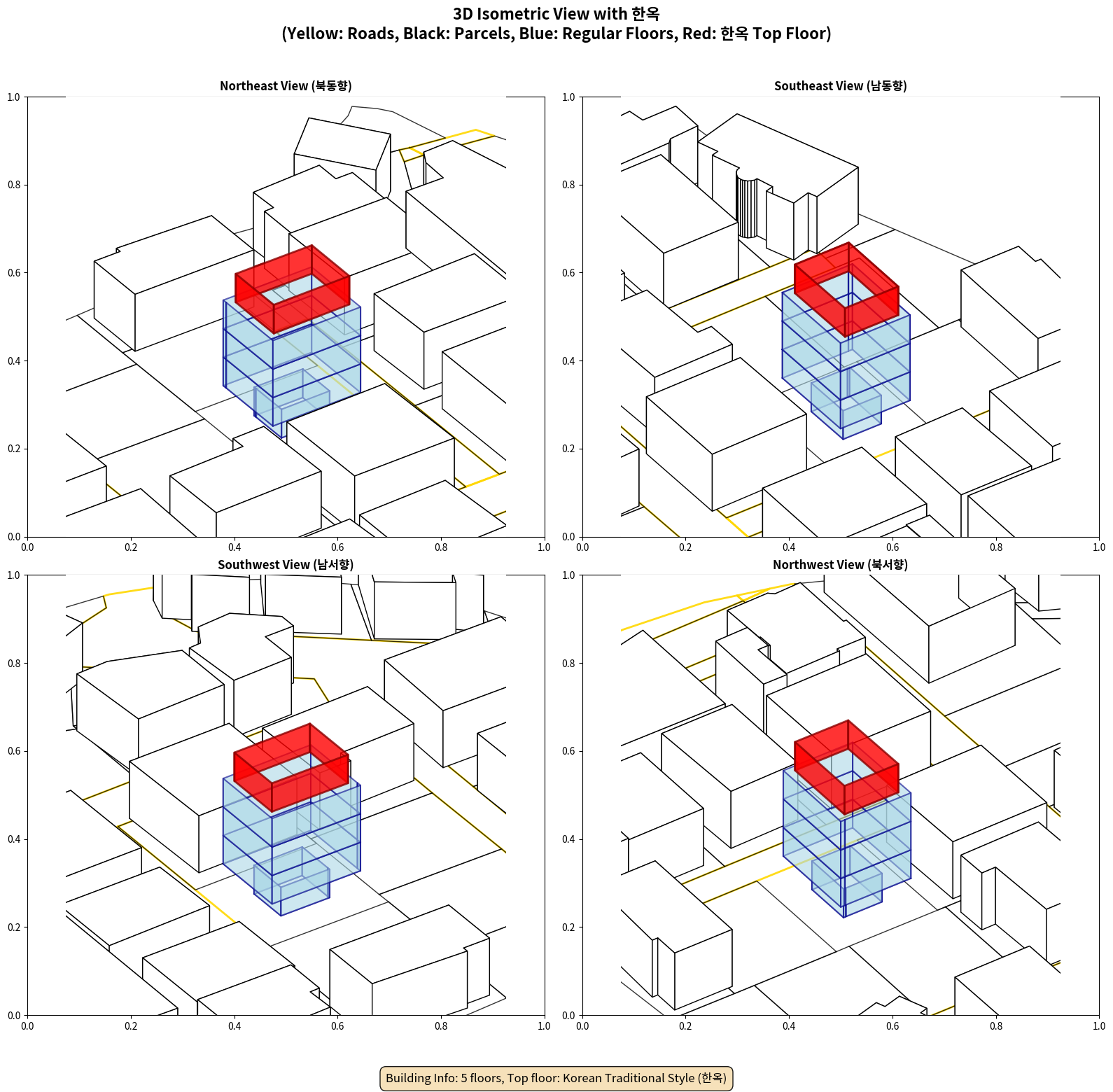 3D Isometric View with 한옥
(Yellow: Roads, Black: Parcels, Blue: Regular Floors, Red: 한옥 Top Floor)

Northeast View (북동향)

1.0
0.8
0.6
0.4
0.2
0.0
0.0 0.2 0.4 0.6 0.8 1.0

Southeast View (남동향)

1.0
0.8
0.6
0.4
0.2
0.0
0.0 0.2 0.4 0.6 0.8 1.0

Southwest View (남서향)

1.0
0.8
0.6
0.4
0.2
0.0
0.0 0.2 0.4 0.6 0.8 1.0

Northwest View (북서향)

1.0
0.8
0.6
0.4
0.2
0.0
0.0 0.2 0.4 0.6 0.8 1.0

Building Info: 5 floors, Top floor: Korean Traditional Style (한옥)