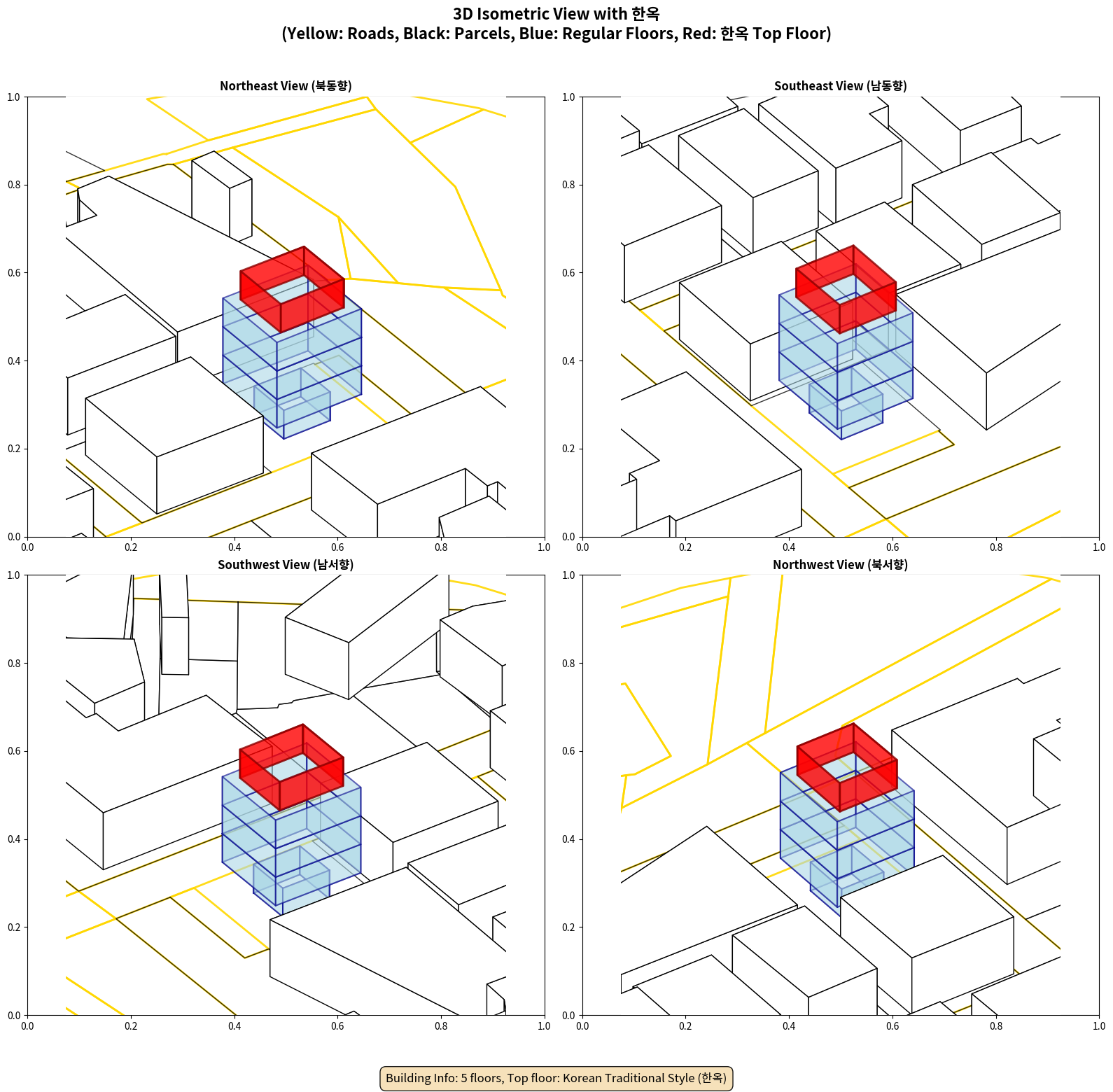 3D Isometric View with 한옥
(Yellow: Roads, Black: Parcels, Blue: Regular Floors, Red: 한옥 Top Floor)

Northeast View (북동향)

1.0
0.8
0.6
0.4
0.2
0.0
0.0 0.2 0.4 0.6 0.8 1.0

Southeast View (남동향)

1.0
0.8
0.6
0.4
0.2
0.0
0.0 0.2 0.4 0.6 0.8 1.0

Southwest View (남서향)

1.0
0.8
0.6
0.4
0.2
0.0
0.0 0.2 0.4 0.6 0.8 1.0

Northwest View (북서향)

1.0
0.8
0.6
0.4
0.2
0.0
0.0 0.2 0.4 0.6 0.8 1.0

Building Info: 5 floors, Top floor: Korean Traditional Style (한옥)