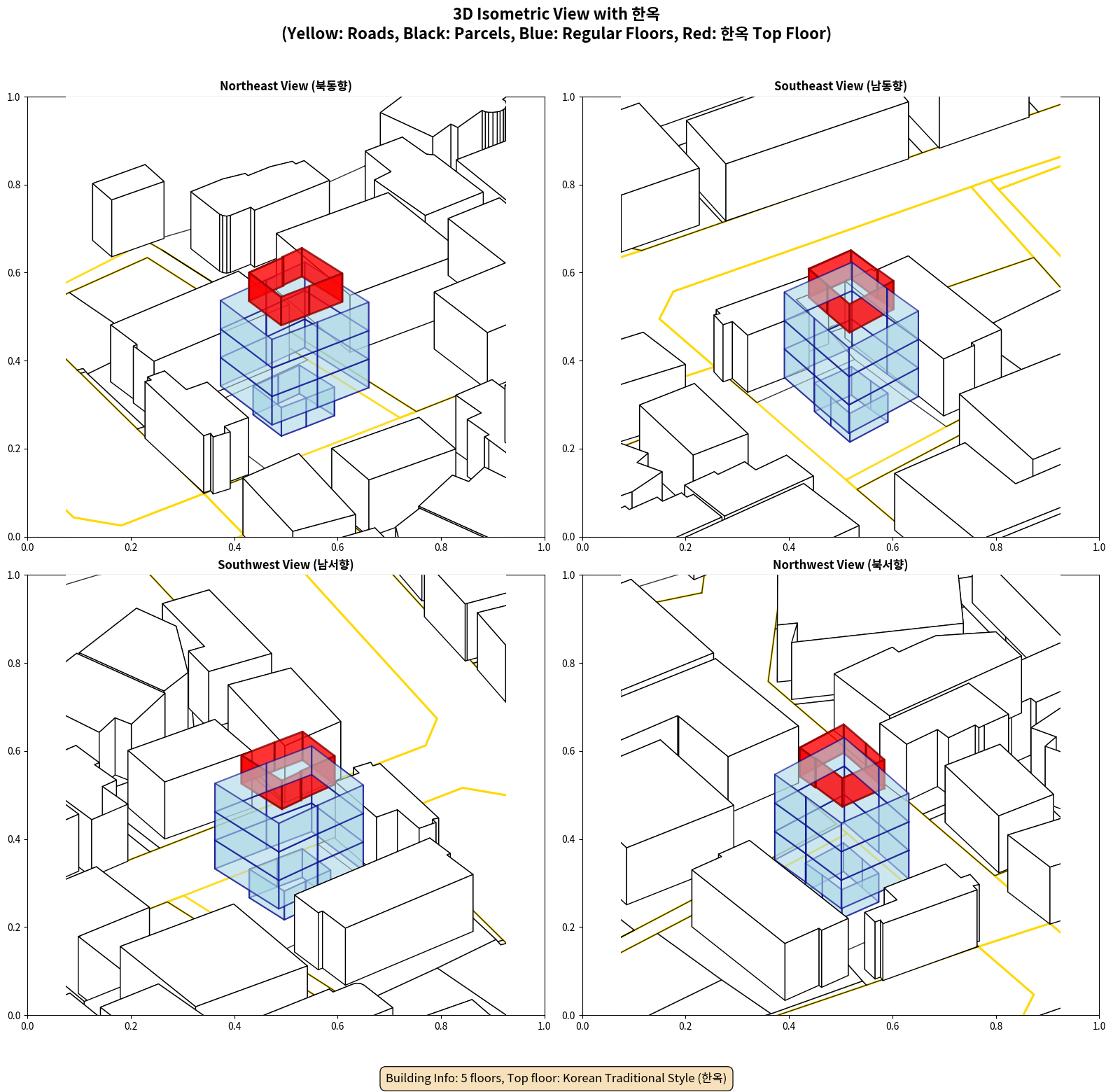 3D Isometric View with 한옥
(Yellow: Roads, Black: Parcels, Blue: Regular Floors, Red: 한옥 Top Floor)

Northeast View (북동향)

1.0
0.8
0.6
0.4
0.2
0.0
0.0 0.2 0.4 0.6 0.8 1.0

Southeast View (남동향)

1.0
0.8
0.6
0.4
0.2
0.0
0.0 0.2 0.4 0.6 0.8 1.0

Southwest View (남서향)

1.0
0.8
0.6
0.4
0.2
0.0
0.0 0.2 0.4 0.6 0.8 1.0

Northwest View (북서향)

1.0
0.8
0.6
0.4
0.2
0.0
0.0 0.2 0.4 0.6 0.8 1.0

Building Info: 5 floors, Top floor: Korean Traditional Style (한옥)