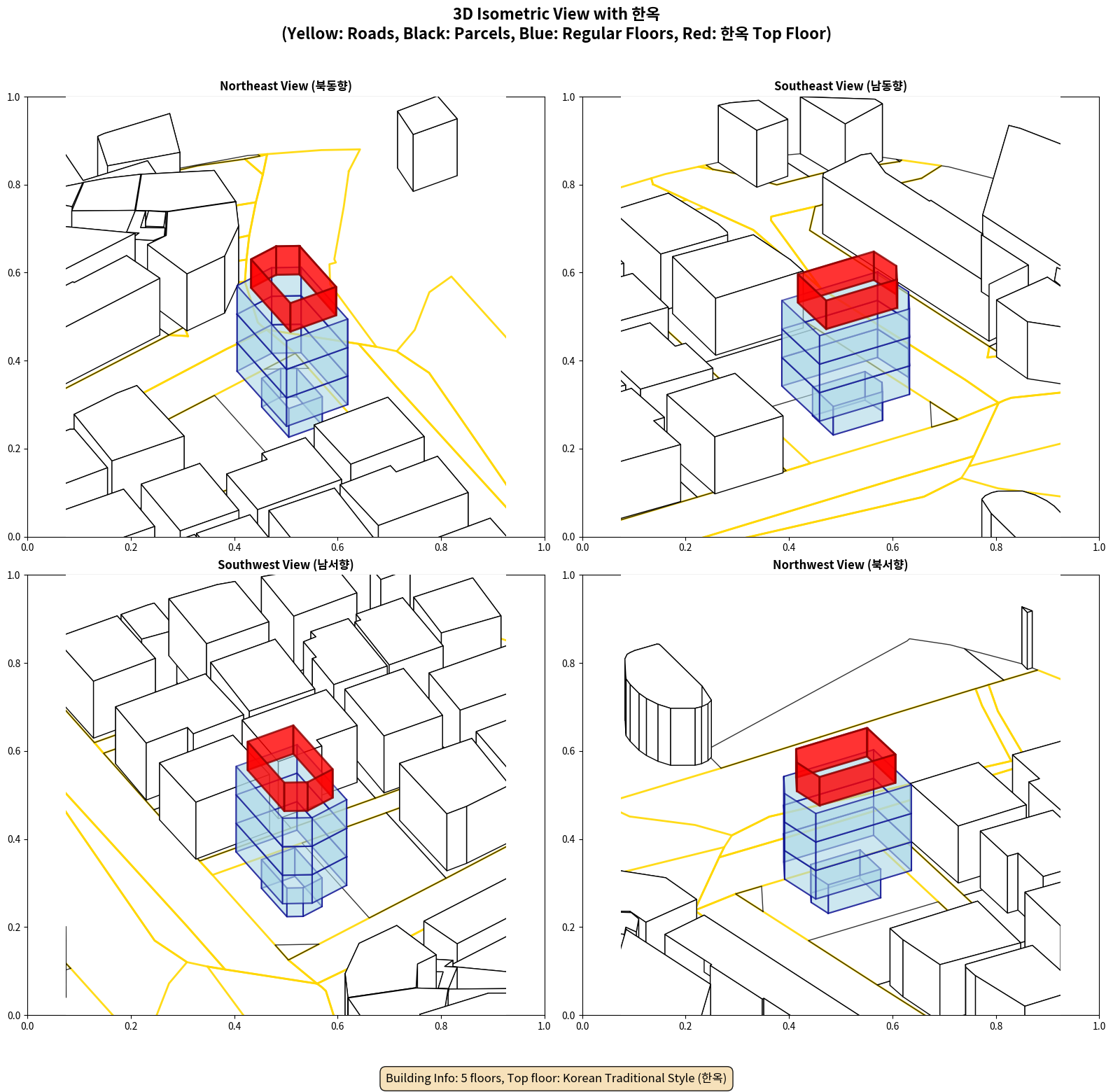 3D Isometric View with 한옥
(Yellow: Roads, Black: Parcels, Blue: Regular Floors, Red: 한옥 Top Floor)

Northeast View (북동향)

1.0
0.8
0.6
0.4
0.2
0.0
0.0 0.2 0.4 0.6 0.8 1.0

Southeast View (남동향)

1.0
0.8
0.6
0.4
0.2
0.0
0.0 0.2 0.4 0.6 0.8 1.0

Southwest View (남서향)

1.0
0.8
0.6
0.4
0.2
0.0
0.0 0.2 0.4 0.6 0.8 1.0

Northwest View (북서향)

1.0
0.8
0.6
0.4
0.2
0.0
0.0 0.2 0.4 0.6 0.8 1.0

Building Info: 5 floors, Top floor: Korean Traditional Style (한옥)