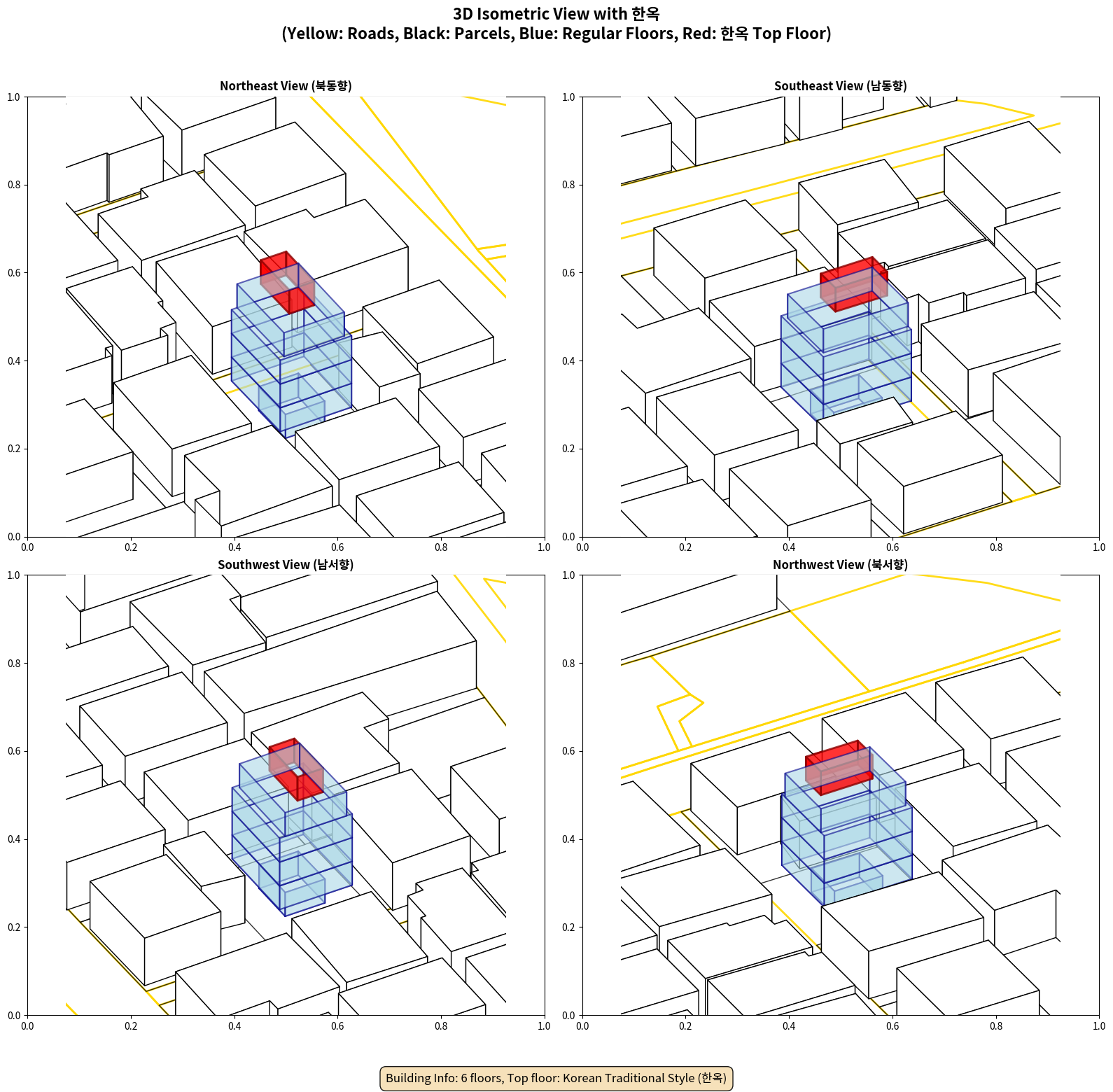 3D Isometric View with 한옥
(Yellow: Roads, Black: Parcels, Blue: Regular Floors, Red: 한옥 Top Floor)

Northeast View (북동향)

1.0
0.8
0.6
0.4
0.2
0.0
0.0 0.2 0.4 0.6 0.8 1.0

Southeast View (남동향)

1.0
0.8
0.6
0.4
0.2
0.0
0.0 0.2 0.4 0.6 0.8 1.0

Southwest View (남서향)

1.0
0.8
0.6
0.4
0.2
0.0
0.0 0.2 0.4 0.6 0.8 1.0

Northwest View (북서향)

1.0
0.8
0.6
0.4
0.2
0.0
0.0 0.2 0.4 0.6 0.8 1.0

Building Info: 6 floors, Top floor: Korean Traditional Style (한옥)