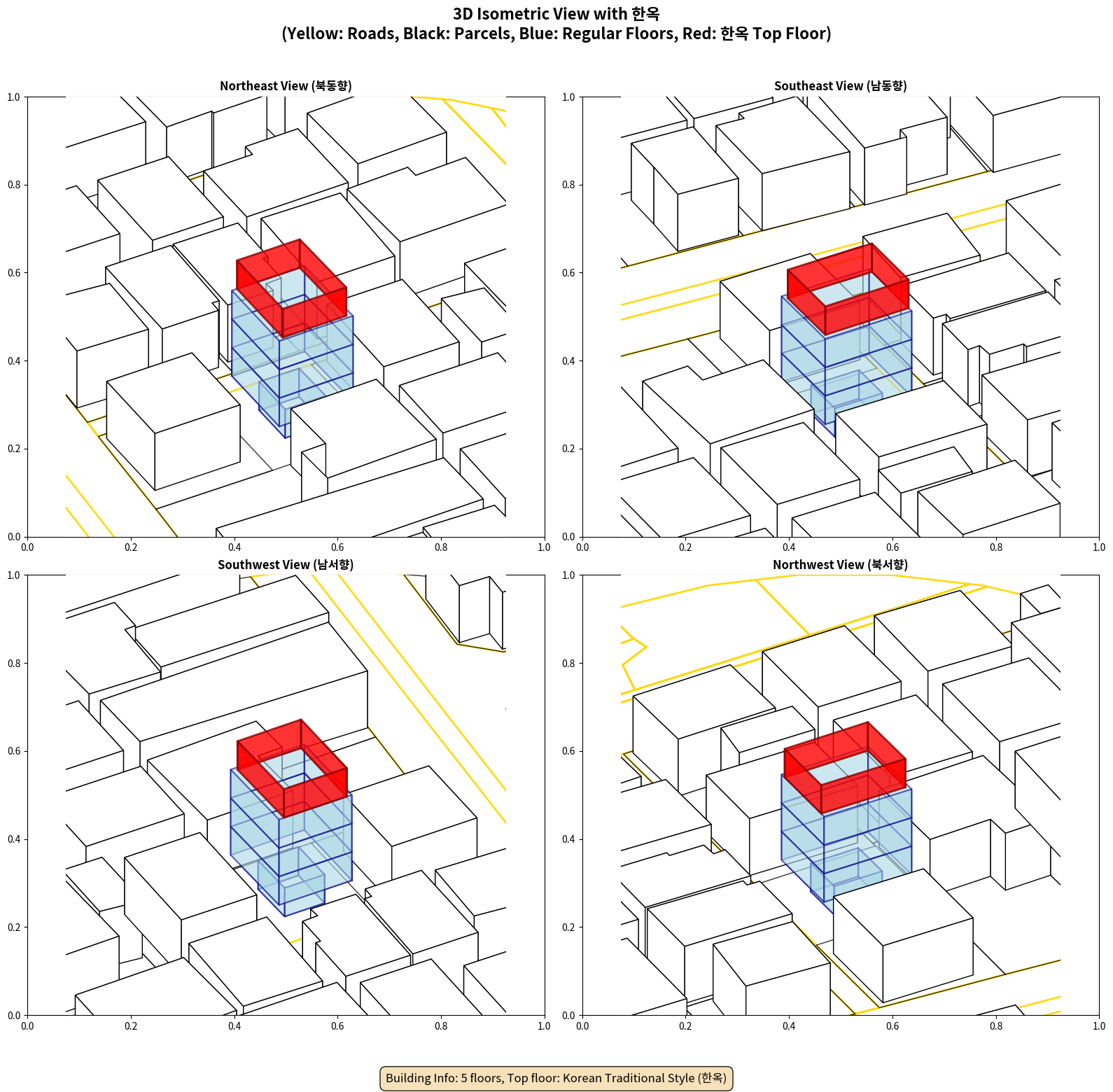 3D Isometric View with 한옥
(Yellow: Roads, Black: Parcels, Blue: Regular Floors, Red: 한옥 Top Floor)

Northeast View (북동향)

1.0
0.8
0.6
0.4
0.2
0.0
0.0 0.2 0.4 0.6 0.8 1.0

Southeast View (남동향)

1.0
0.8
0.6
0.4
0.2
0.0
0.0 0.2 0.4 0.6 0.8 1.0

Southwest View (남서향)

1.0
0.8
0.6
0.4
0.2
0.0
0.0 0.2 0.4 0.6 0.8 1.0

Northwest View (북서향)

1.0
0.8
0.6
0.4
0.2
0.0
0.0 0.2 0.4 0.6 0.8 1.0

Building Info: 5 floors, Top floor: Korean Traditional Style (한옥)