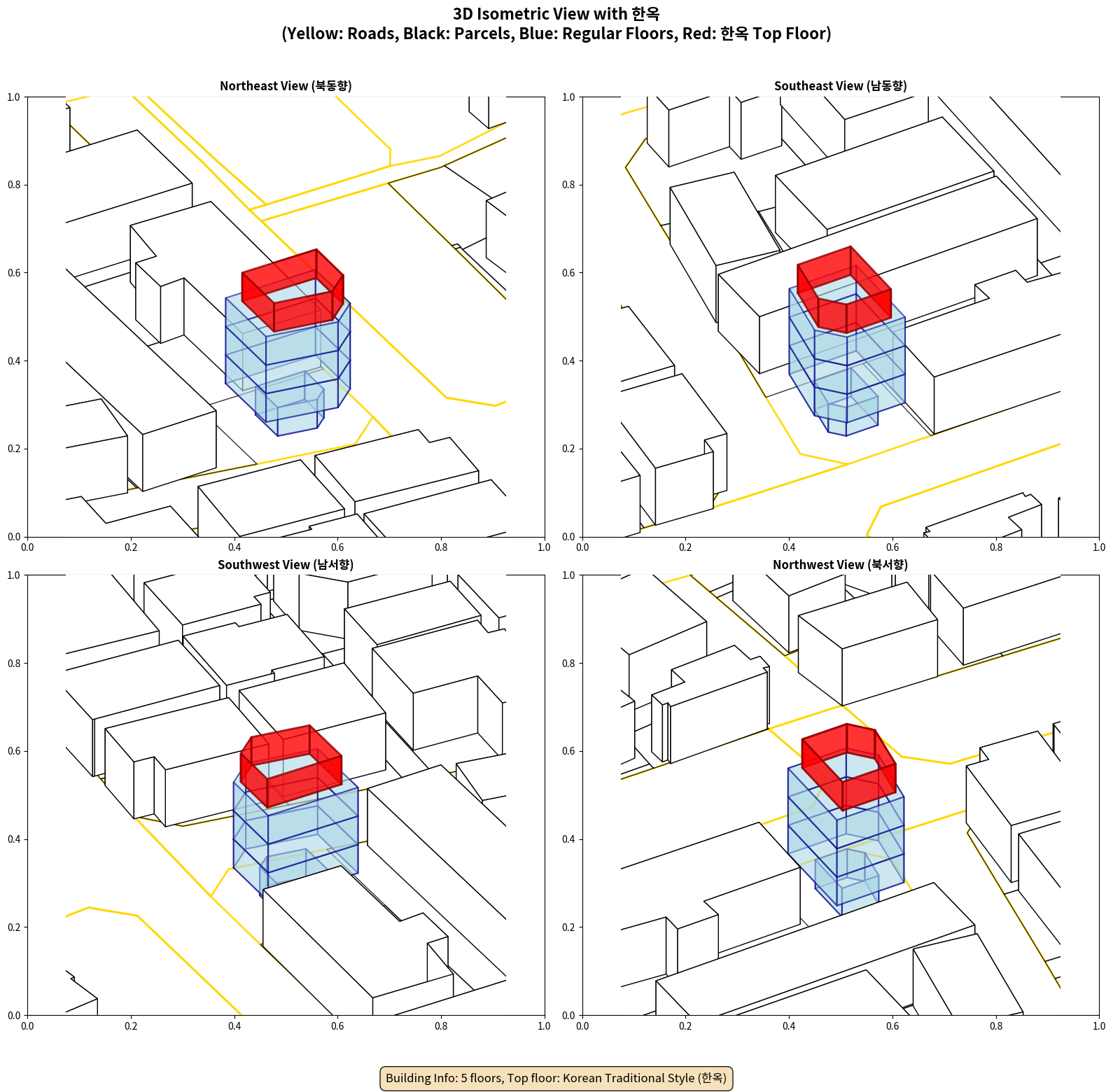 3D Isometric View with 한옥
(Yellow: Roads, Black: Parcels, Blue: Regular Floors, Red: 한옥 Top Floor)

Northeast View (북동향)

1.0
0.8
0.6
0.4
0.2
0.0
0.0 0.2 0.4 0.6 0.8 1.0

Southeast View (남동향)

1.0
0.8
0.6
0.4
0.2
0.0
0.0 0.2 0.4 0.6 0.8 1.0

Southwest View (남서향)

1.0
0.8
0.6
0.4
0.2
0.0
0.0 0.2 0.4 0.6 0.8 1.0

Northwest View (북서향)

1.0
0.8
0.6
0.4
0.2
0.0
0.0 0.2 0.4 0.6 0.8 1.0

Building Info: 5 floors, Top floor: Korean Traditional Style (한옥)