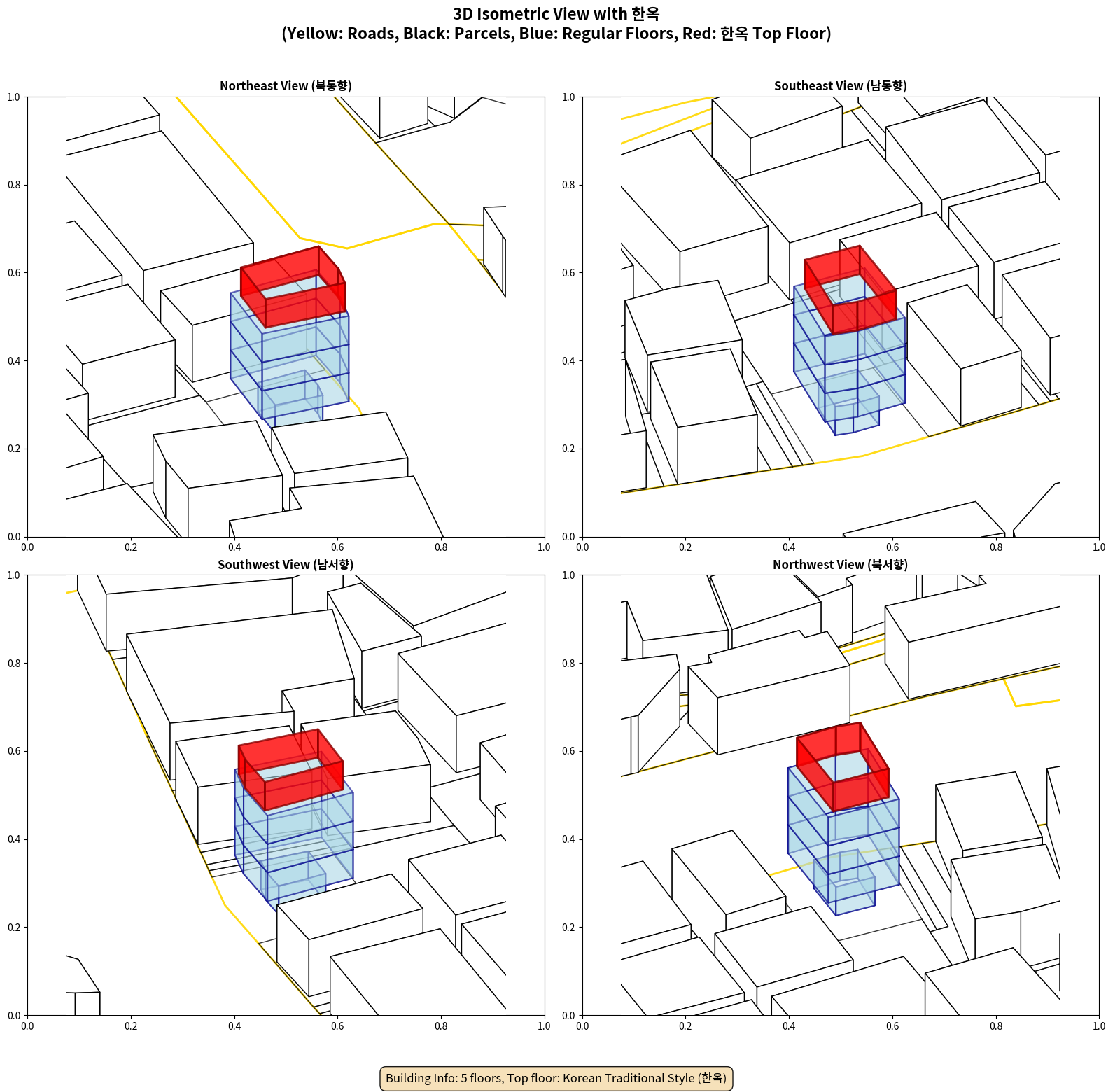 3D Isometric View with 한옥
(Yellow: Roads, Black: Parcels, Blue: Regular Floors, Red: 한옥 Top Floor)

Northeast View (북동향)

1.0
0.8
0.6
0.4
0.2
0.0
0.0 0.2 0.4 0.6 0.8 1.0

Southeast View (남동향)

1.0
0.8
0.6
0.4
0.2
0.0
0.0 0.2 0.4 0.6 0.8 1.0

Southwest View (남서향)

1.0
0.8
0.6
0.4
0.2
0.0
0.0 0.2 0.4 0.6 0.8 1.0

Northwest View (북서향)

1.0
0.8
0.6
0.4
0.2
0.0
0.0 0.2 0.4 0.6 0.8 1.0

Building Info: 5 floors, Top floor: Korean Traditional Style (한옥)