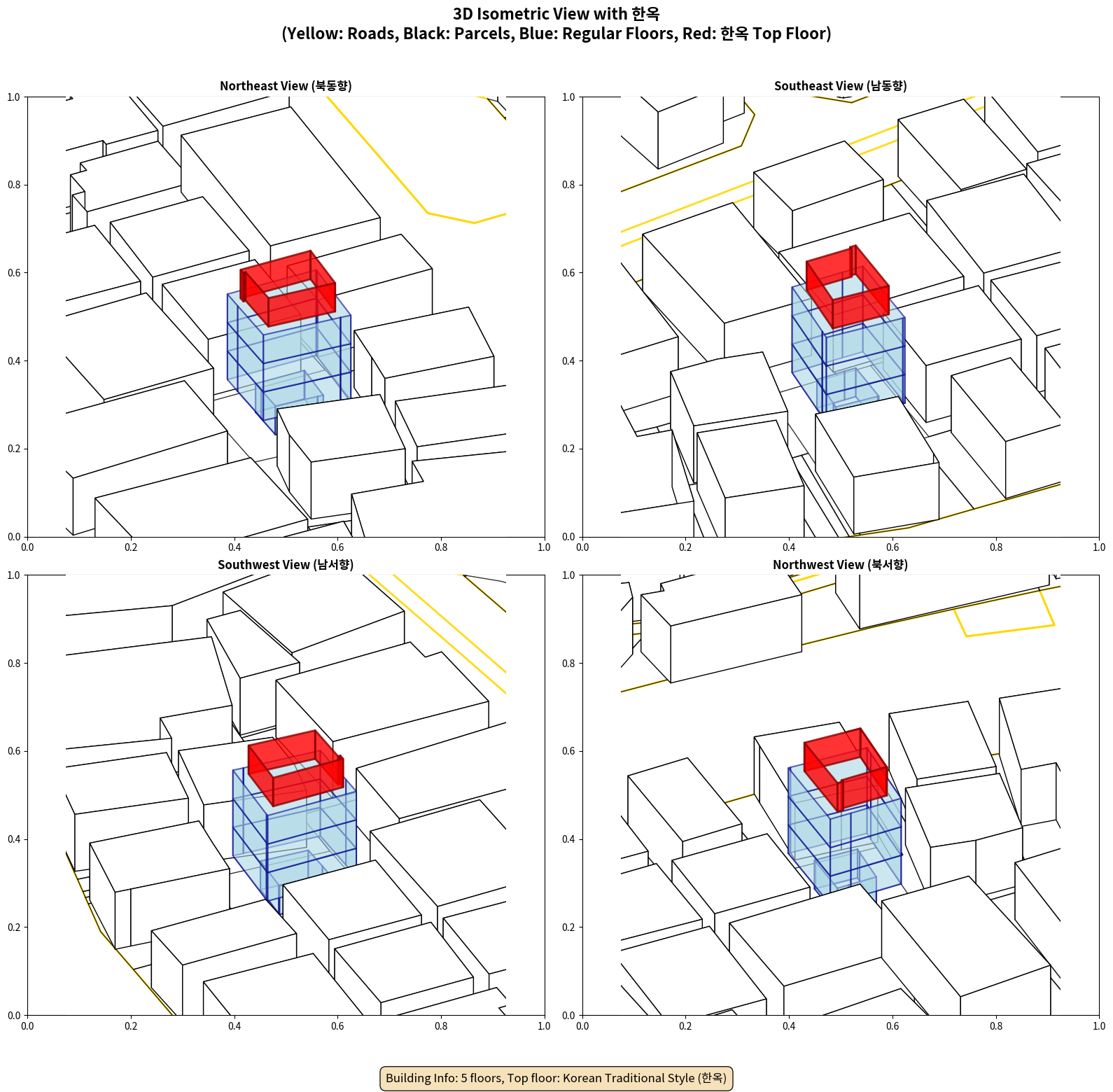 3D Isometric View with 한옥
(Yellow: Roads, Black: Parcels, Blue: Regular Floors, Red: 한옥 Top Floor)

Northeast View (북동향)

1.0
0.8
0.6
0.4
0.2
0.0
0.0 0.2 0.4 0.6 0.8 1.0

Southeast View (남동향)

1.0
0.8
0.6
0.4
0.2
0.0
0.0 0.2 0.4 0.6 0.8 1.0

Southwest View (남서향)

1.0
0.8
0.6
0.4
0.2
0.0
0.0 0.2 0.4 0.6 0.8 1.0

Northwest View (북서향)

1.0
0.8
0.6
0.4
0.2
0.0
0.0 0.2 0.4 0.6 0.8 1.0

Building Info: 5 floors, Top floor: Korean Traditional Style (한옥)