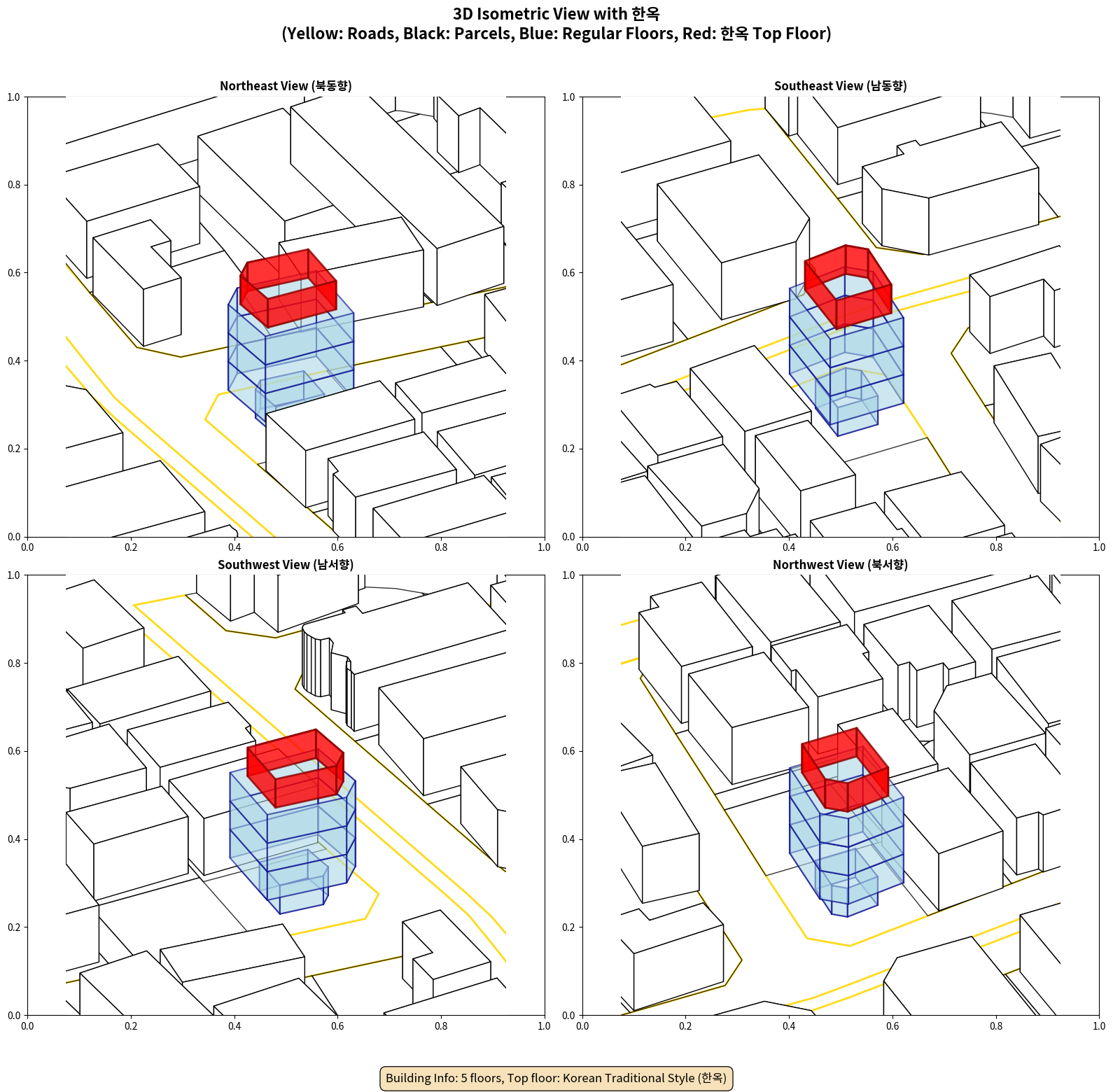 3D Isometric View with 한옥
(Yellow: Roads, Black: Parcels, Blue: Regular Floors, Red: 한옥 Top Floor)

Northeast View (북동향)

1.0
0.8
0.6
0.4
0.2
0.0
0.0 0.2 0.4 0.6 0.8 1.0

Southeast View (남동향)

1.0
0.8
0.6
0.4
0.2
0.0
0.0 0.2 0.4 0.6 0.8 1.0

Southwest View (남서향)

1.0
0.8
0.6
0.4
0.2
0.0
0.0 0.2 0.4 0.6 0.8 1.0

Northwest View (북서향)

1.0
0.8
0.6
0.4
0.2
0.0
0.0 0.2 0.4 0.6 0.8 1.0

Building Info: 5 floors, Top floor: Korean Traditional Style (한옥)