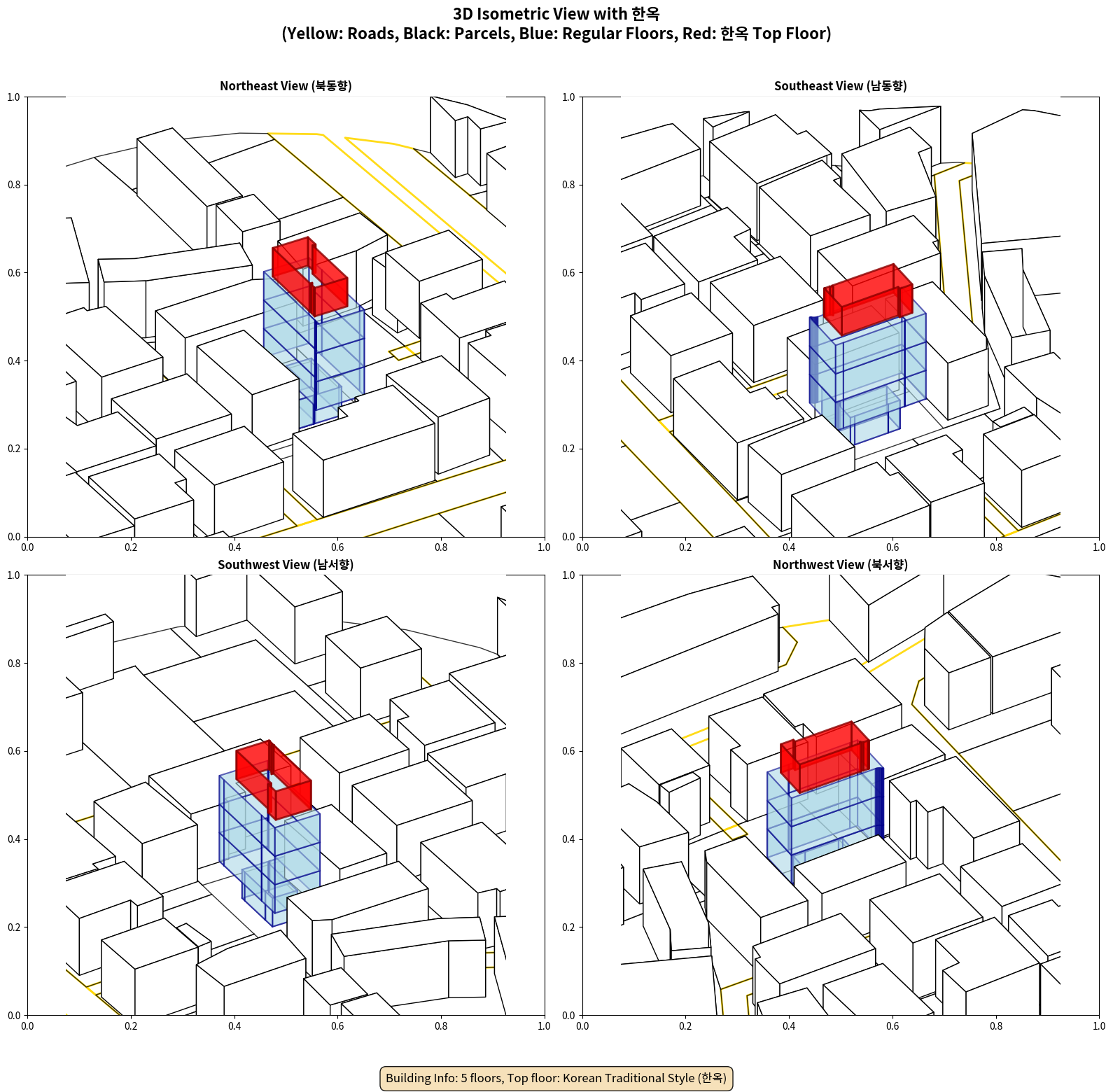 3D Isometric View with 한옥
(Yellow: Roads, Black: Parcels, Blue: Regular Floors, Red: 한옥 Top Floor)

Northeast View (북동향)

1.0
0.8
0.6
0.4
0.2
0.0
0.0 0.2 0.4 0.6 0.8 1.0

Southeast View (남동향)

1.0
0.8
0.6
0.4
0.2
0.0
0.0 0.2 0.4 0.6 0.8 1.0

Southwest View (남서향)

1.0
0.8
0.6
0.4
0.2
0.0
0.0 0.2 0.4 0.6 0.8 1.0

Northwest View (북서향)

1.0
0.8
0.6
0.4
0.2
0.0
0.0 0.2 0.4 0.6 0.8 1.0

Building Info: 5 floors, Top floor: Korean Traditional Style (한옥)