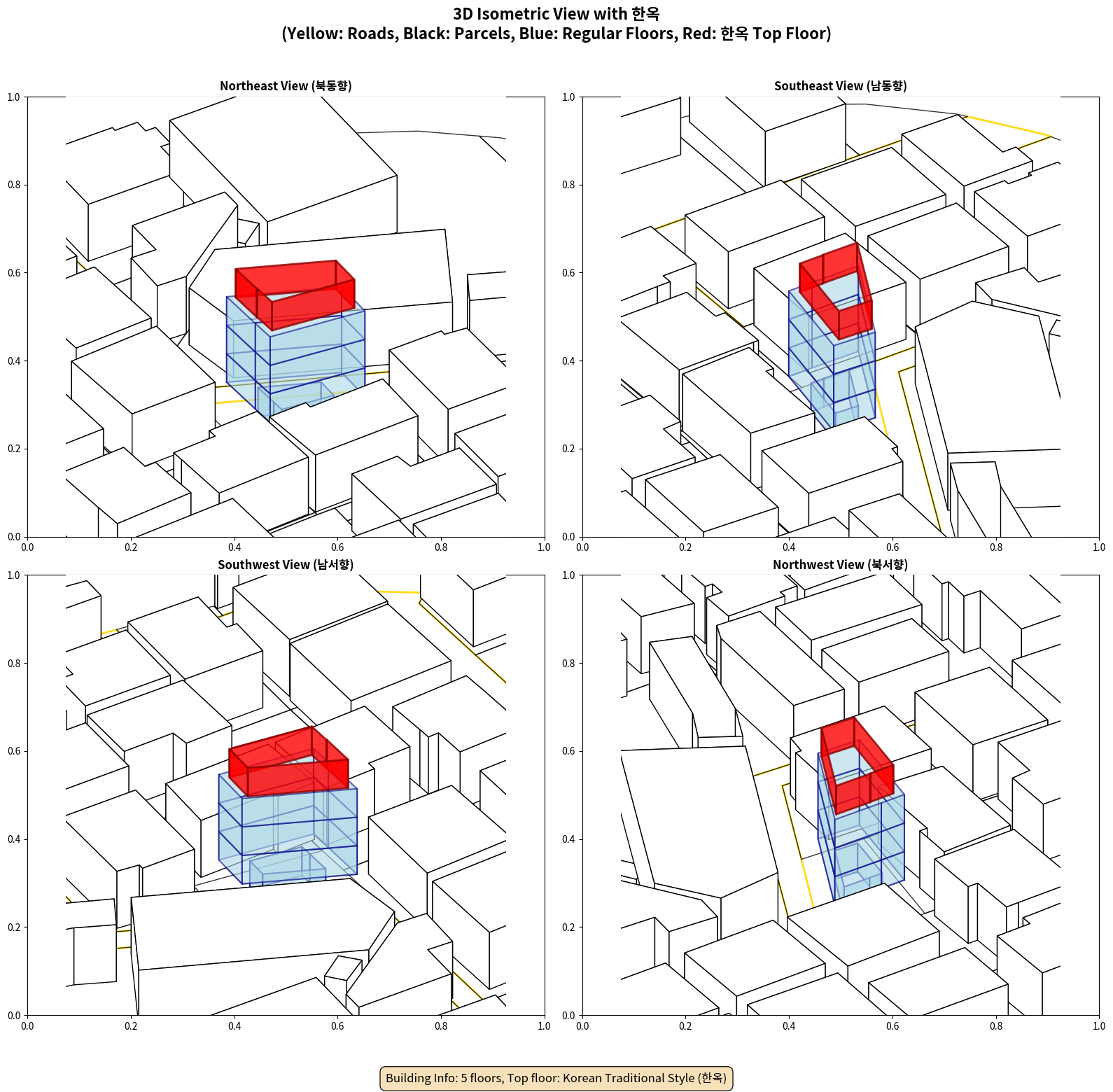 3D Isometric View with 한옥
(Yellow: Roads, Black: Parcels, Blue: Regular Floors, Red: 한옥 Top Floor)

Northeast View (북동향)

1.0
0.8
0.6
0.4
0.2
0.0
0.0 0.2 0.4 0.6 0.8 1.0

Southeast View (남동향)

1.0
0.8
0.6
0.4
0.2
0.0
0.0 0.2 0.4 0.6 0.8 1.0

Southwest View (남서향)

1.0
0.8
0.6
0.4
0.2
0.0
0.0 0.2 0.4 0.6 0.8 1.0

Northwest View (북서향)

1.0
0.8
0.6
0.4
0.2
0.0
0.0 0.2 0.4 0.6 0.8 1.0

Building Info: 5 floors, Top floor: Korean Traditional Style (한옥)