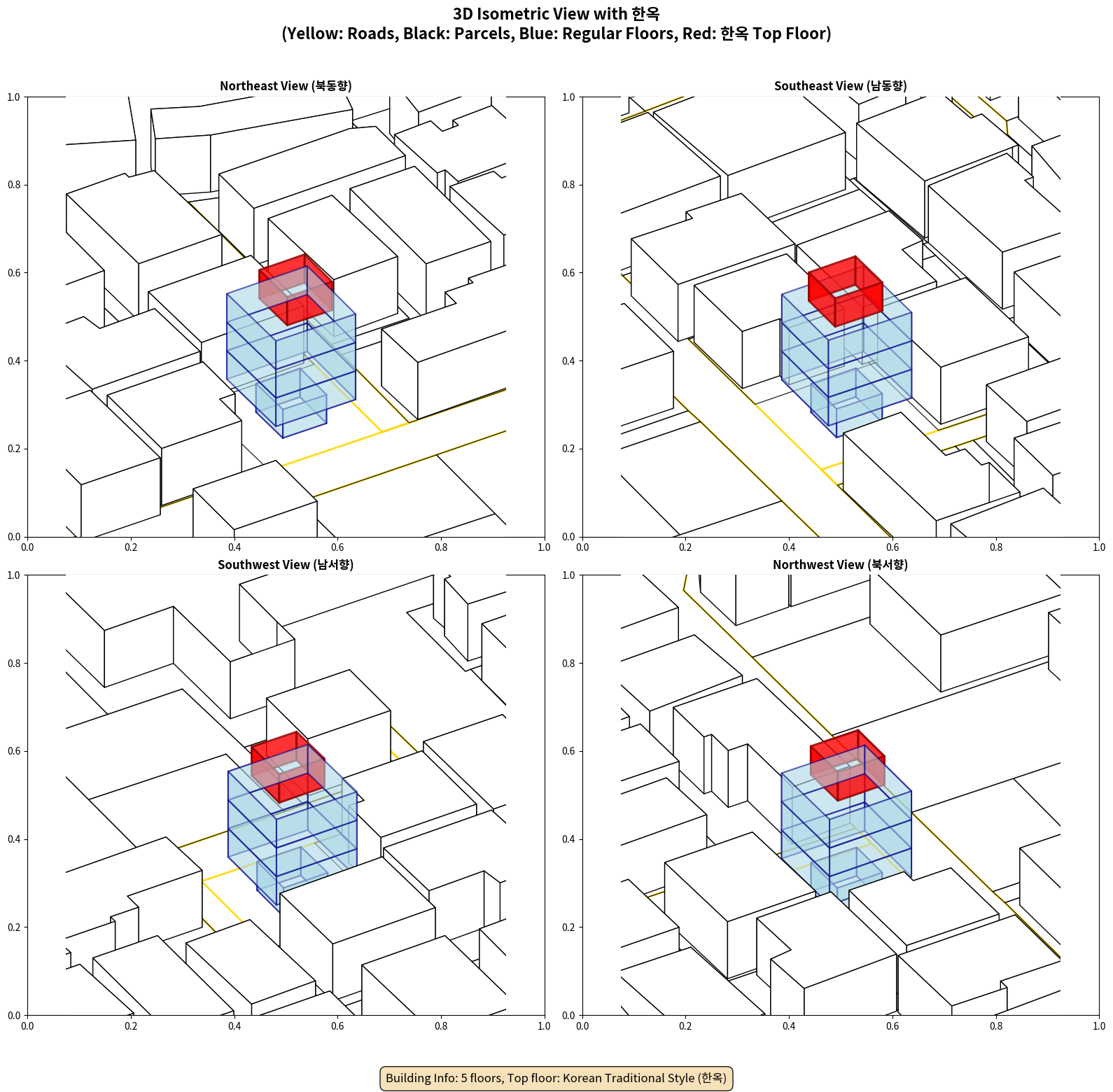 3D Isometric View with 한옥
(Yellow: Roads, Black: Parcels, Blue: Regular Floors, Red: 한옥 Top Floor)

Northeast View (북동향)

1.0
0.8
0.6
0.4
0.2
0.0
0.0 0.2 0.4 0.6 0.8 1.0

Southeast View (남동향)

1.0
0.8
0.6
0.4
0.2
0.0
0.0 0.2 0.4 0.6 0.8 1.0

Southwest View (남서향)

1.0
0.8
0.6
0.4
0.2
0.0
0.0 0.2 0.4 0.6 0.8 1.0

Northwest View (북서향)

1.0
0.8
0.6
0.4
0.2
0.0
0.0 0.2 0.4 0.6 0.8 1.0

Building Info: 5 floors, Top floor: Korean Traditional Style (한옥)