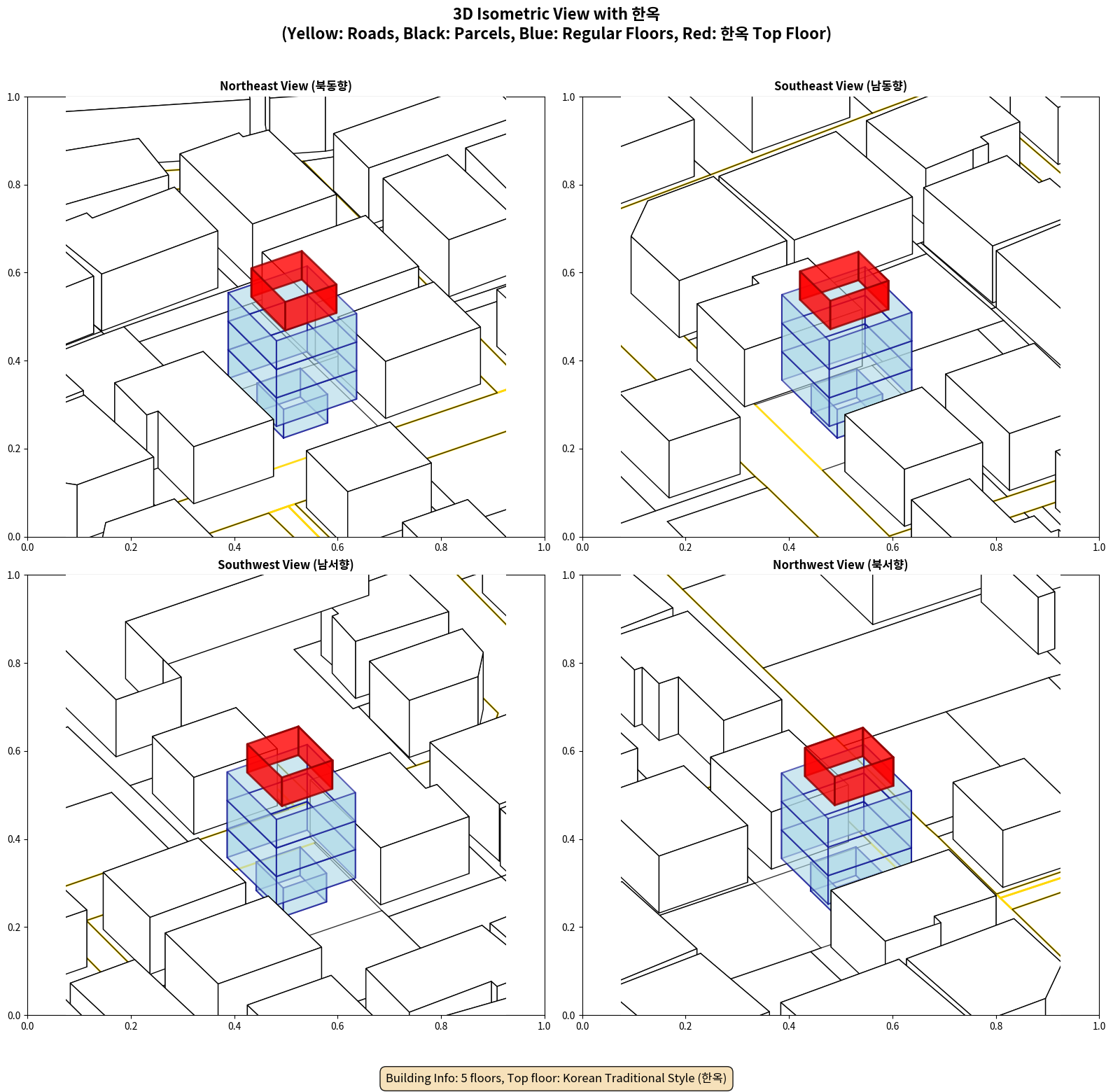 3D Isometric View with 한옥
(Yellow: Roads, Black: Parcels, Blue: Regular Floors, Red: 한옥 Top Floor)

Northeast View (북동향)

1.0
0.8
0.6
0.4
0.2
0.0
0.0 0.2 0.4 0.6 0.8 1.0

Southeast View (남동향)

1.0
0.8
0.6
0.4
0.2
0.0
0.0 0.2 0.4 0.6 0.8 1.0

Southwest View (남서향)

1.0
0.8
0.6
0.4
0.2
0.0
0.0 0.2 0.4 0.6 0.8 1.0

Northwest View (북서향)

1.0
0.8
0.6
0.4
0.2
0.0
0.0 0.2 0.4 0.6 0.8 1.0

Building Info: 5 floors, Top floor: Korean Traditional Style (한옥)