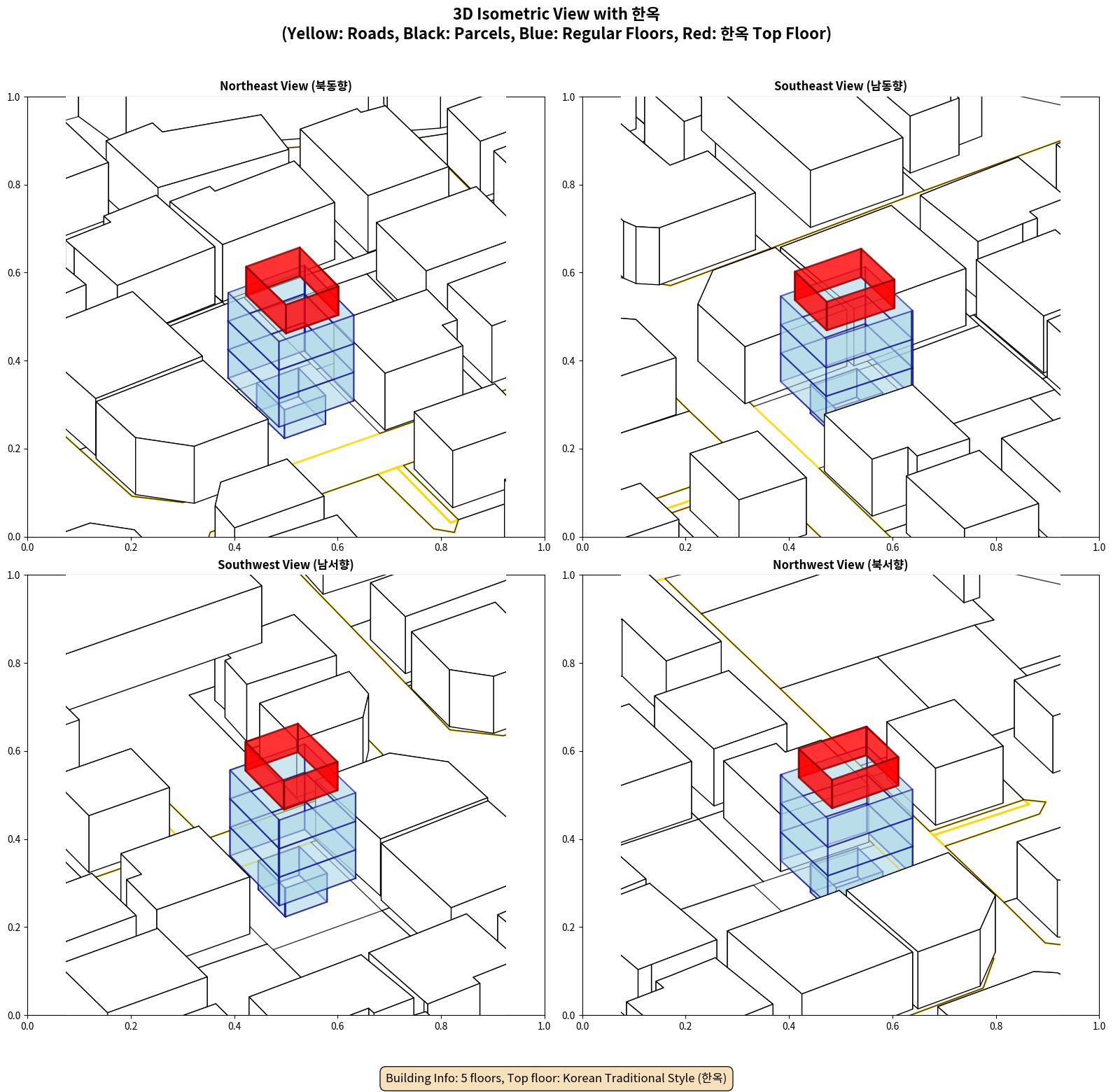 3D Isometric View with 한옥
(Yellow: Roads, Black: Parcels, Blue: Regular Floors, Red: 한옥 Top Floor)

Northeast View (북동향)

1.0
0.8
0.6
0.4
0.2
0.0
0.0 0.2 0.4 0.6 0.8 1.0

Southeast View (남동향)

1.0
0.8
0.6
0.4
0.2
0.0
0.0 0.2 0.4 0.6 0.8 1.0

Southwest View (남서향)

1.0
0.8
0.6
0.4
0.2
0.0
0.0 0.2 0.4 0.6 0.8 1.0

Northwest View (북서향)

1.0
0.8
0.6
0.4
0.2
0.0
0.0 0.2 0.4 0.6 0.8 1.0

Building Info: 5 floors, Top floor: Korean Traditional Style (한옥)