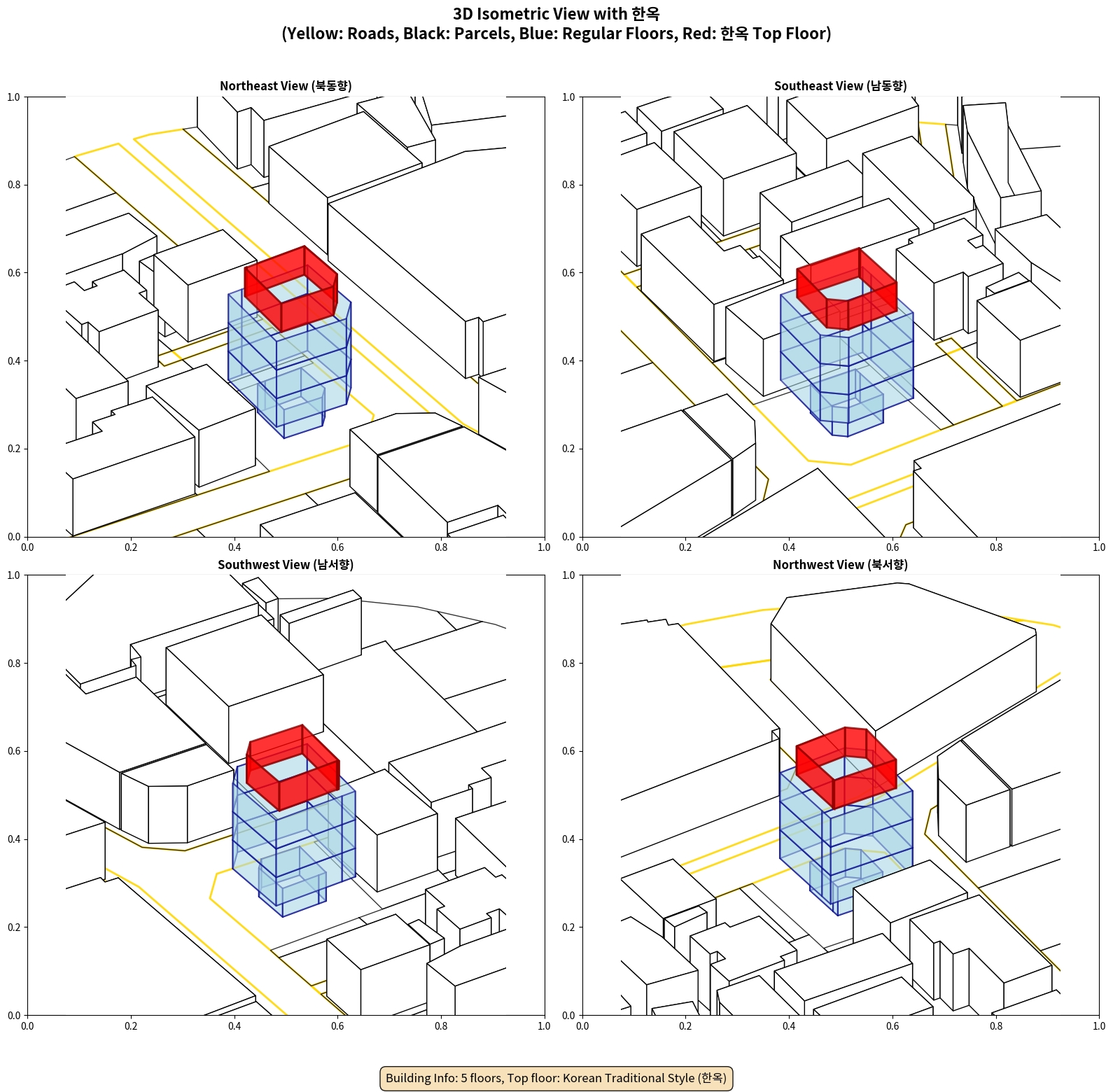 3D Isometric View with 한옥
(Yellow: Roads, Black: Parcels, Blue: Regular Floors, Red: 한옥 Top Floor)

Northeast View (북동향)

1.0
0.8
0.6
0.4
0.2
0.0
0.0 0.2 0.4 0.6 0.8 1.0

Southeast View (남동향)

1.0
0.8
0.6
0.4
0.2
0.0
0.0 0.2 0.4 0.6 0.8 1.0

Southwest View (남서향)

1.0
0.8
0.6
0.4
0.2
0.0
0.0 0.2 0.4 0.6 0.8 1.0

Northwest View (북서향)

1.0
0.8
0.6
0.4
0.2
0.0
0.0 0.2 0.4 0.6 0.8 1.0

Building Info: 5 floors, Top floor: Korean Traditional Style (한옥)