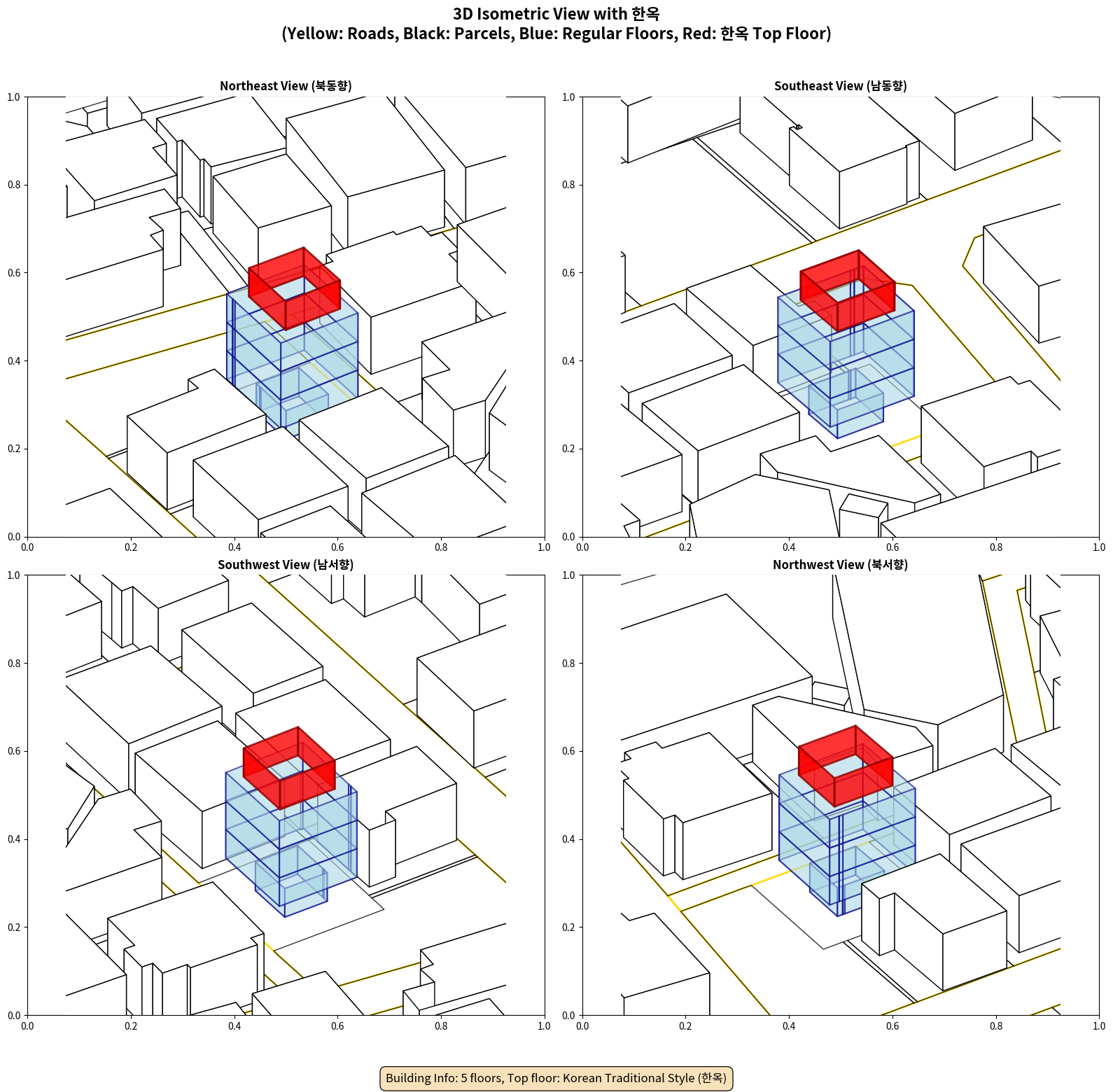 3D Isometric View with 한옥
(Yellow: Roads, Black: Parcels, Blue: Regular Floors, Red: 한옥 Top Floor)

Northeast View (북동향)

1.0
0.8
0.6
0.4
0.2
0.0
0.0 0.2 0.4 0.6 0.8 1.0

Southeast View (남동향)

1.0
0.8
0.6
0.4
0.2
0.0
0.0 0.2 0.4 0.6 0.8 1.0

Southwest View (남서향)

1.0
0.8
0.6
0.4
0.2
0.0
0.0 0.2 0.4 0.6 0.8 1.0

Northwest View (북서향)

1.0
0.8
0.6
0.4
0.2
0.0
0.0 0.2 0.4 0.6 0.8 1.0

Building Info: 5 floors, Top floor: Korean Traditional Style (한옥)