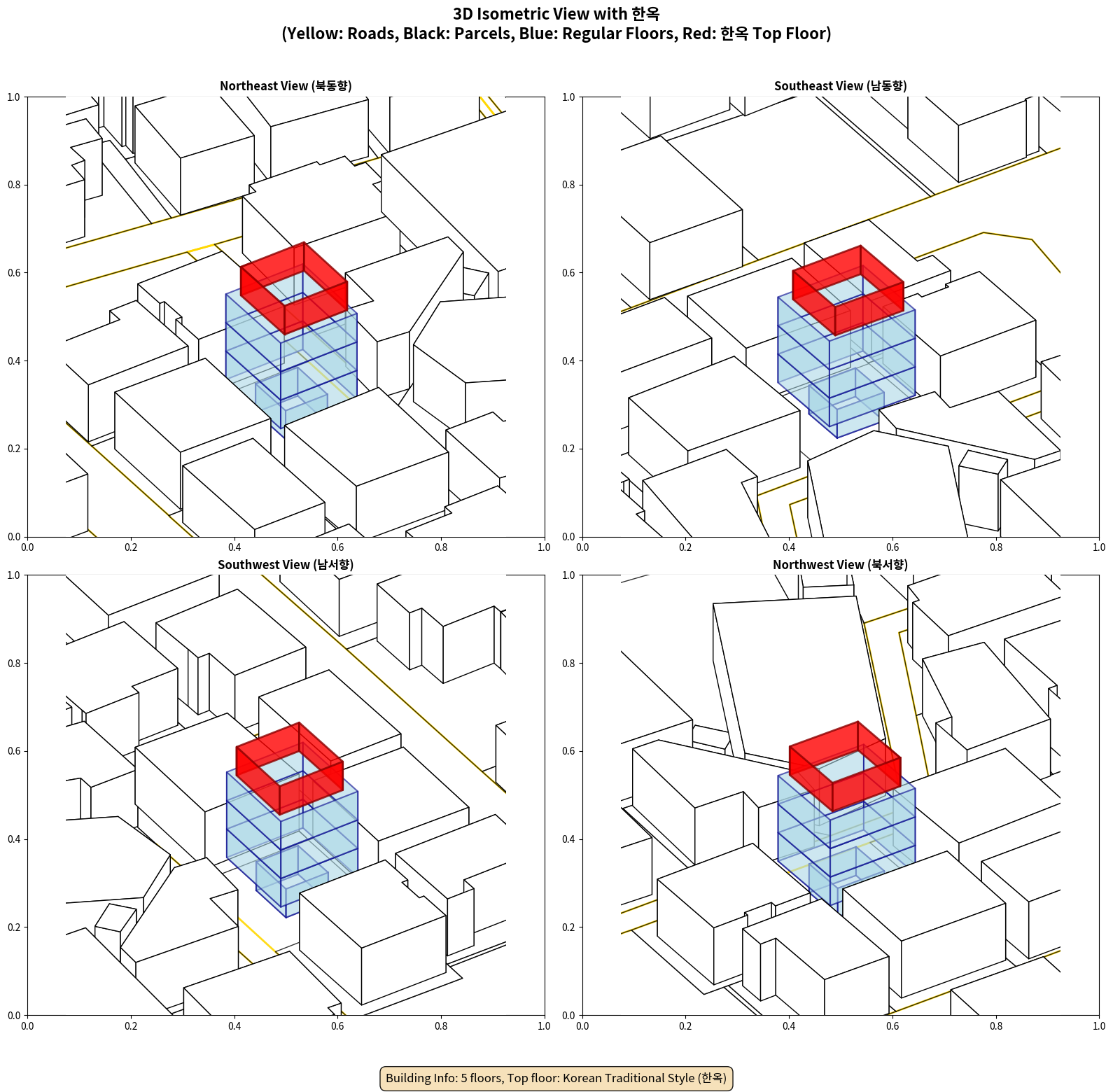 3D Isometric View with 한옥
(Yellow: Roads, Black: Parcels, Blue: Regular Floors, Red: 한옥 Top Floor)

Northeast View (북동향)

1.0
0.8
0.6
0.4
0.2
0.0
0.0 0.2 0.4 0.6 0.8 1.0

Southeast View (남동향)

1.0
0.8
0.6
0.4
0.2
0.0
0.0 0.2 0.4 0.6 0.8 1.0

Southwest View (남서향)

1.0
0.8
0.6
0.4
0.2
0.0
0.0 0.2 0.4 0.6 0.8 1.0

Northwest View (북서향)

1.0
0.8
0.6
0.4
0.2
0.0
0.0 0.2 0.4 0.6 0.8 1.0

Building Info: 5 floors, Top floor: Korean Traditional Style (한옥)