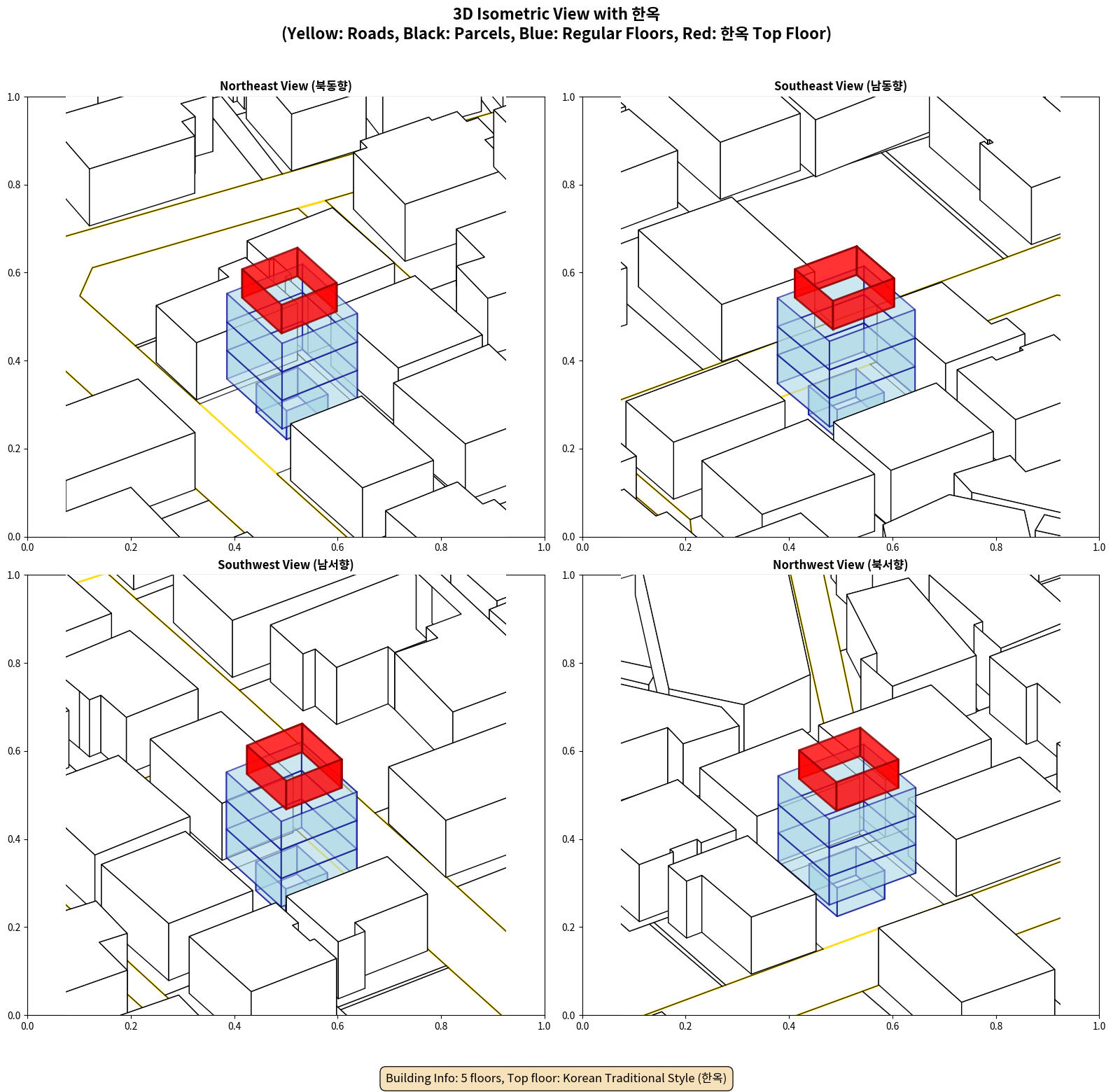 3D Isometric View with 한옥
(Yellow: Roads, Black: Parcels, Blue: Regular Floors, Red: 한옥 Top Floor)

Northeast View (북동향)

1.0
0.8
0.6
0.4
0.2
0.0
0.0 0.2 0.4 0.6 0.8 1.0

Southeast View (남동향)

1.0
0.8
0.6
0.4
0.2
0.0
0.0 0.2 0.4 0.6 0.8 1.0

Southwest View (남서향)

1.0
0.8
0.6
0.4
0.2
0.0
0.0 0.2 0.4 0.6 0.8 1.0

Northwest View (북서향)

1.0
0.8
0.6
0.4
0.2
0.0
0.0 0.2 0.4 0.6 0.8 1.0

Building Info: 5 floors, Top floor: Korean Traditional Style (한옥)