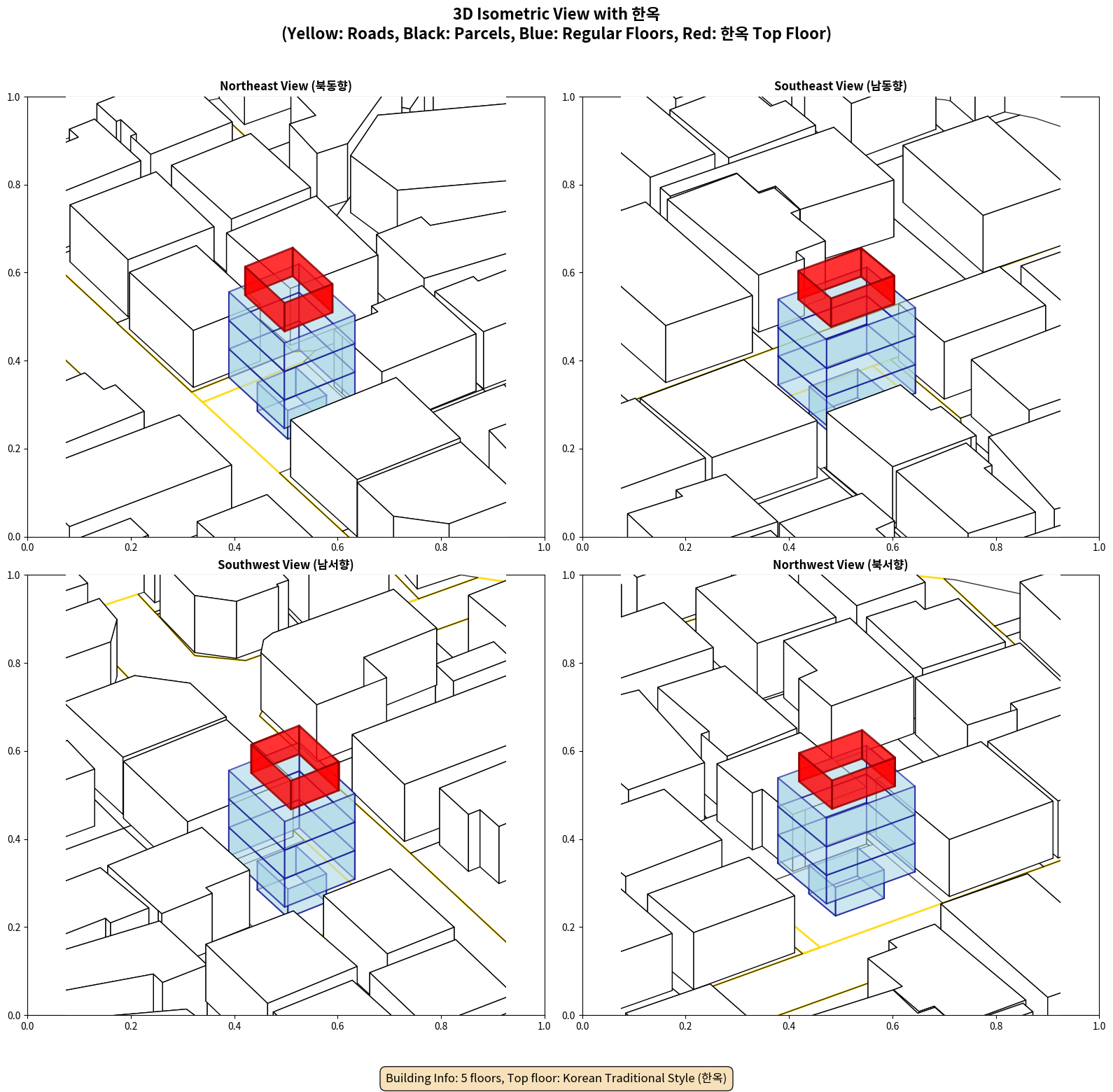 3D Isometric View with 한옥
(Yellow: Roads, Black: Parcels, Blue: Regular Floors, Red: 한옥 Top Floor)

Northeast View (북동향)

1.0
0.8
0.6
0.4
0.2
0.0
0.0 0.2 0.4 0.6 0.8 1.0

Southeast View (남동향)

1.0
0.8
0.6
0.4
0.2
0.0
0.0 0.2 0.4 0.6 0.8 1.0

Southwest View (남서향)

1.0
0.8
0.6
0.4
0.2
0.0
0.0 0.2 0.4 0.6 0.8 1.0

Northwest View (북서향)

1.0
0.8
0.6
0.4
0.2
0.0
0.0 0.2 0.4 0.6 0.8 1.0

Building Info: 5 floors, Top floor: Korean Traditional Style (한옥)