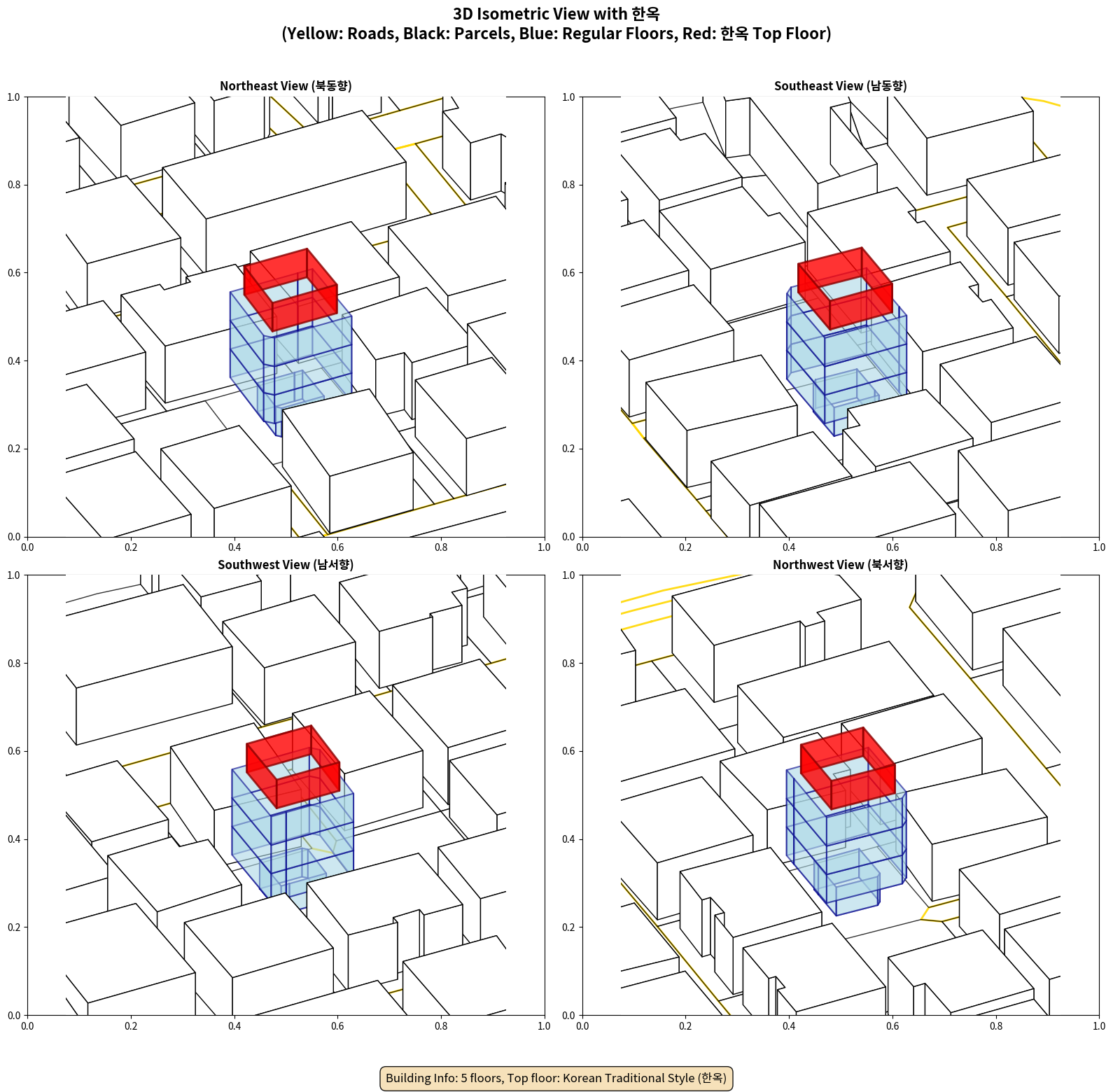 3D Isometric View with 한옥
(Yellow: Roads, Black: Parcels, Blue: Regular Floors, Red: 한옥 Top Floor)

Northeast View (북동향)

1.0
0.8
0.6
0.4
0.2
0.0
0.0 0.2 0.4 0.6 0.8 1.0

Southeast View (남동향)

1.0
0.8
0.6
0.4
0.2
0.0
0.0 0.2 0.4 0.6 0.8 1.0

Southwest View (남서향)

1.0
0.8
0.6
0.4
0.2
0.0
0.0 0.2 0.4 0.6 0.8 1.0

Northwest View (북서향)

1.0
0.8
0.6
0.4
0.2
0.0
0.0 0.2 0.4 0.6 0.8 1.0

Building Info: 5 floors, Top floor: Korean Traditional Style (한옥)