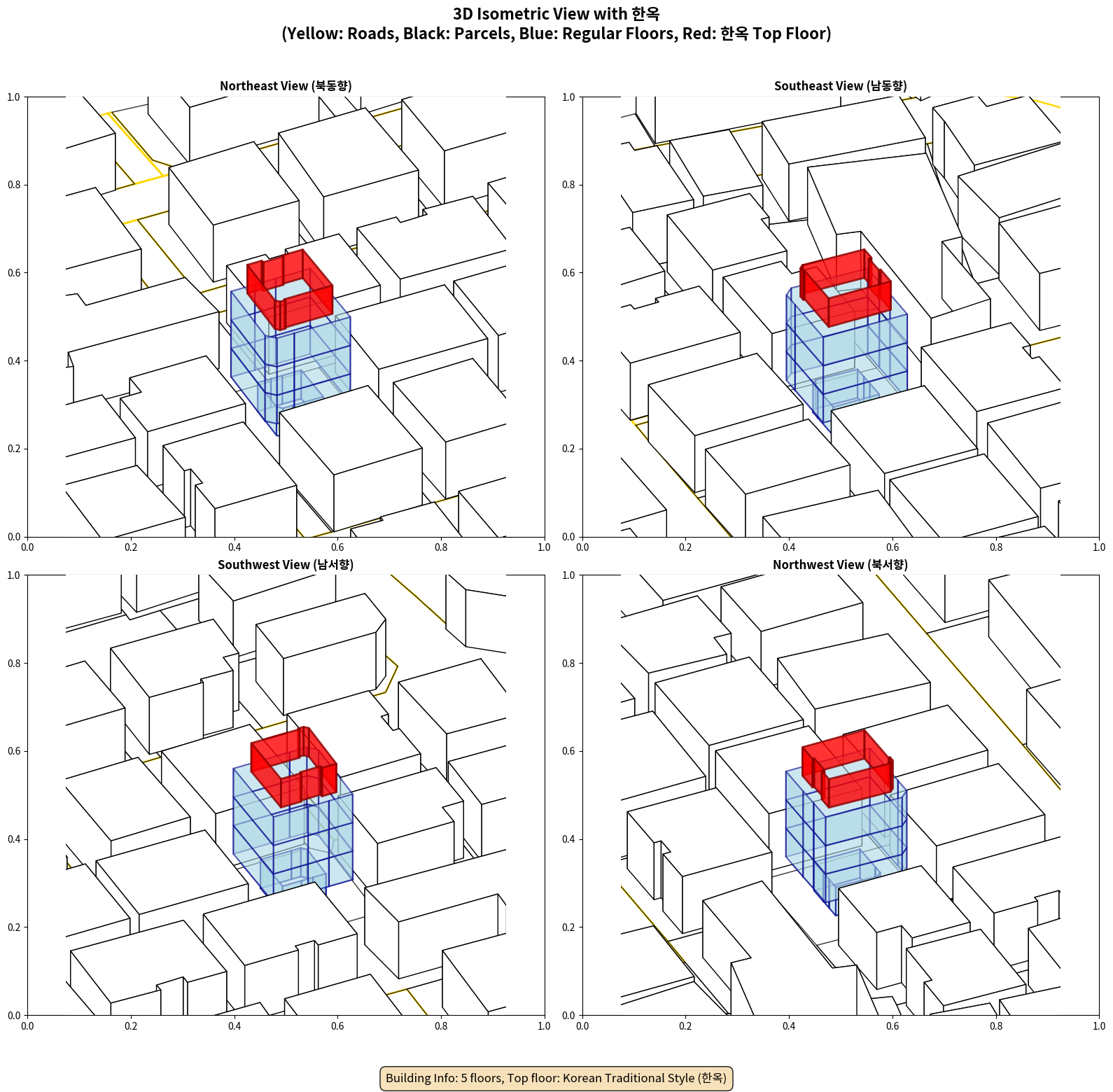 3D Isometric View with 한옥
(Yellow: Roads, Black: Parcels, Blue: Regular Floors, Red: 한옥 Top Floor)

Northeast View (북동향)

1.0
0.8
0.6
0.4
0.2
0.0
0.0 0.2 0.4 0.6 0.8 1.0

Southeast View (남동향)

1.0
0.8
0.6
0.4
0.2
0.0
0.0 0.2 0.4 0.6 0.8 1.0

Southwest View (남서향)

1.0
0.8
0.6
0.4
0.2
0.0
0.0 0.2 0.4 0.6 0.8 1.0

Northwest View (북서향)

1.0
0.8
0.6
0.4
0.2
0.0
0.0 0.2 0.4 0.6 0.8 1.0

Building Info: 5 floors, Top floor: Korean Traditional Style (한옥)