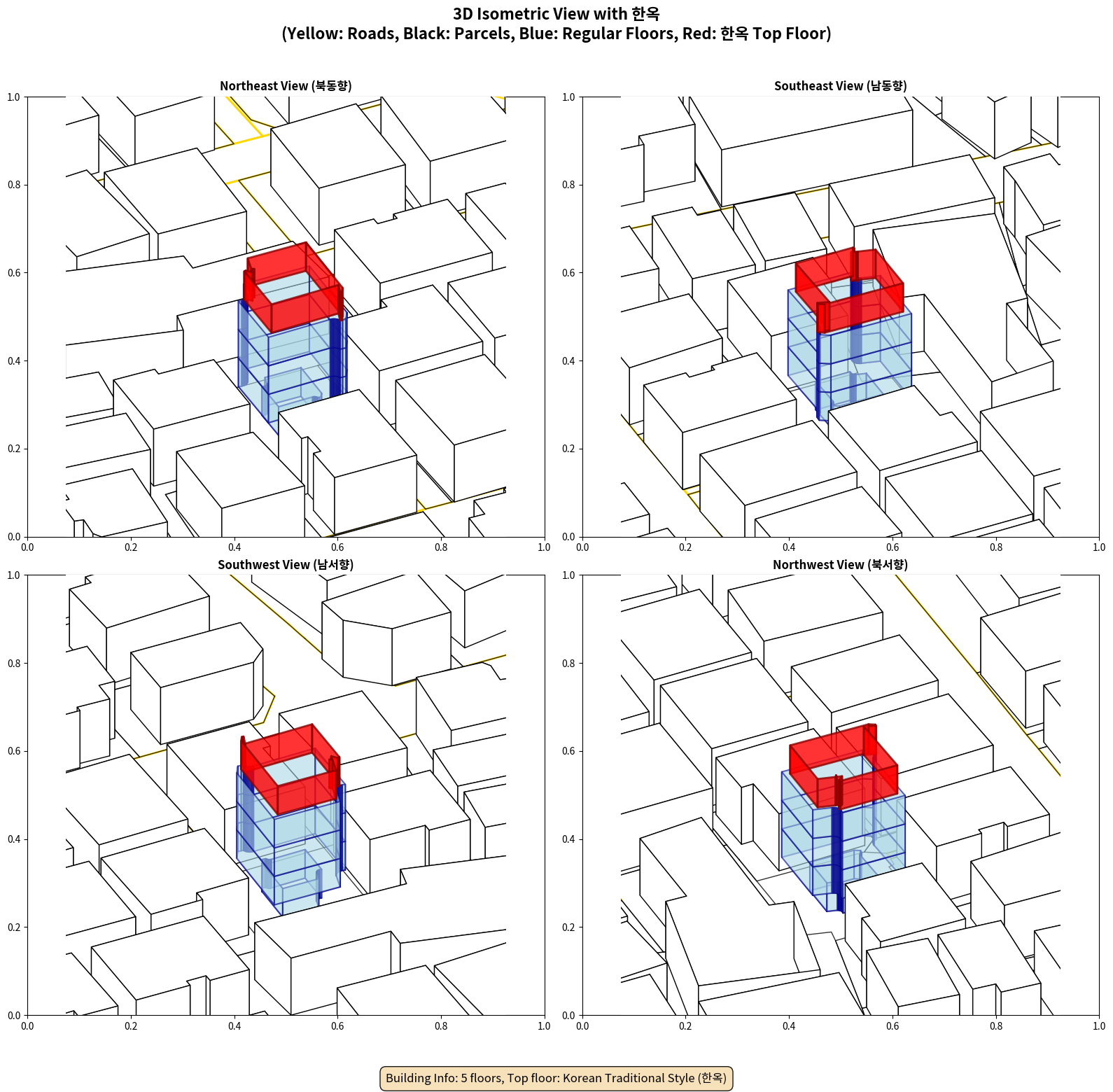 3D Isometric View with 한옥
(Yellow: Roads, Black: Parcels, Blue: Regular Floors, Red: 한옥 Top Floor)

Northeast View (북동향)

1.0
0.8
0.6
0.4
0.2
0.0
0.0 0.2 0.4 0.6 0.8 1.0

Southeast View (남동향)

1.0
0.8
0.6
0.4
0.2
0.0
0.0 0.2 0.4 0.6 0.8 1.0

Southwest View (남서향)

1.0
0.8
0.6
0.4
0.2
0.0
0.0 0.2 0.4 0.6 0.8 1.0

Northwest View (북서향)

1.0
0.8
0.6
0.4
0.2
0.0
0.0 0.2 0.4 0.6 0.8 1.0

Building Info: 5 floors, Top floor: Korean Traditional Style (한옥)