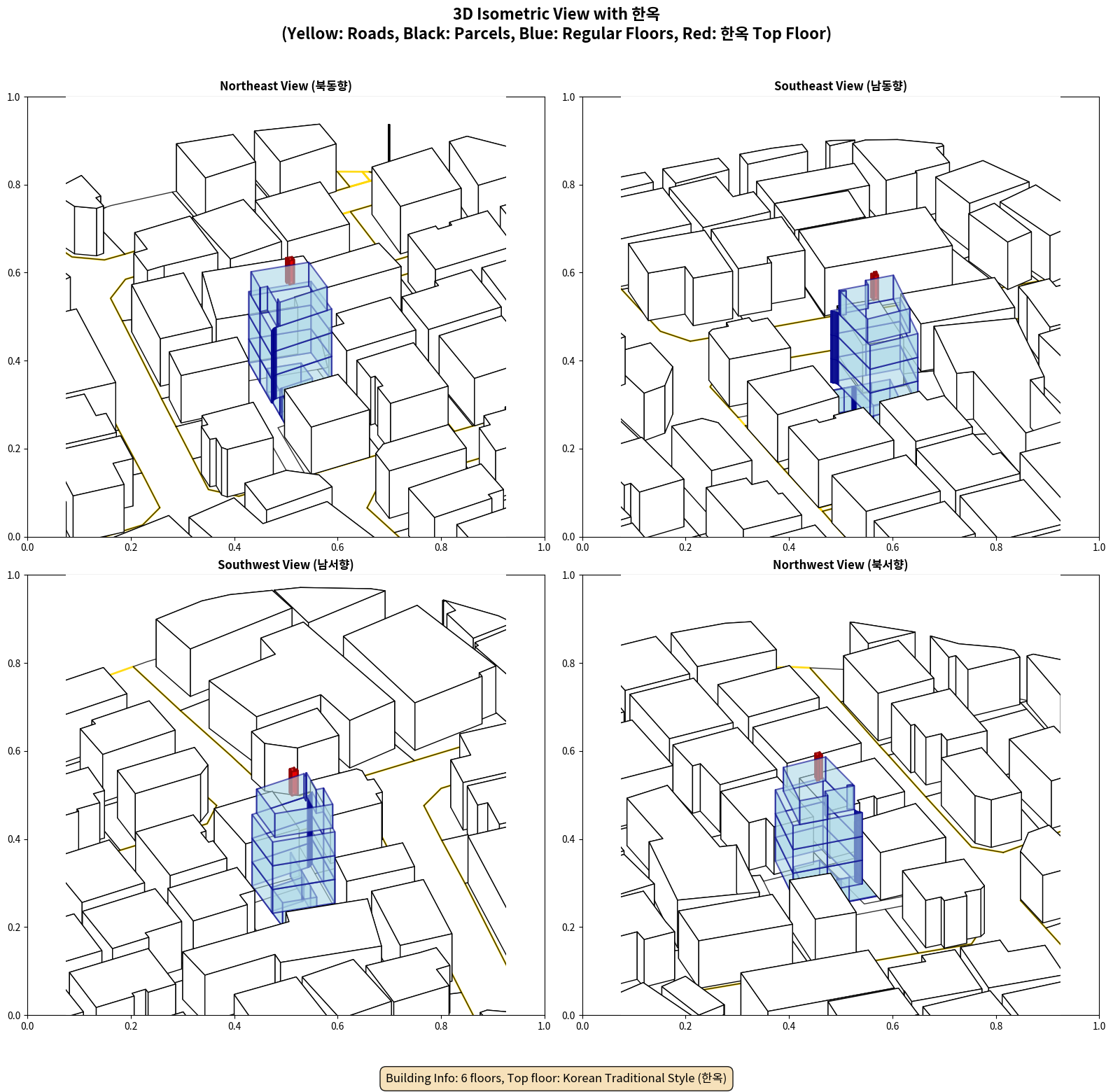 3D Isometric View with 한옥
(Yellow: Roads, Black: Parcels, Blue: Regular Floors, Red: 한옥 Top Floor)

Northeast View (북동향)

1.0
0.8
0.6
0.4
0.2
0.0
0.0 0.2 0.4 0.6 0.8 1.0

Southeast View (남동향)

1.0
0.8
0.6
0.4
0.2
0.0
0.0 0.2 0.4 0.6 0.8 1.0

Southwest View (남서향)

1.0
0.8
0.6
0.4
0.2
0.0
0.0 0.2 0.4 0.6 0.8 1.0

Northwest View (북서향)

1.0
0.8
0.6
0.4
0.2
0.0
0.0 0.2 0.4 0.6 0.8 1.0

Building Info: 6 floors, Top floor: Korean Traditional Style (한옥)