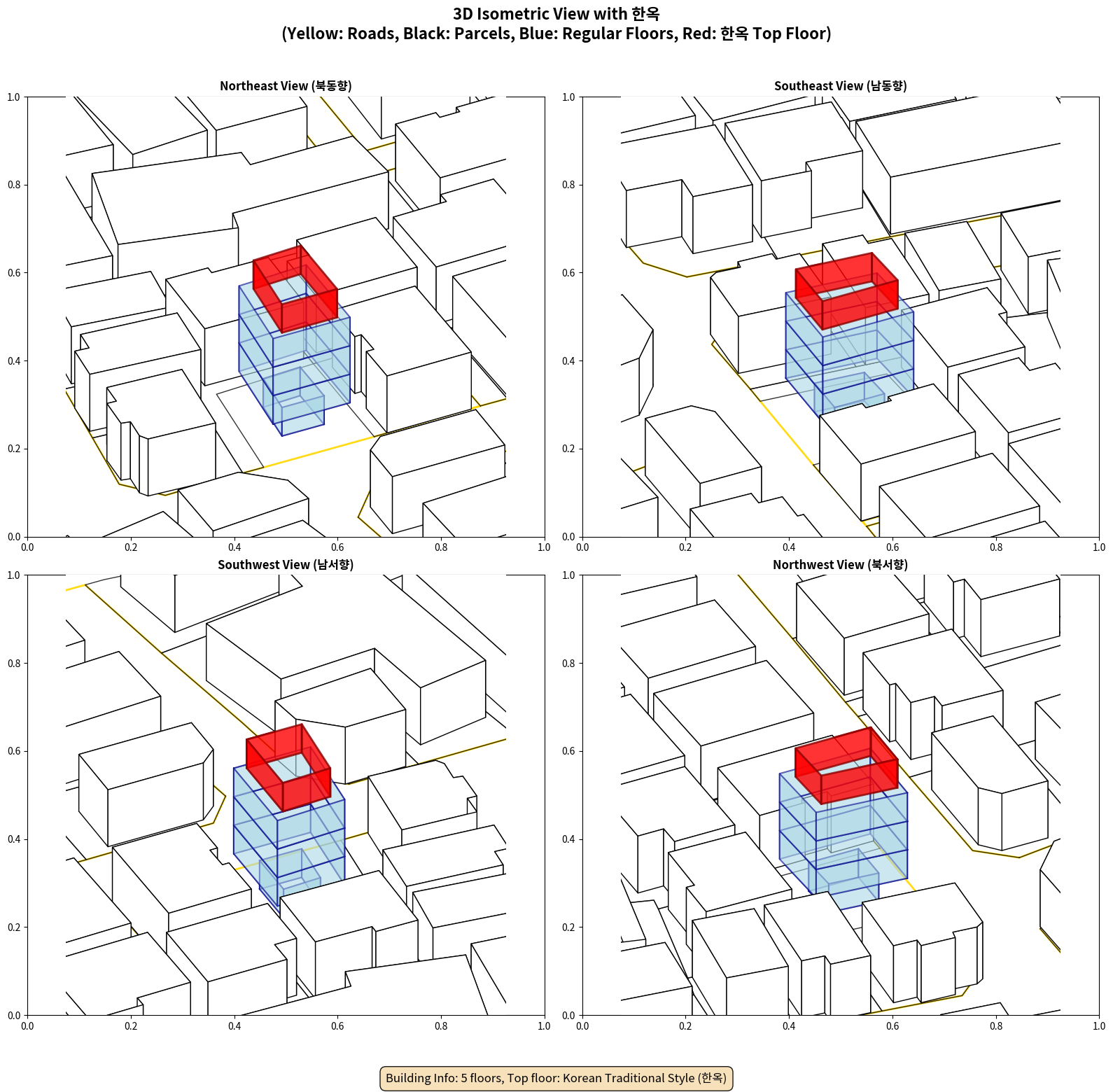 3D Isometric View with 한옥
(Yellow: Roads, Black: Parcels, Blue: Regular Floors, Red: 한옥 Top Floor)

Northeast View (북동향)

1.0
0.8
0.6
0.4
0.2
0.0
0.0 0.2 0.4 0.6 0.8 1.0

Southeast View (남동향)

1.0
0.8
0.6
0.4
0.2
0.0
0.0 0.2 0.4 0.6 0.8 1.0

Southwest View (남서향)

1.0
0.8
0.6
0.4
0.2
0.0
0.0 0.2 0.4 0.6 0.8 1.0

Northwest View (북서향)

1.0
0.8
0.6
0.4
0.2
0.0
0.0 0.2 0.4 0.6 0.8 1.0

Building Info: 5 floors, Top floor: Korean Traditional Style (한옥)